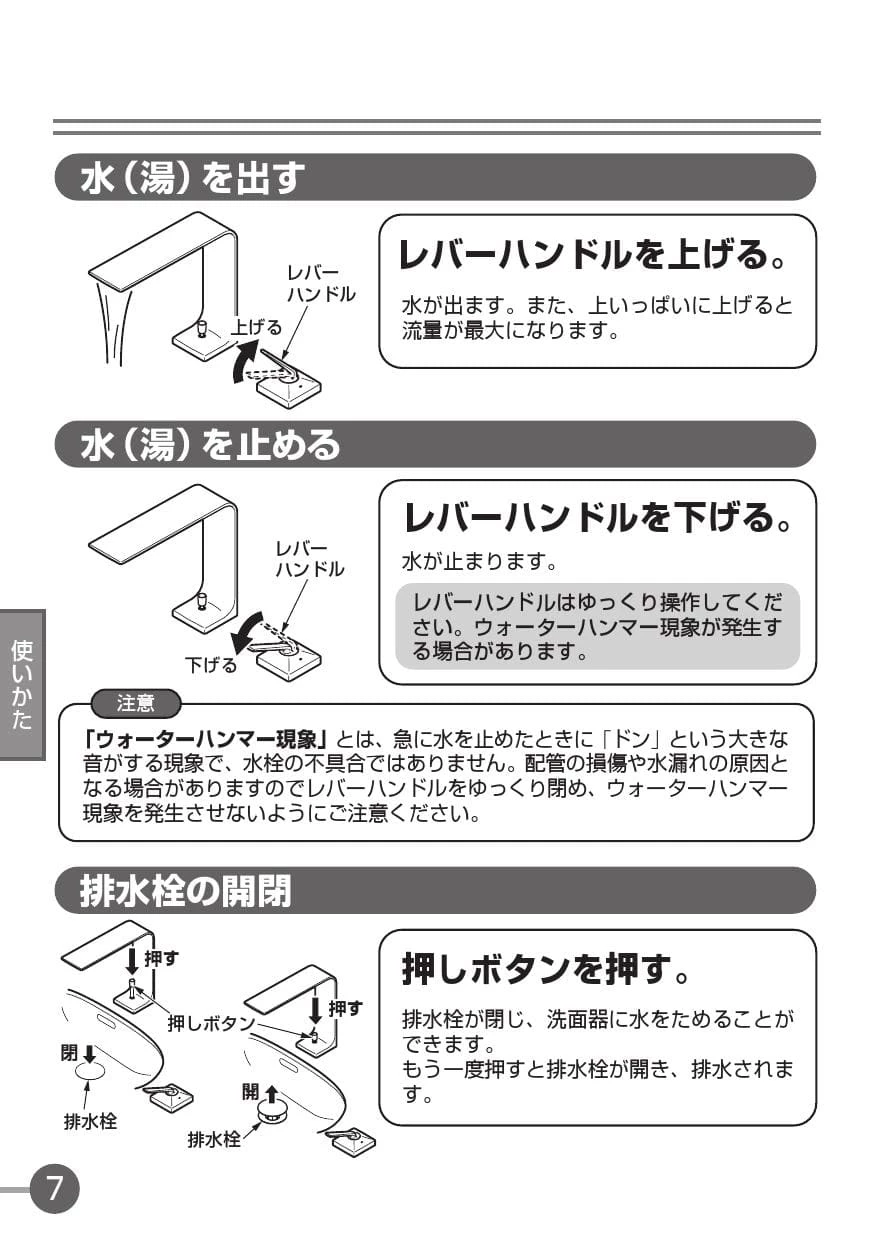 水（湯）を出す

レバーハンドル

上げる

レバーハンドルを上げる。

水が出ます。また、上いっぱいに上げると流量が最大になります。

水（湯）を止める

レバーハンドル

下げる

レバーハンドルを下げる。

水が止まります。

レバーハンドルはゆっくり操作してください。ウォーターハンマー現象が発生する場合があります。

使いかた

注意

「ウォーターハンマー現象」とは、急に水を止めたときに「ドン」という大きな音がする現象で、水栓の不具合ではありません。配管の損傷や水漏れの原因となる場合がありますのでレバーハンドルをゆっくり閉め、ウォーターハンマー現象を発生させないようにご注意ください。

排水栓の開閉

押す

押しボタン

閉

排水栓

押す

開

排水栓

押しボタンを押す。

排水栓が閉じ、洗面器に水をためることができます。
もう一度押すと排水栓が開き、排水されます。

7