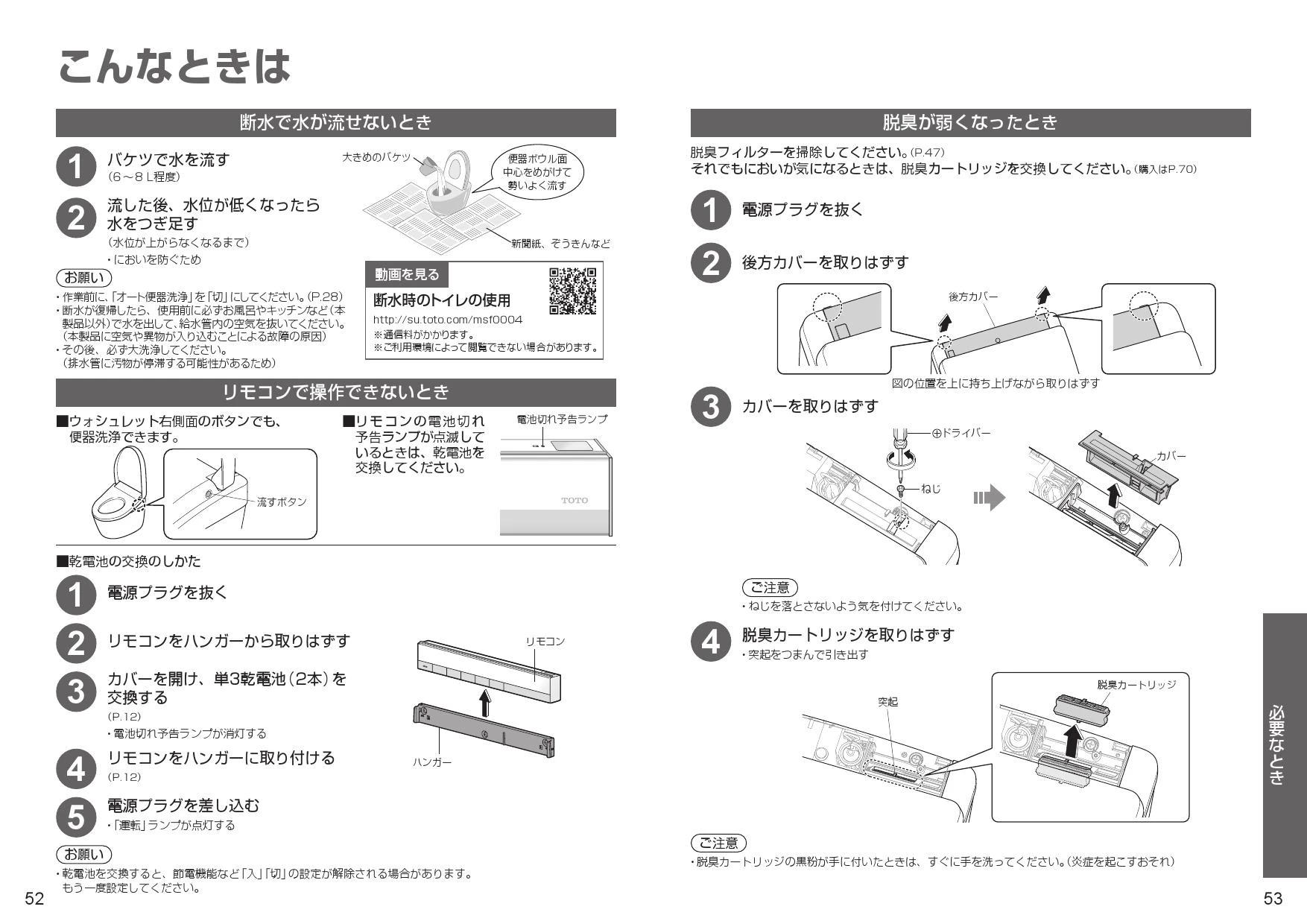 こんなときは

断水で水が流せないとき

1 バケツで水を流す
（6～8 L程度）

2 流した後、水位が低くなったら水をつぎ足す
（水位が上がらなくなるまで）
・においを防ぐため

大きめのバケツ
便器ボウル面中心をめがけて勢いよく流す
新聞紙、ぞうきんなど

お願い
・作業前に、「オート便器洗浄」を「切」にしてください。（P.28）
・断水が復帰したら、使用前に必ずお風呂やキッチンなど（本製品以外）で水を出して、給水管内の空気を抜いてください。（本製品に空気や異物が入り込むことによる故障の原因）
・その後、必ず大洗浄してください。（排水管に汚物が停滞する可能性があるため）

動画を見る
断水時のトイレの使用
http://su.toto.com/msf0004
※通信料がかかります。
※ご利用環境によって閲覧できない場合があります。

リモコンで操作できないとき

■ウォシュレット右側面のボタンでも、便器洗浄できます。
流すボタン

■リモコンの電池切れ予告ランプが点滅しているときは、乾電池を交換してください。
電池切れ予告ランプ
TOTO

■乾電池の交換のしかた

1 電源プラグを抜く

2 リモコンをハンガーから取りはずす

3 カバーを開け、単3乾電池（2本）を交換する
（P.12）
・電池切れ予告ランプが消灯する

4 リモコンをハンガーに取り付ける
（P.12）

5 電源プラグを差し込む
・「運転」ランプが点灯する

リモコン
ハンガー

お願い
・乾電池を交換すると、節電機能など「入」「切」の設定が解除される場合があります。もう一度設定してください。

52

脱臭が弱くなったとき

脱臭フィルターを掃除してください。（P.47）
それでもにおいが気になるときは、脱臭カートリッジを交換してください。（購入はP.70）

1 電源プラグを抜く

2 後方カバーを取りはずす
後方カバー
図の位置を上に持ち上げながら取りはずす

3 カバーを取りはずす
⊕ドライバー
ねじ
カバー

ご注意
・ねじを落とさないよう気を付けてください。

4 脱臭カートリッジを取りはずす
・突起をつまんで引き出す
突起
脱臭カートリッジ

ご注意
・脱臭カートリッジの黒粉が手に付いたときは、すぐに手を洗ってください。（炎症を起こすおそれ）

必要なとき

53