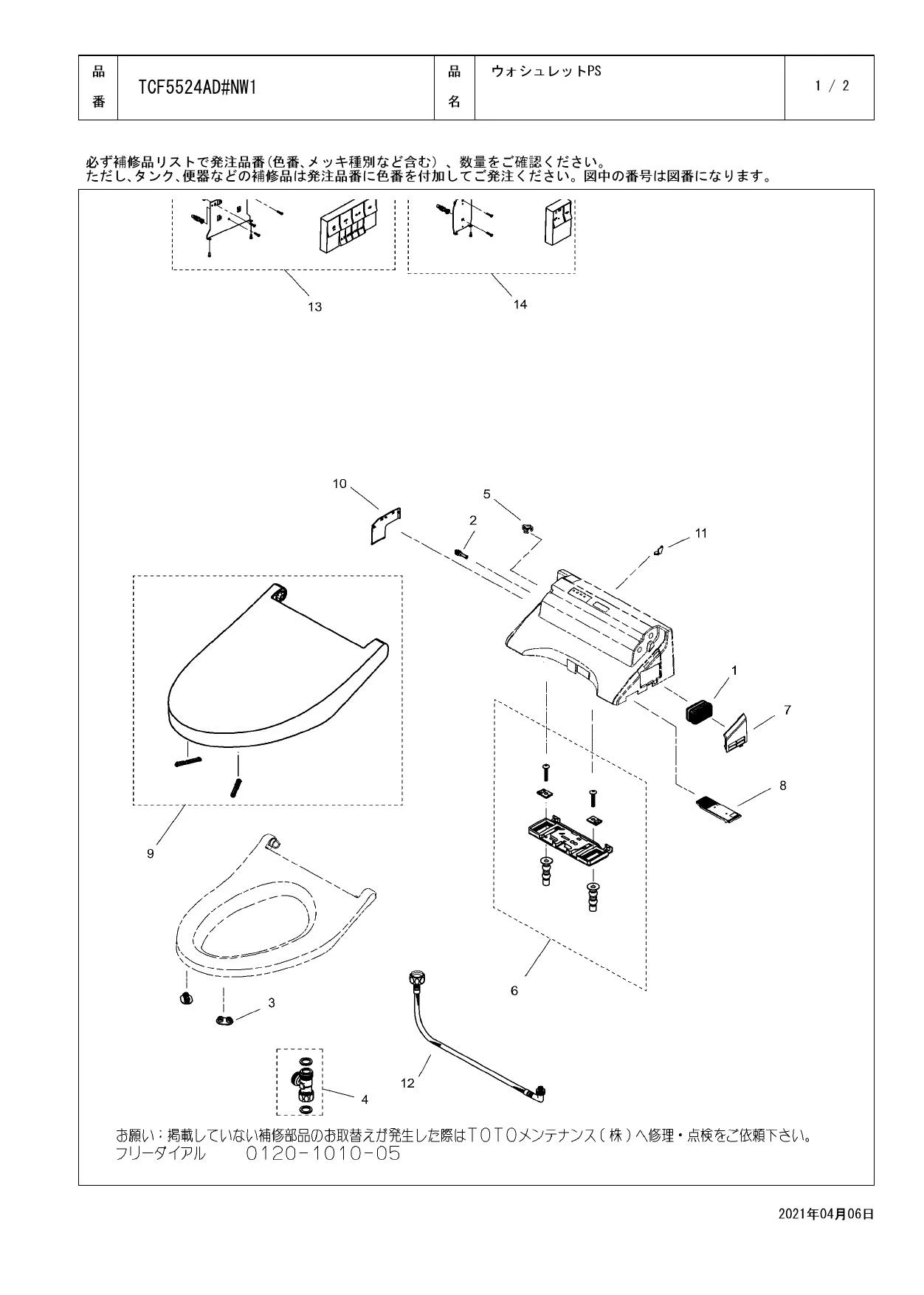 | 品番 | TCF5524AD#NW1 | 品名 | ウォシュレットPS | 1 / 2 |
|---|---|---|---|---|

必ず補修品リストで発注品番(色番、メッキ種別など含む)、数量をご確認ください。
ただし、タンク、便器などの補修品は発注品番に色番を付加してご発注ください。図中の番号は図番になります。

13
14
10
5
2
11
1
7
8
9
6
3
12
4

お願い:掲載していない補修部品のお取替えが発生した際はTOTOメンテナンス(株)へ修理・点検をご依頼下さい。
フリーダイアル　0120-1010-05

2021年04月06日