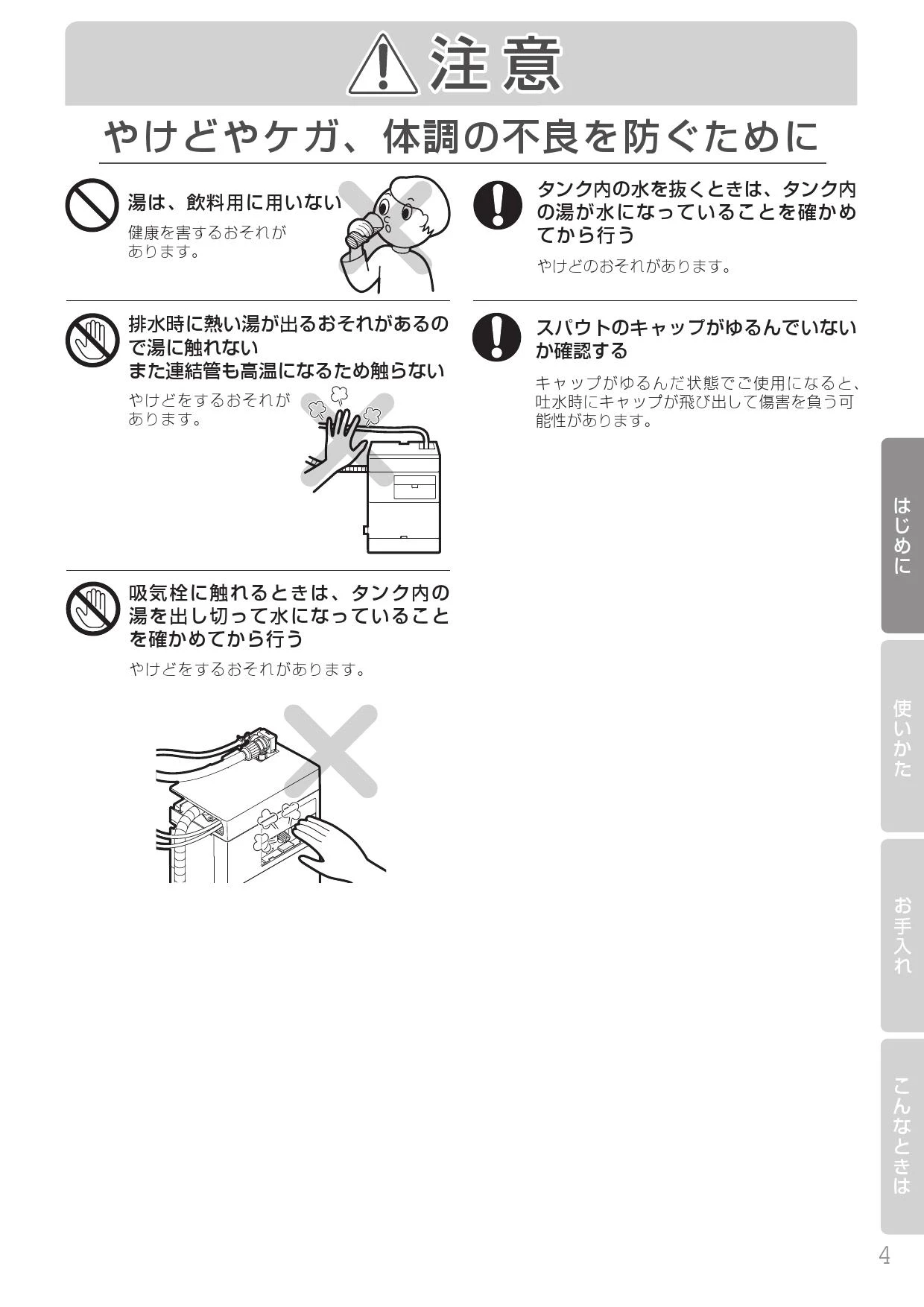 注意

やけどやケガ、体調の不良を防ぐために

湯は、飲料用に用いない

健康を害するおそれがあります。

排水時に熱い湯が出るおそれがあるので湯に触れない
また連結管も高温になるため触らない

やけどをするおそれがあります。

吸気栓に触れるときは、タンク内の湯を出し切って水になっていることを確かめてから行う

やけどをするおそれがあります。

タンク内の水を抜くときは、タンク内の湯が水になっていることを確かめてから行う

やけどのおそれがあります。

スパウトのキャップがゆるんでいないか確認する

キャップがゆるんだ状態でご使用になると、吐水時にキャップが飛び出して傷害を負う可能性があります。

はじめに

使いかた

お手入れ

こんなときは

4