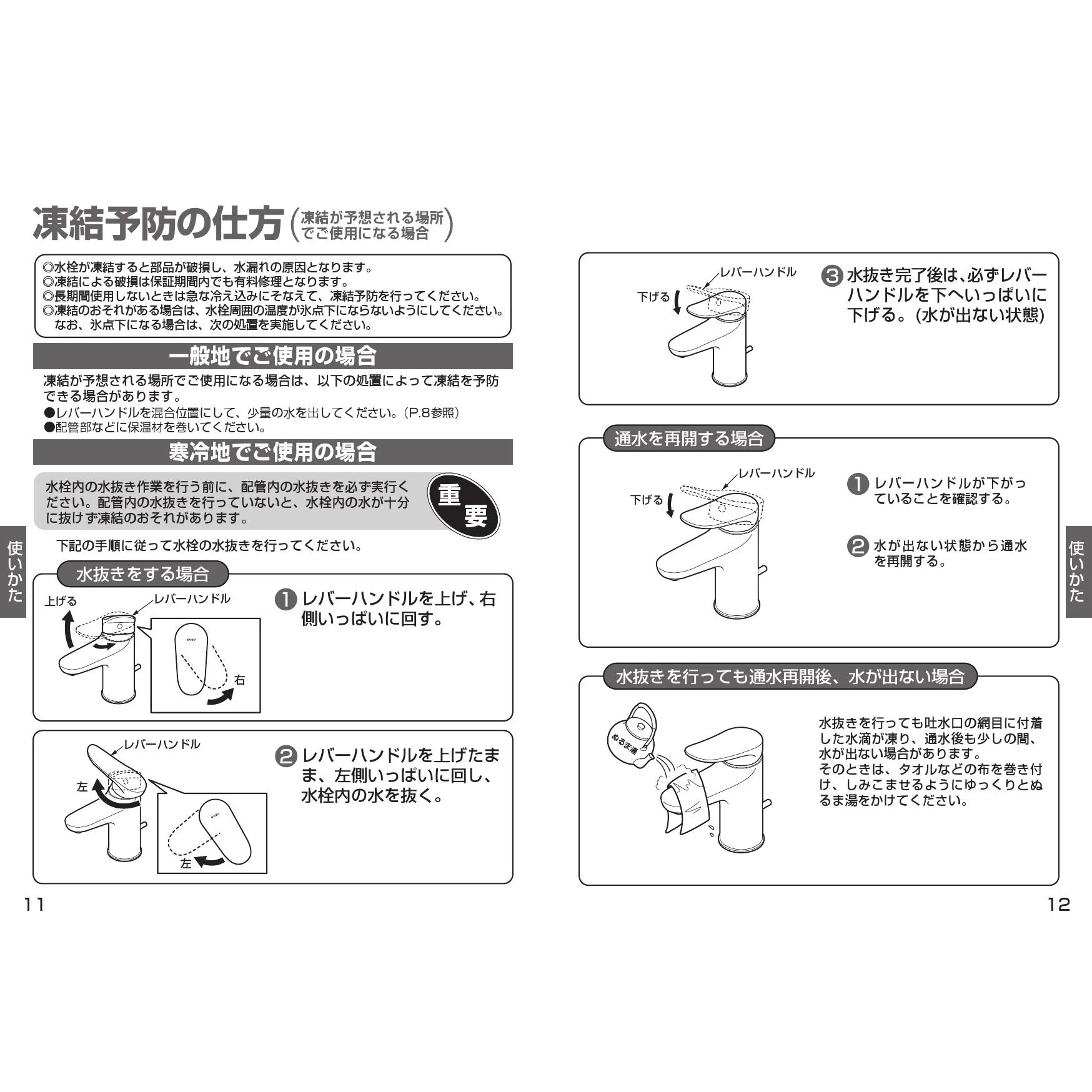 凍結予防の仕方（凍結が予想される場所でご使用になる場合）

◎水栓が凍結すると部品が破損し、水漏れの原因となります。
◎凍結による破損は保証期間内でも有料修理となります。
◎長期間使用しないときは急な冷え込みにそなえて、凍結予防を行ってください。
◎凍結のおそれがある場合は、水栓周囲の温度が氷点下にならないようにしてください。なお、氷点下になる場合は、次の処置を実施してください。

一般地でご使用の場合

凍結が予想される場所でご使用になる場合は、以下の処置によって凍結を予防できる場合があります。
●レバーハンドルを混合位置にして、少量の水を出してください。（P.8参照）
●配管部などに保温材を巻いてください。

寒冷地でご使用の場合

水栓内の水抜き作業を行う前に、配管内の水抜きを必ず実行ください。配管内の水抜きを行っていないと、水栓内の水が十分に抜けず凍結のおそれがあります。

重要

下記の手順に従って水栓の水抜きを行ってください。

使いかた

水抜きをする場合

上げる
レバーハンドル
TOTO
右

❶ レバーハンドルを上げ、右側いっぱいに回す。

レバーハンドル
左
TOTO
左

❷ レバーハンドルを上げたまま、左側いっぱいに回し、水栓内の水を抜く。

11

レバーハンドル
下げる

❸ 水抜き完了後は、必ずレバーハンドルを下へいっぱいに下げる。（水が出ない状態）

通水を再開する場合

レバーハンドル
下げる

❶ レバーハンドルが下がっていることを確認する。

❷ 水が出ない状態から通水を再開する。

使いかた

水抜きを行っても通水再開後、水が出ない場合

ぬるま湯

水抜きを行っても吐水口の網目に付着した水滴が凍り、通水後も少しの間、水が出ない場合があります。
そのときは、タオルなどの布を巻き付け、しみこませるようにゆっくりとぬるま湯をかけてください。

12