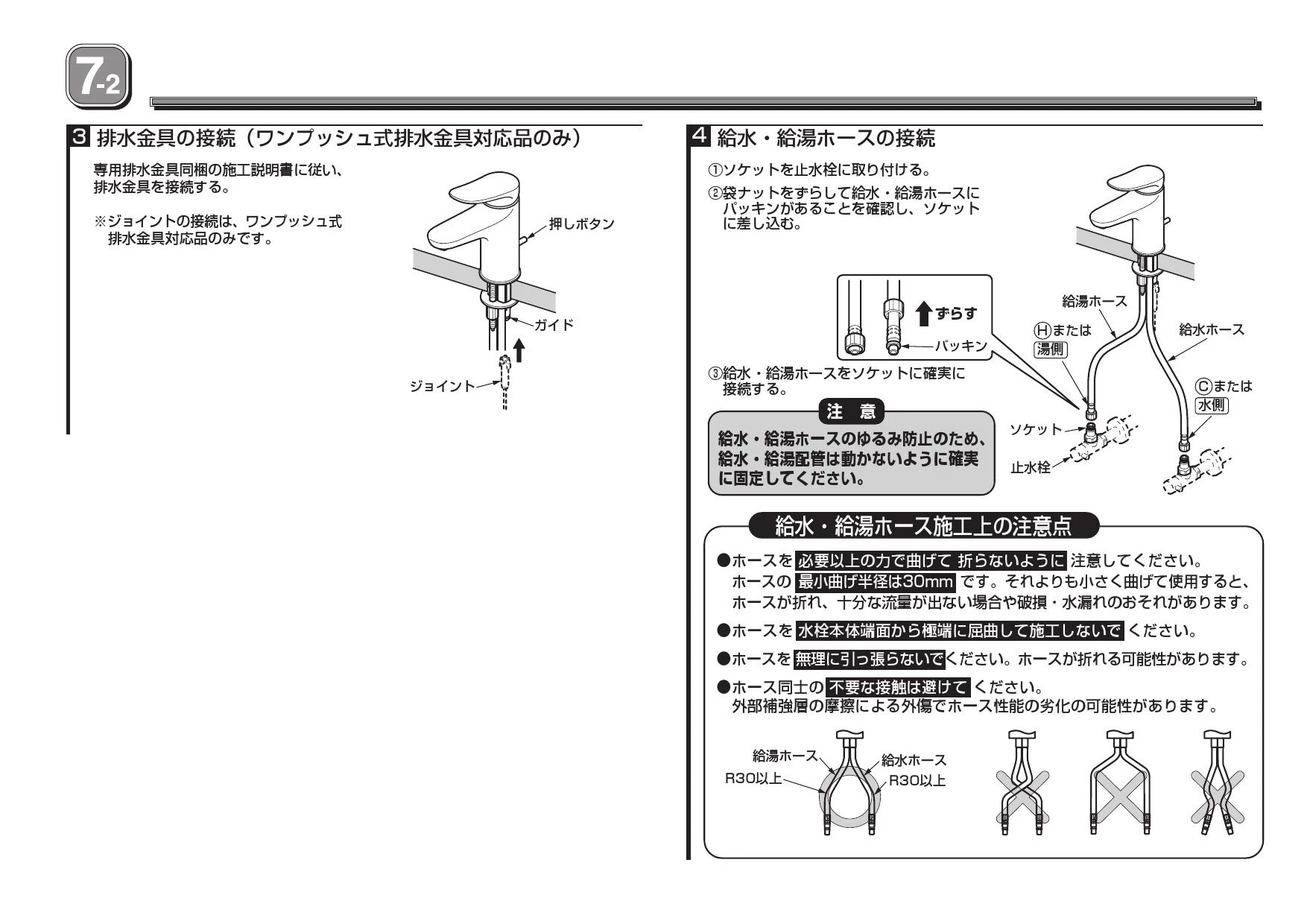 7-2

3 排水金具の接続（ワンプッシュ式排水金具対応品のみ）

専用排水金具同梱の施工説明書に従い、排水金具を接続する。

※ジョイントの接続は、ワンプッシュ式排水金具対応品のみです。

押しボタン
ガイド
ジョイント

4 給水・給湯ホースの接続

①ソケットを止水栓に取り付ける。

②袋ナットをずらして給水・給湯ホースにパッキンがあることを確認し、ソケットに差し込む。

ずらす
パッキン

③給水・給湯ホースをソケットに確実に接続する。

注 意
給水・給湯ホースのゆるみ防止のため、給水・給湯配管は動かないように確実に固定してください。

給湯ホース
Ⓗまたは 湯側
給水ホース
Ⓒまたは 水側
ソケット
止水栓

給水・給湯ホース施工上の注意点

●ホースを 必要以上の力で曲げて 折らないように 注意してください。ホースの 最小曲げ半径は30mm です。それよりも小さく曲げて使用すると、ホースが折れ、十分な流量が出ない場合や破損・水漏れのおそれがあります。

●ホースを 水栓本体端面から極端に屈曲して施工しないで ください。

●ホースを 無理に引っ張らないで ください。ホースが折れる可能性があります。

●ホース同士の 不要な接触は避けて ください。外部補強層の摩擦による外傷でホース性能の劣化の可能性があります。

給湯ホース
給水ホース
R30以上
R30以上