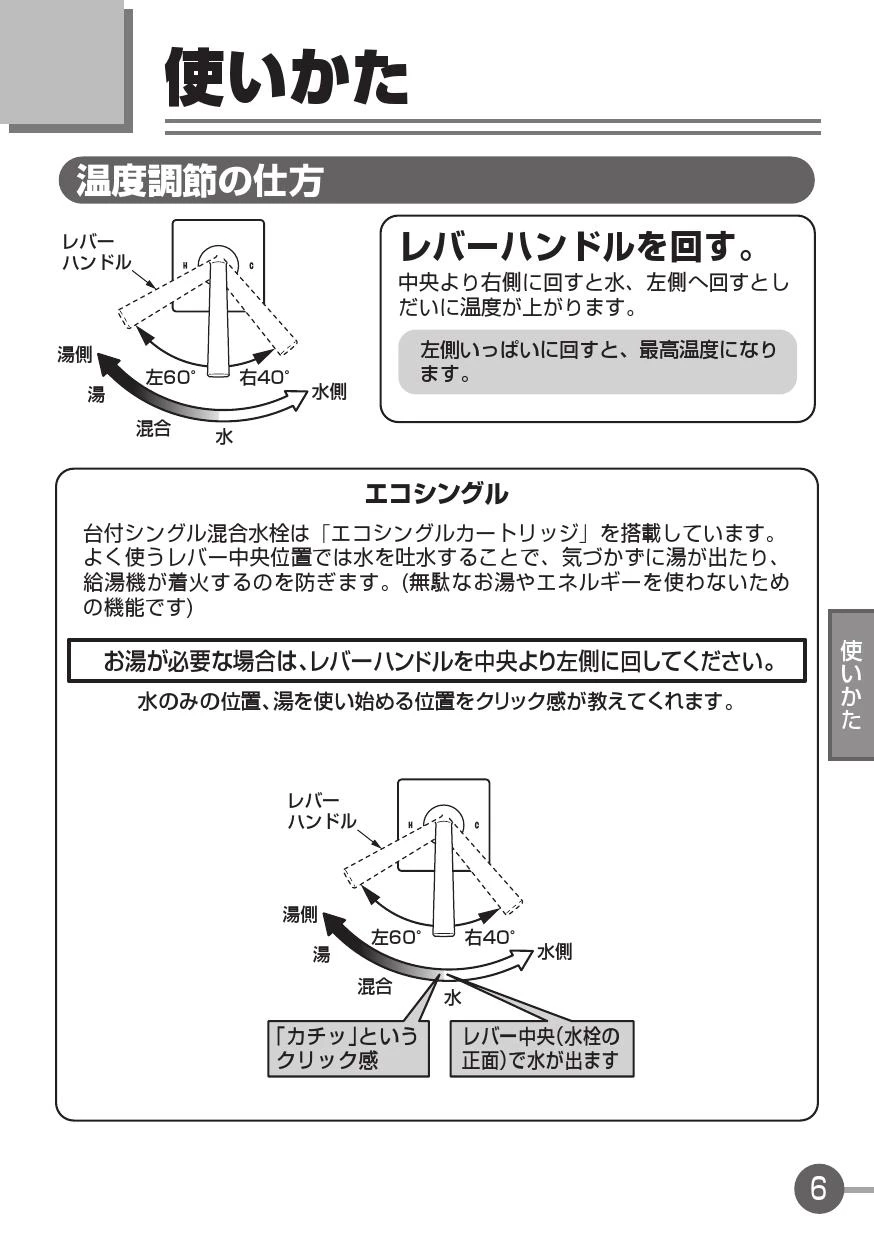 使いかた

温度調節の仕方

レバーハンドル
H C
湯側
湯
左60°
右40°
水側
混合
水

レバーハンドルを回す。

中央より右側に回すと水、左側へ回すとしだいに温度が上がります。

左側いっぱいに回すと、最高温度になります。

エコシングル

台付シングル混合水栓は「エコシングルカートリッジ」を搭載しています。よく使うレバー中央位置では水を吐水することで、気づかずに湯が出たり、給湯機が着火するのを防ぎます。(無駄なお湯やエネルギーを使わないための機能です)

お湯が必要な場合は、レバーハンドルを中央より左側に回してください。

水のみの位置、湯を使い始める位置をクリック感が教えてくれます。

レバーハンドル
H C
湯側
湯
左60°
右40°
水側
混合
水

「カチッ」というクリック感

レバー中央(水栓の正面)で水が出ます

使いかた

6