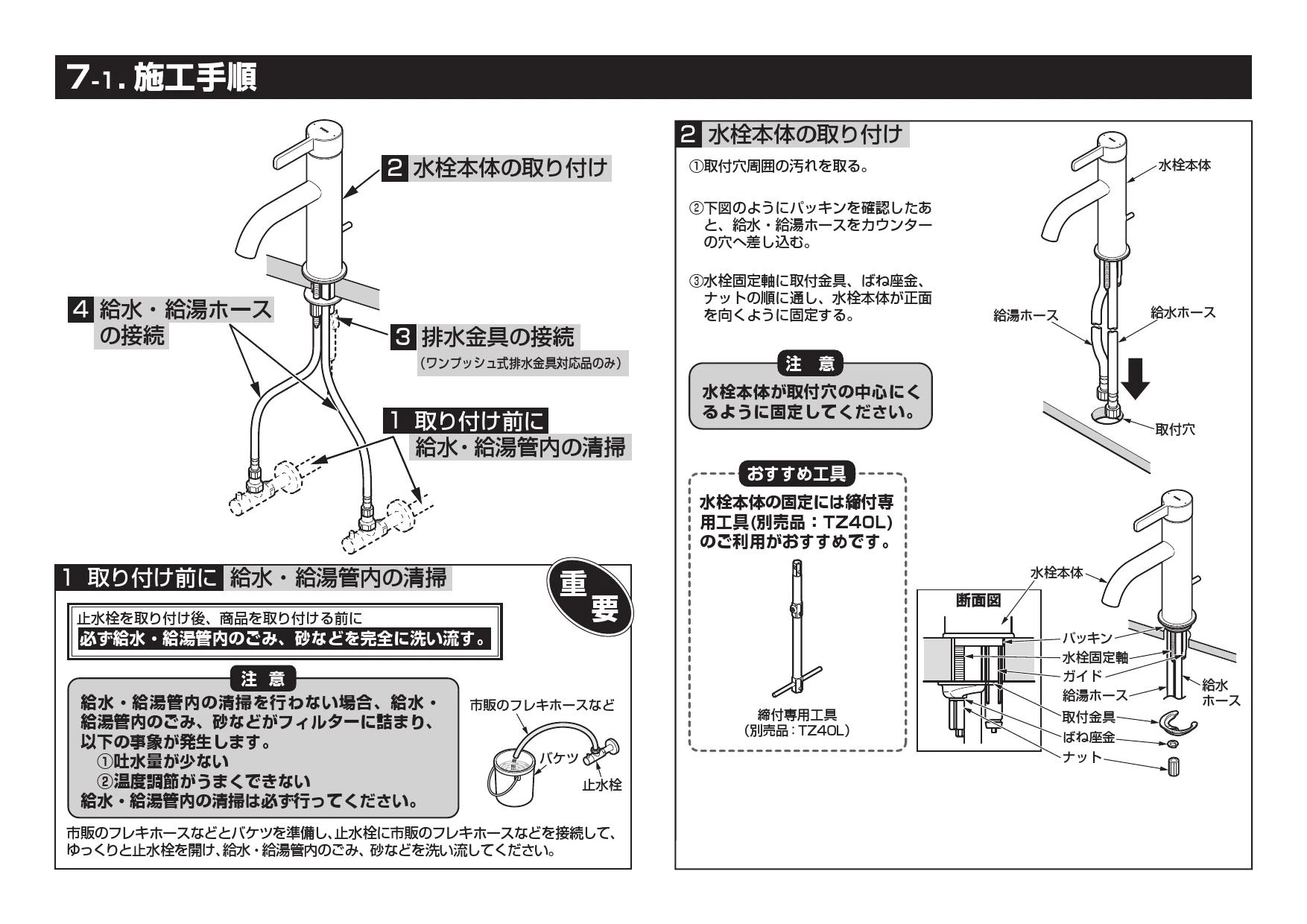 7-1. 施工手順

2 水栓本体の取り付け

4 給水・給湯ホースの接続

3 排水金具の接続
（ワンプッシュ式排水金具対応品のみ）

1 取り付け前に 給水・給湯管内の清掃

1 取り付け前に 給水・給湯管内の清掃

重要

止水栓を取り付け後、商品を取り付ける前に
必ず給水・給湯管内のごみ、砂などを完全に洗い流す。

注 意
給水・給湯管内の清掃を行わない場合、給水・給湯管内のごみ、砂などがフィルターに詰まり、以下の事象が発生します。
①吐水量が少ない
②温度調節がうまくできない
給水・給湯管内の清掃は必ず行ってください。

市販のフレキホースなど
バケツ
止水栓

市販のフレキホースなどとバケツを準備し、止水栓に市販のフレキホースなどを接続して、ゆっくりと止水栓を開け、給水・給湯管内のごみ、砂などを洗い流してください。

2 水栓本体の取り付け

①取付穴周囲の汚れを取る。

②下図のようにパッキンを確認したあと、給水・給湯ホースをカウンターの穴へ差し込む。

③水栓固定軸に取付金具、ばね座金、ナットの順に通し、水栓本体が正面を向くように固定する。

注 意
水栓本体が取付穴の中心にくるように固定してください。

水栓本体
給湯ホース
給水ホース
取付穴

おすすめ工具
水栓本体の固定には締付専用工具(別売品：TZ40L)のご利用がおすすめです。

締付専用工具
（別売品：TZ40L）

水栓本体
断面図
パッキン
水栓固定軸
ガイド
給湯ホース
給水ホース
取付金具
ばね座金
ナット