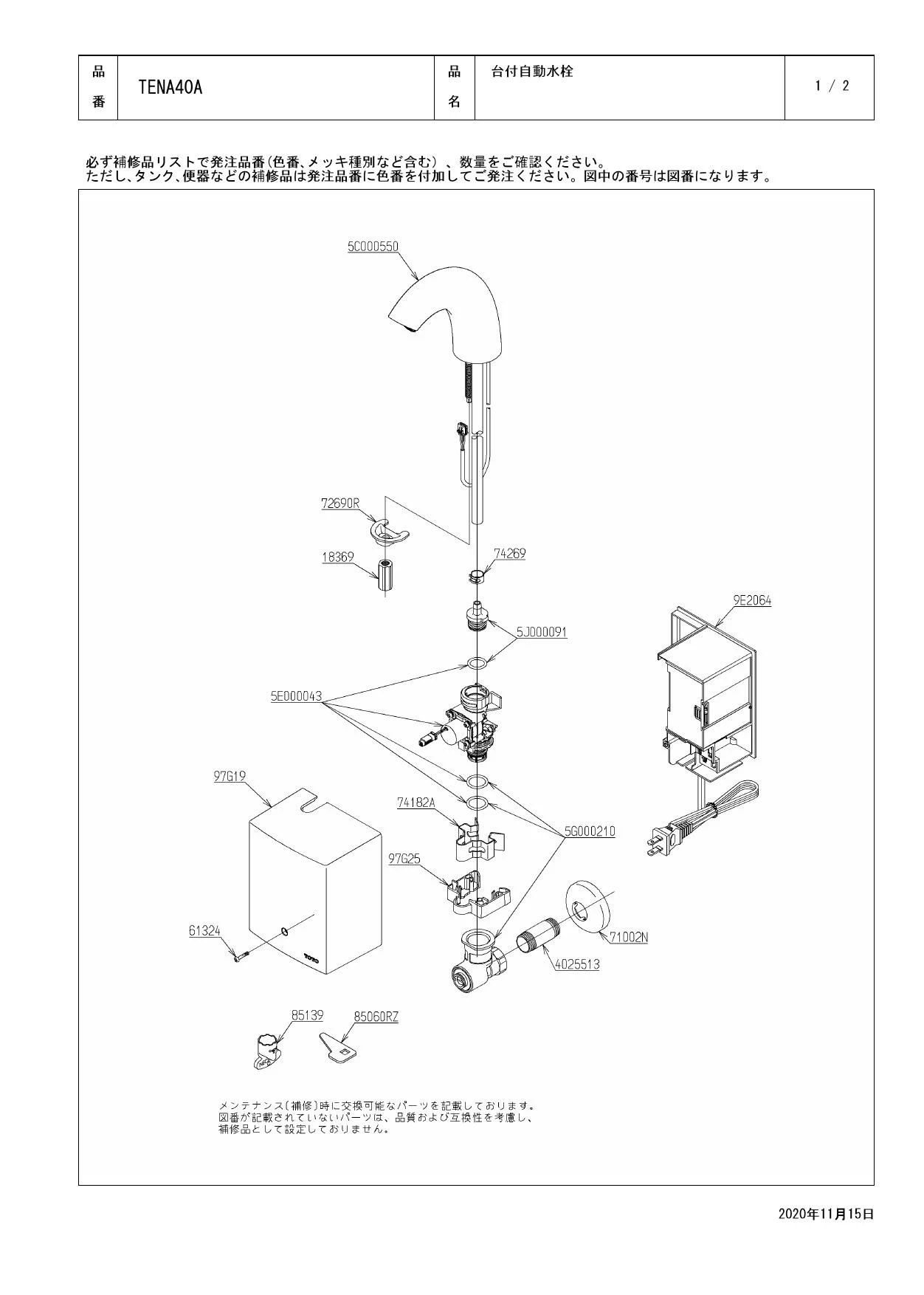 | 品番 | TENA40A | 品名 | 台付自動水栓 | 1 / 2 |
|---|---|---|---|---|

必ず補修品リストで発注品番(色番、メッキ種別など含む)、数量をご確認ください。
ただし、タンク、便器などの補修品は発注品番に色番を付加してご発注ください。図中の番号は図番になります。

5C000550

72690R

18369

74269

9E2064

5J000091

5E000043

97G19

74182A

5G000210

97G25

61324

TOTO

71002N

4025513

85139

85060RZ

メンテナンス(補修)時に交換可能なパーツを記載しております。
図番が記載されていないパーツは、品質および互換性を考慮し、
補修品として設定しておりません。

2020年11月15日