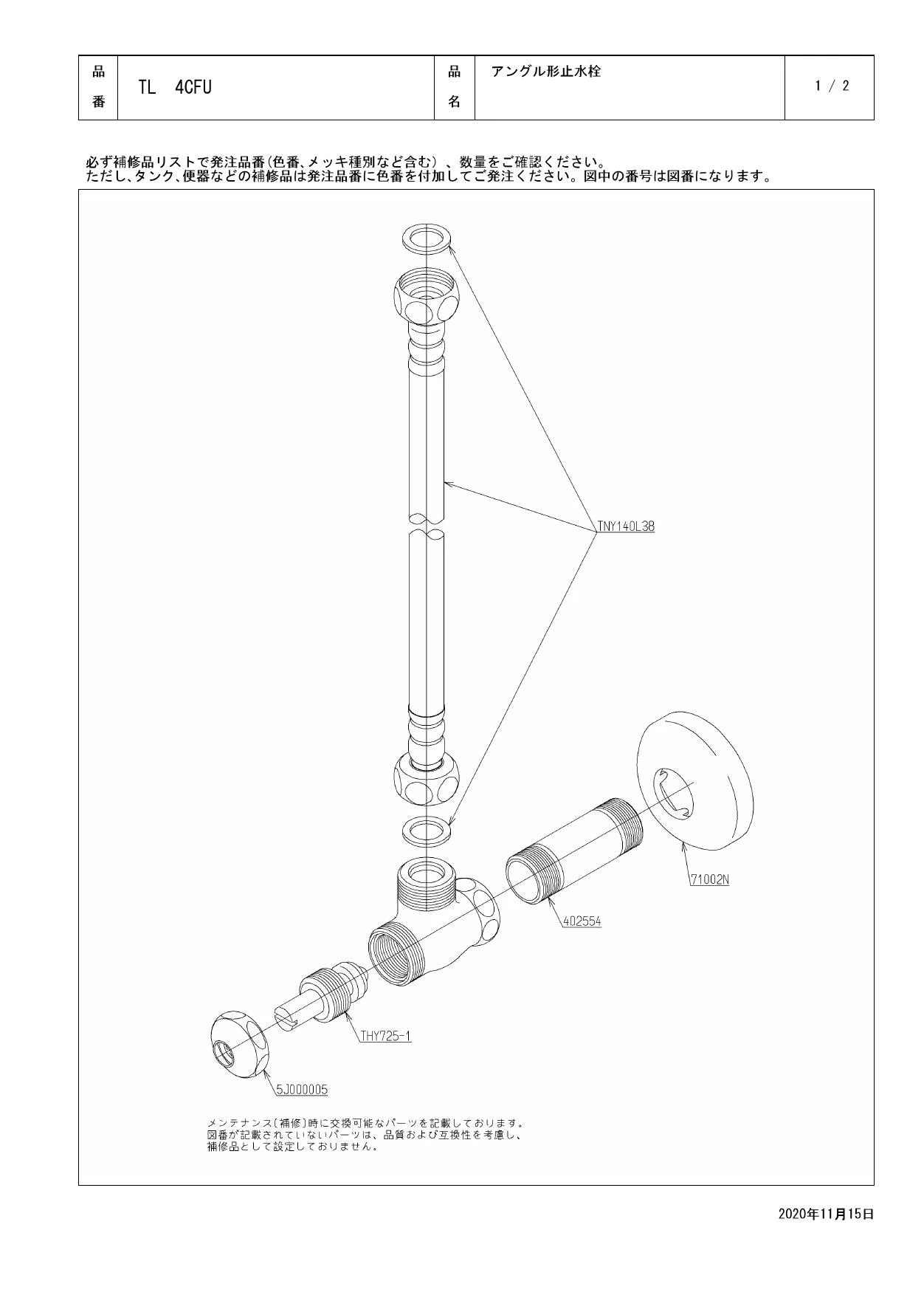 | 品番 | TL 4CFU | 品名 | アングル形止水栓 | 1 / 2 |
|---|---|---|---|---|

必ず補修品リストで発注品番(色番、メッキ種別など含む)、数量をご確認ください。
ただし、タンク、便器などの補修品は発注品番に色番を付加してご発注ください。図中の番号は図番になります。

TNY140L38

71002N

402554

THY725-1

5J000005

メンテナンス(補修)時に交換可能なパーツを記載しております。
図番が記載されていないパーツは、品質および互換性を考慮し、
補修品として設定しておりません。

2020年11月15日