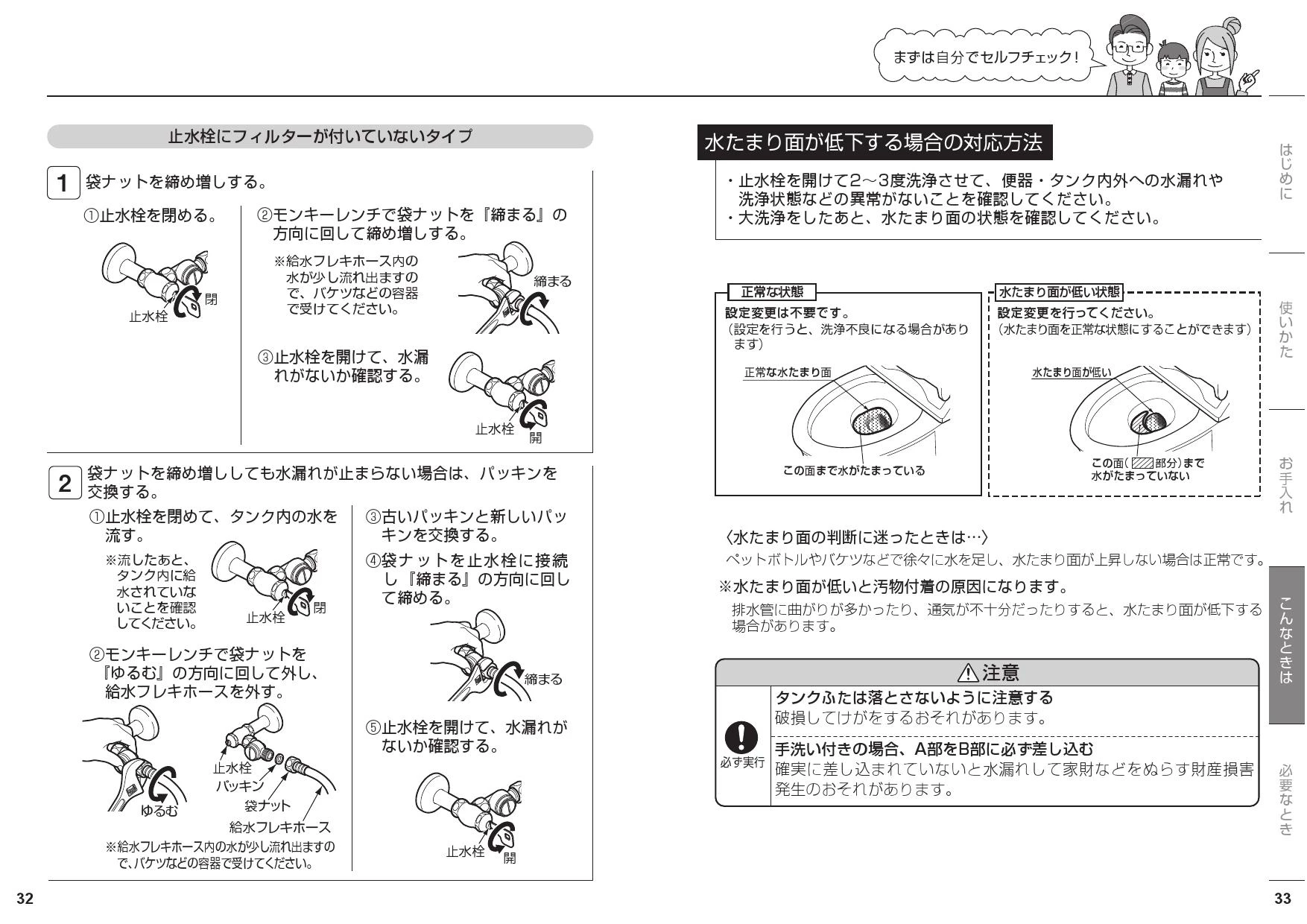 まずは自分でセルフチェック!

止水栓にフィルターが付いていないタイプ

1 袋ナットを締め増しする。

①止水栓を閉める。

止水栓 閉

②モンキーレンチで袋ナットを『締まる』の方向に回して締め増しする。

※給水フレキホース内の水が少し流れ出ますので、バケツなどの容器で受けてください。

締まる

③止水栓を開けて、水漏れがないか確認する。

止水栓 開

2 袋ナットを締め増ししても水漏れが止まらない場合は、パッキンを交換する。

①止水栓を閉めて、タンク内の水を流す。

※流したあと、タンク内に給水されていないことを確認してください。

止水栓 閉

②モンキーレンチで袋ナットを『ゆるむ』の方向に回して外し、給水フレキホースを外す。

ゆるむ

止水栓
パッキン
袋ナット
給水フレキホース

※給水フレキホース内の水が少し流れ出ますので、バケツなどの容器で受けてください。

③古いパッキンと新しいパッキンを交換する。

④袋ナットを止水栓に接続し『締まる』の方向に回して締める。

締まる

⑤止水栓を開けて、水漏れがないか確認する。

止水栓 開

32

水たまり面が低下する場合の対応方法

・止水栓を開けて2～3度洗浄させて、便器・タンク内外への水漏れや洗浄状態などの異常がないことを確認してください。
・大洗浄をしたあと、水たまり面の状態を確認してください。

正常な状態
設定変更は不要です。
(設定を行うと、洗浄不良になる場合があります)
正常な水たまり面
この面まで水がたまっている

水たまり面が低い状態
設定変更を行ってください。
(水たまり面を正常な状態にすることができます)
水たまり面が低い
この面( 部分)まで水がたまっていない

〈水たまり面の判断に迷ったときは…〉
ペットボトルやバケツなどで徐々に水を足し、水たまり面が上昇しない場合は正常です。

※水たまり面が低いと汚物付着の原因になります。
排水管に曲がりが多かったり、通気が不十分だったりすると、水たまり面が低下する場合があります。

⚠注意

必ず実行

タンクふたは落とさないように注意する
破損してけがをするおそれがあります。

手洗い付きの場合、A部をB部に必ず差し込む
確実に差し込まれていないと水漏れして家財などをぬらす財産損害発生のおそれがあります。

はじめに
使いかた
お手入れ
こんなときは
必要なとき

33