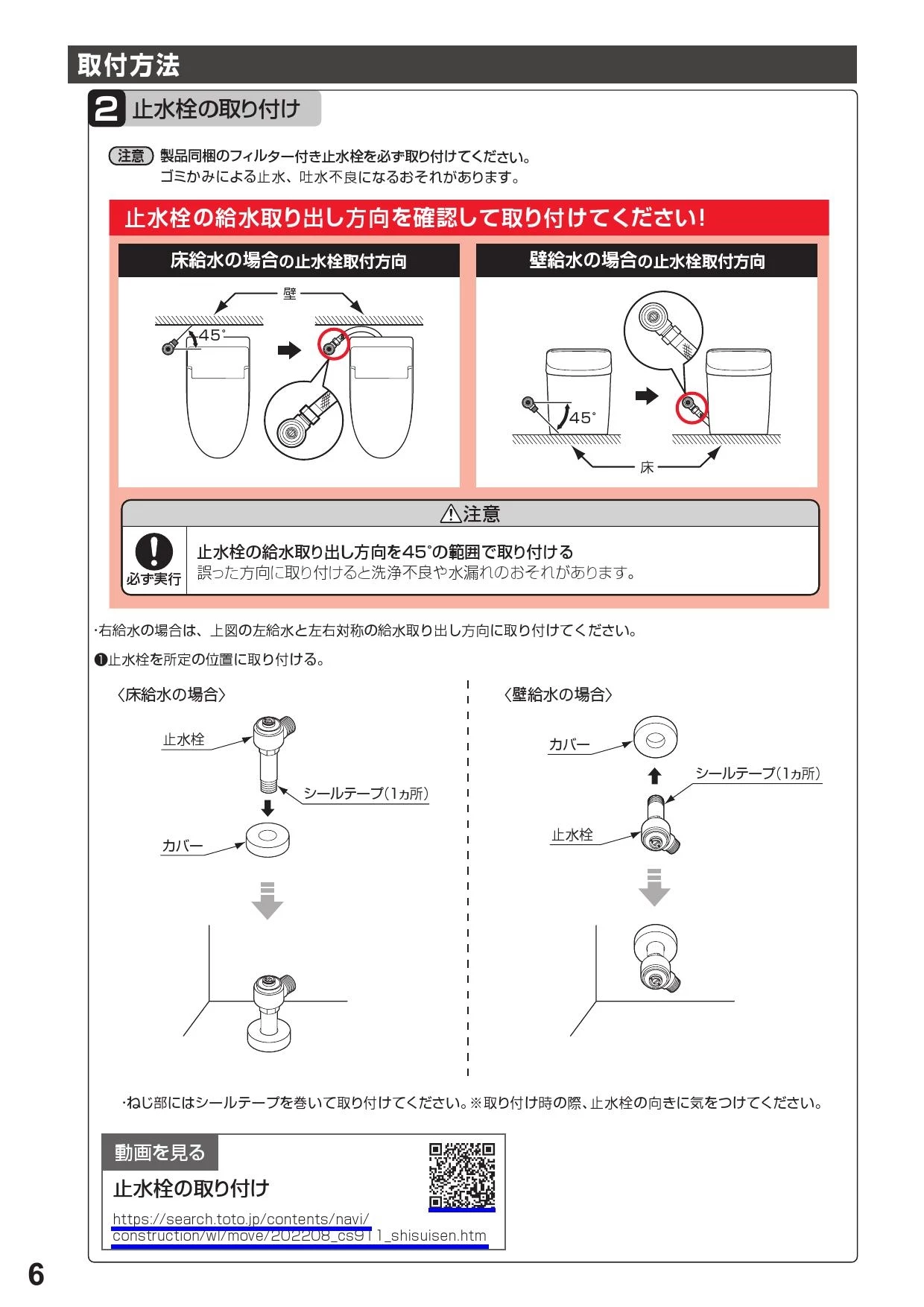 取付方法

2 止水栓の取り付け

注意 製品同梱のフィルター付き止水栓を必ず取り付けてください。
ゴミかみによる止水、吐水不良になるおそれがあります。

止水栓の給水取り出し方向を確認して取り付けてください!

床給水の場合の止水栓取付方向

壁

45°

壁給水の場合の止水栓取付方向

45°

床

⚠注意

必ず実行

止水栓の給水取り出し方向を45°の範囲で取り付ける
誤った方向に取り付けると洗浄不良や水漏れのおそれがあります。

・右給水の場合は、上図の左給水と左右対称の給水取り出し方向に取り付けてください。

❶止水栓を所定の位置に取り付ける。

〈床給水の場合〉

止水栓

シールテープ(1ヵ所)

カバー

〈壁給水の場合〉

カバー

シールテープ(1ヵ所)

止水栓

・ねじ部にはシールテープを巻いて取り付けてください。※取り付け時の際、止水栓の向きに気をつけてください。

動画を見る

止水栓の取り付け

https://search.toto.jp/contents/navi/construction/wl/move/202208_cs911_shisuisen.htm

6