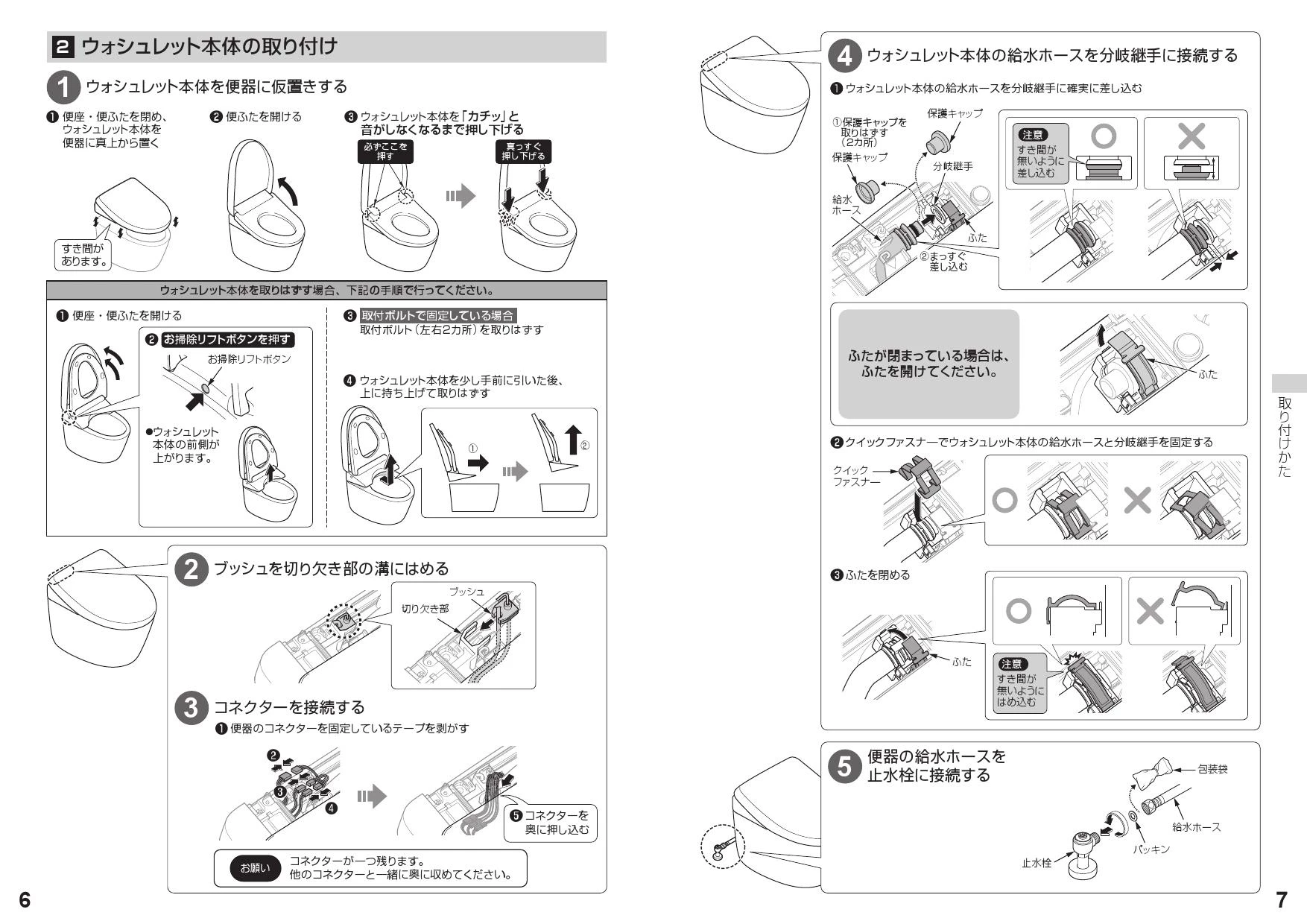 2 ウォシュレット本体の取り付け

1 ウォシュレット本体を便器に仮置きする

❶ 便座・便ふたを閉め、ウォシュレット本体を便器に真上から置く

すき間があります。

❷ 便ふたを開ける

❸ ウォシュレット本体を「カチッ」と音がしなくなるまで押し下げる

必ずここを押す

真っすぐ押し下げる

ウォシュレット本体を取りはずす場合、下記の手順で行ってください。

❶ 便座・便ふたを開ける

❷ お掃除リフトボタンを押す

お掃除リフトボタン

●ウォシュレット本体の前側が上がります。

❸ 取付ボルトで固定している場合
取付ボルト（左右2カ所）を取りはずす

❹ ウォシュレット本体を少し手前に引いた後、上に持ち上げて取りはずす

①

②

2 ブッシュを切り欠き部の溝にはめる

ブッシュ

切り欠き部

3 コネクターを接続する

❶ 便器のコネクターを固定しているテープを剥がす

❷

❸

❹

❺ コネクターを奥に押し込む

お願い コネクターが一つ残ります。
他のコネクターと一緒に奥に収めてください。

6

4 ウォシュレット本体の給水ホースを分岐継手に接続する

❶ ウォシュレット本体の給水ホースを分岐継手に確実に差し込む

①保護キャップを取りはずす（2カ所）

保護キャップ

保護キャップ

分岐継手

給水ホース

ふた

②まっすぐ差し込む

注意
すき間が無いように差し込む

ふたが閉まっている場合は、ふたを開けてください。

ふた

❷ クイックファスナーでウォシュレット本体の給水ホースと分岐継手を固定する

クイックファスナー

❸ ふたを閉める

ふた

注意
すき間が無いようにはめ込む

5 便器の給水ホースを止水栓に接続する

包装袋

給水ホース

パッキン

止水栓

取り付けかた

7