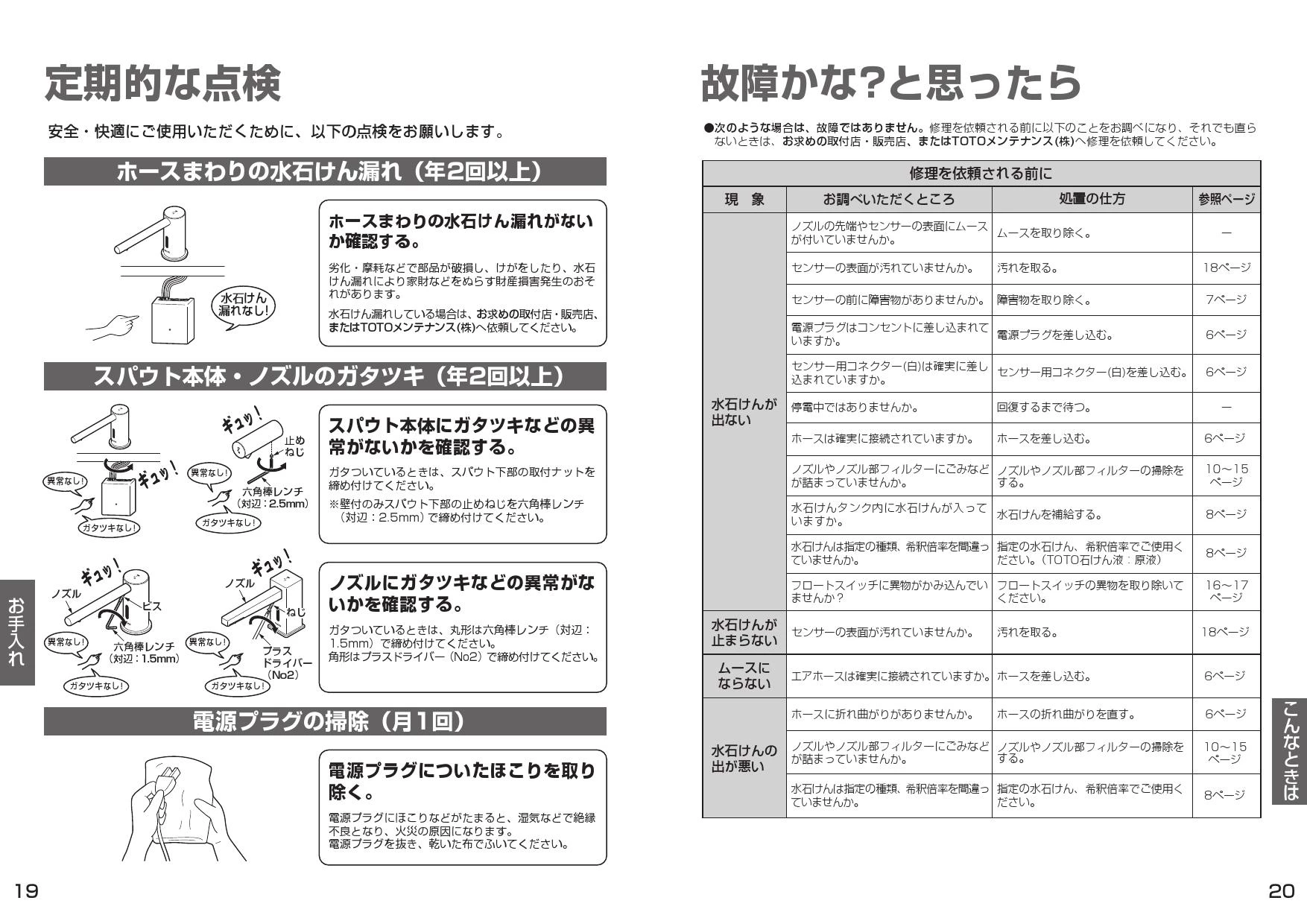 定期的な点検

安全・快適にご使用いただくために、以下の点検をお願いします。

ホースまわりの水石けん漏れ（年2回以上）

水石けん漏れなし!

ホースまわりの水石けん漏れがないか確認する。

劣化・摩耗などで部品が破損し、けがをしたり、水石けん漏れにより家財などをぬらす財産損害発生のおそれがあります。

水石けん漏れしている場合は、お求めの取付店・販売店、またはTOTOメンテナンス(株)へ依頼してください。

スパウト本体・ノズルのガタツキ（年2回以上）

ギュッ!
異常なし!
ガタツキなし!
ギュッ!
止めねじ
異常なし!
六角棒レンチ（対辺：2.5mm）
ガタツキなし!

スパウト本体にガタツキなどの異常がないかを確認する。

ガタついているときは、スパウト下部の取付ナットを締め付けてください。
※壁付のみスパウト下部の止めねじを六角棒レンチ（対辺：2.5mm）で締め付けてください。

ギュッ!
ノズル
ビス
異常なし!
六角棒レンチ（対辺：1.5mm）
ガタツキなし!
ギュッ!
ノズル
ねじ
異常なし!
プラスドライバー（No2）
ガタツキなし!

ノズルにガタツキなどの異常がないかを確認する。

ガタついているときは、丸形は六角棒レンチ（対辺：1.5mm）で締め付けてください。
角形はプラスドライバー（No2）で締め付けてください。

電源プラグの掃除（月1回）

電源プラグについたほこりを取り除く。

電源プラグにほこりなどがたまると、湿気などで絶縁不良となり、火災の原因になります。
電源プラグを抜き、乾いた布でふいてください。

お手入れ

19

故障かな?と思ったら

●次のような場合は、故障ではありません。修理を依頼される前に以下のことをお調べになり、それでも直らないときは、お求めの取付店・販売店、またはTOTOメンテナンス(株)へ修理を依頼してください。

修理を依頼される前に

| 現　象 | お調べいただくところ | 処置の仕方 | 参照ページ |
|---|---|---|---|
| 水石けんが出ない | ノズルの先端やセンサーの表面にムースが付いていませんか。 | ムースを取り除く。 | ― |
| | センサーの表面が汚れていませんか。 | 汚れを取る。 | 18ページ |
| | センサーの前に障害物がありませんか。 | 障害物を取り除く。 | 7ページ |
| | 電源プラグはコンセントに差し込まれていますか。 | 電源プラグを差し込む。 | 6ページ |
| | センサー用コネクター(白)は確実に差し込まれていますか。 | センサー用コネクター(白)を差し込む。 | 6ページ |
| | 停電中ではありませんか。 | 回復するまで待つ。 | ― |
| | ホースは確実に接続されていますか。 | ホースを差し込む。 | 6ページ |
| | ノズルやノズル部フィルターにごみなどが詰まっていませんか。 | ノズルやノズル部フィルターの掃除をする。 | 10～15ページ |
| | 水石けんタンク内に水石けんが入っていますか。 | 水石けんを補給する。 | 8ページ |
| | 水石けんは指定の種類、希釈倍率を間違っていませんか。 | 指定の水石けん、希釈倍率でご使用ください。（TOTO石けん液：原液） | 8ページ |
| | フロートスイッチに異物がかみ込んでいませんか? | フロートスイッチの異物を取り除いてください。 | 16～17ページ |
| 水石けんが止まらない | センサーの表面が汚れていませんか。 | 汚れを取る。 | 18ページ |
| ムースにならない | エアホースは確実に接続されていますか。 | ホースを差し込む。 | 6ページ |
| 水石けんの出が悪い | ホースに折れ曲がりがありませんか。 | ホースの折れ曲がりを直す。 | 6ページ |
| | ノズルやノズル部フィルターにごみなどが詰まっていませんか。 | ノズルやノズル部フィルターの掃除をする。 | 10～15ページ |
| | 水石けんは指定の種類、希釈倍率を間違っていませんか。 | 指定の水石けん、希釈倍率でご使用ください。 | 8ページ |

こんなときは

20