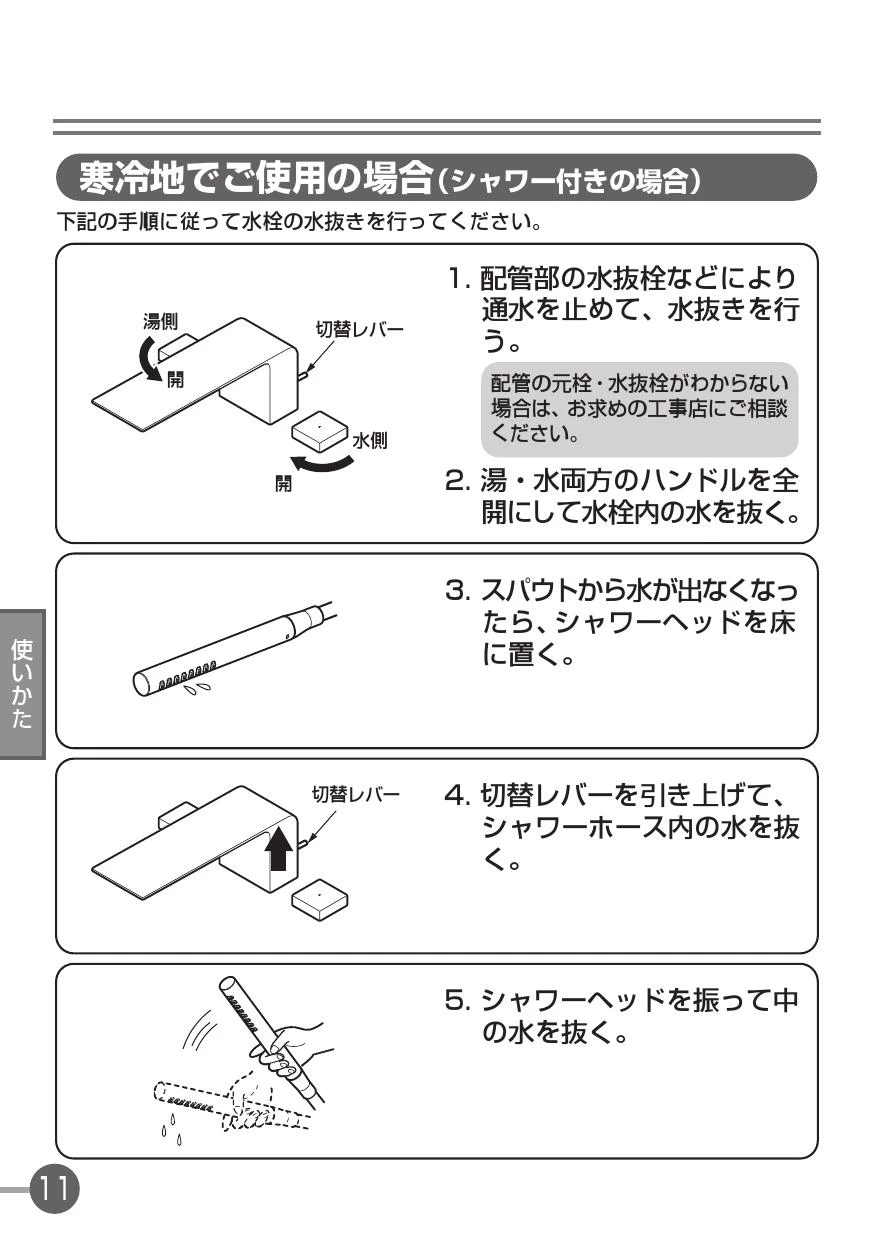 寒冷地でご使用の場合（シャワー付きの場合）

下記の手順に従って水栓の水抜きを行ってください。

湯側
開
切替レバー
水側
開

1. 配管部の水抜栓などにより通水を止めて、水抜きを行う。

配管の元栓・水抜栓がわからない場合は、お求めの工事店にご相談ください。

2. 湯・水両方のハンドルを全開にして水栓内の水を抜く。

3. スパウトから水が出なくなったら、シャワーヘッドを床に置く。

使いかた

切替レバー

4. 切替レバーを引き上げて、シャワーホース内の水を抜く。

5. シャワーヘッドを振って中の水を抜く。

11