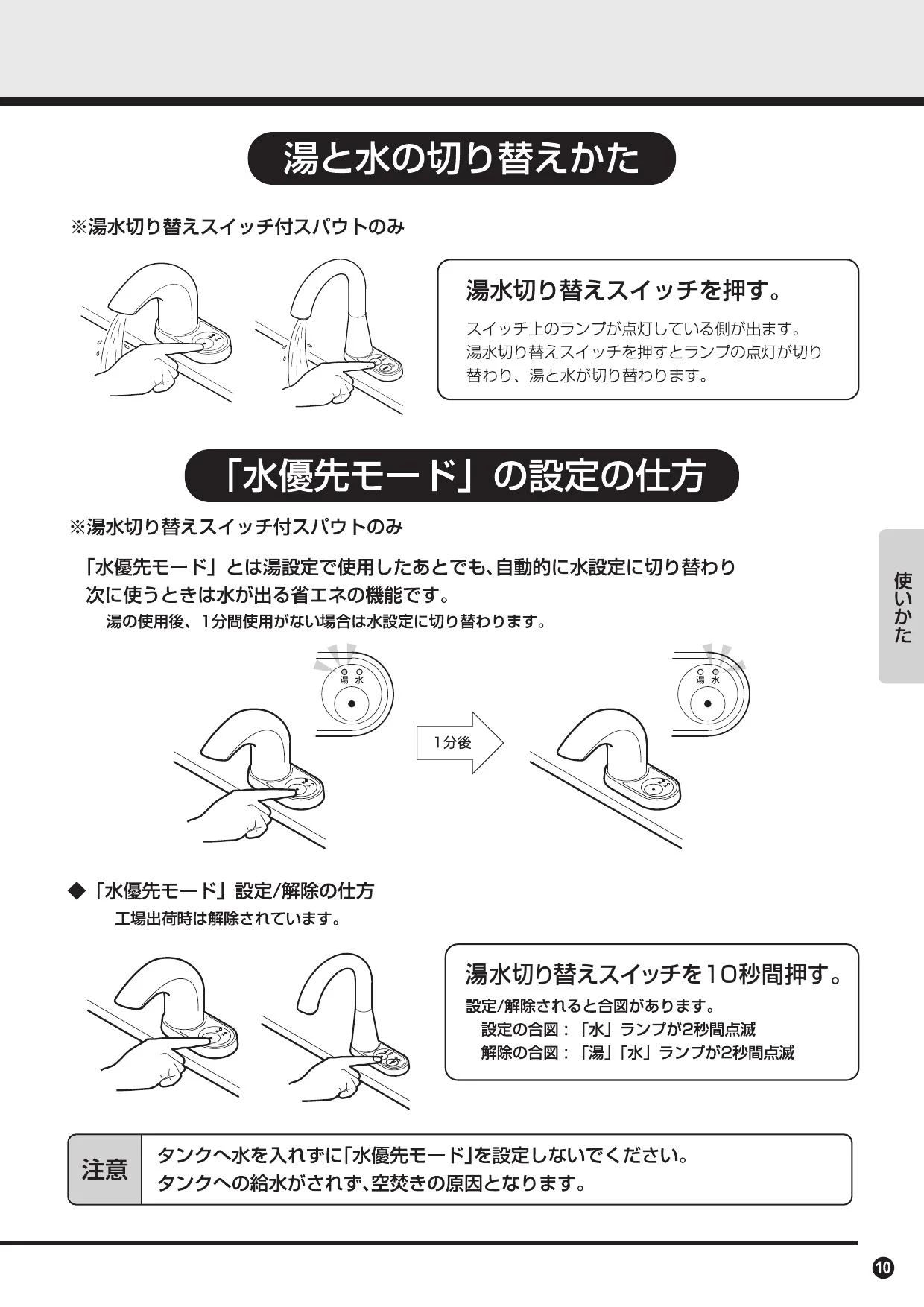 湯と水の切り替えかた

※湯水切り替えスイッチ付スパウトのみ

湯水切り替えスイッチを押す。

スイッチ上のランプが点灯している側が出ます。湯水切り替えスイッチを押すとランプの点灯が切り替わり、湯と水が切り替わります。

「水優先モード」の設定の仕方

※湯水切り替えスイッチ付スパウトのみ

「水優先モード」とは湯設定で使用したあとでも、自動的に水設定に切り替わり次に使うときは水が出る省エネの機能です。

湯の使用後、1分間使用がない場合は水設定に切り替わります。

湯 水

1分後

湯 水

使いかた

◆「水優先モード」設定/解除の仕方

工場出荷時は解除されています。

湯水切り替えスイッチを10秒間押す。

設定/解除されると合図があります。

設定の合図：「水」ランプが2秒間点滅

解除の合図：「湯」「水」ランプが2秒間点滅

注意

タンクへ水を入れずに「水優先モード」を設定しないでください。
タンクへの給水がされず、空焚きの原因となります。

10