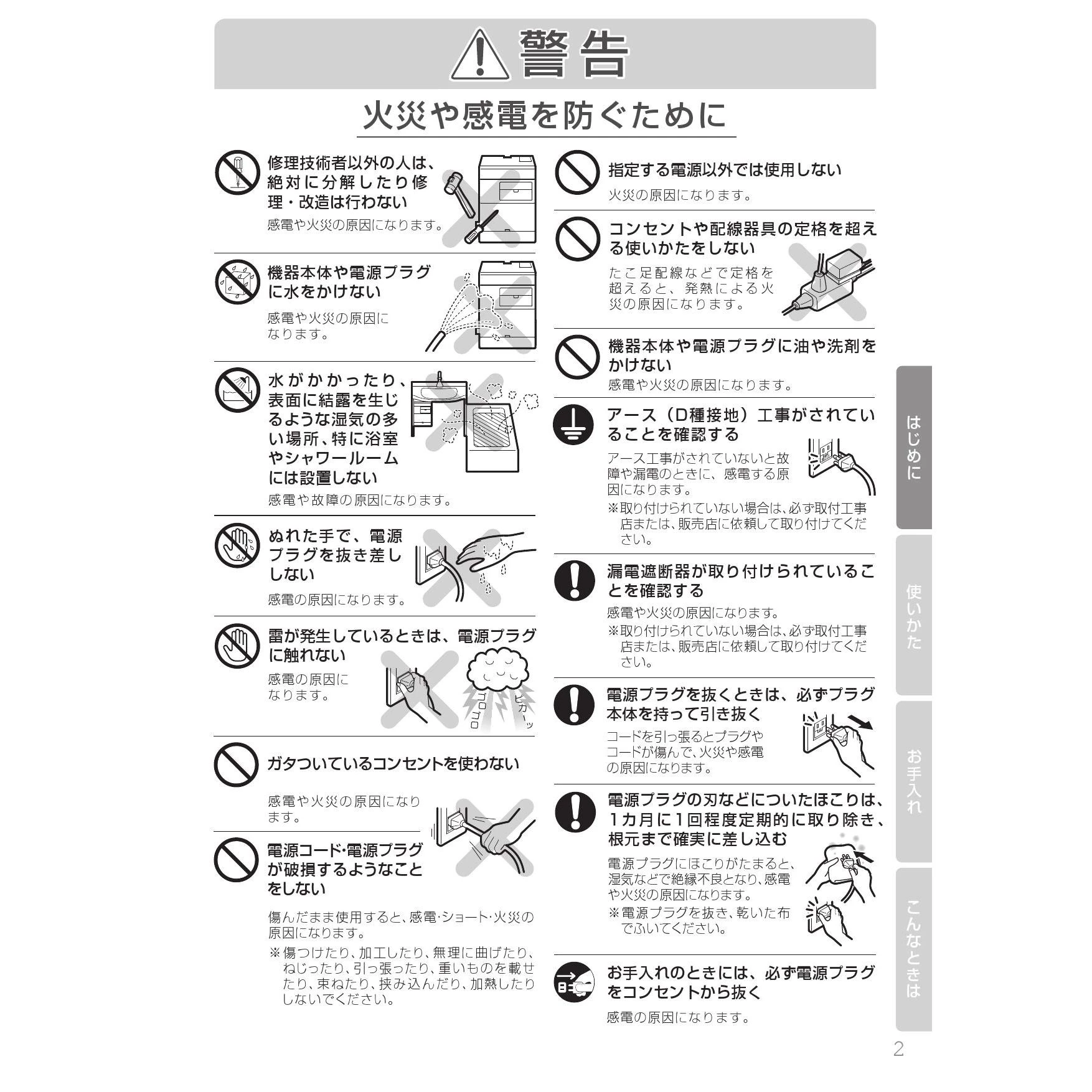 警告

火災や感電を防ぐために

修理技術者以外の人は、絶対に分解したり修理・改造は行わない
感電や火災の原因になります。

機器本体や電源プラグに水をかけない
感電や火災の原因になります。

水がかかったり、表面に結露を生じるような湿気の多い場所、特に浴室やシャワールームには設置しない
感電や故障の原因になります。

ぬれた手で、電源プラグを抜き差ししない
感電の原因になります。

雷が発生しているときは、電源プラグに触れない
感電の原因になります。
ゴロゴロ
ピカーッ

ガタついているコンセントを使わない
感電や火災の原因になります。

電源コード･電源プラグが破損するようなことをしない
傷んだまま使用すると、感電･ショート･火災の原因になります。
※傷つけたり、加工したり、無理に曲げたり、ねじったり、引っ張ったり、重いものを載せたり、束ねたり、挟み込んだり、加熱したりしないでください。

指定する電源以外では使用しない
火災の原因になります。

コンセントや配線器具の定格を超える使いかたをしない
たこ足配線などで定格を超えると、発熱による火災の原因になります。

機器本体や電源プラグに油や洗剤をかけない
感電や火災の原因になります。

アース（D種接地）工事がされていることを確認する
アース工事がされていないと故障や漏電のときに、感電する原因になります。
※取り付けられていない場合は、必ず取付工事店または、販売店に依頼して取り付けてください。

漏電遮断器が取り付けられていることを確認する
感電や火災の原因になります。
※取り付けられていない場合は、必ず取付工事店または、販売店に依頼して取り付けてください。

電源プラグを抜くときは、必ずプラグ本体を持って引き抜く
コードを引っ張るとプラグやコードが傷んで、火災や感電の原因になります。

電源プラグの刃などについたほこりは、1カ月に1回程度定期的に取り除き、根元まで確実に差し込む
電源プラグにほこりがたまると、湿気などで絶縁不良となり、感電や火災の原因になります。
※電源プラグを抜き、乾いた布でふいてください。

お手入れのときには、必ず電源プラグをコンセントから抜く
感電の原因になります。

はじめに
使いかた
お手入れ
こんなときは

2