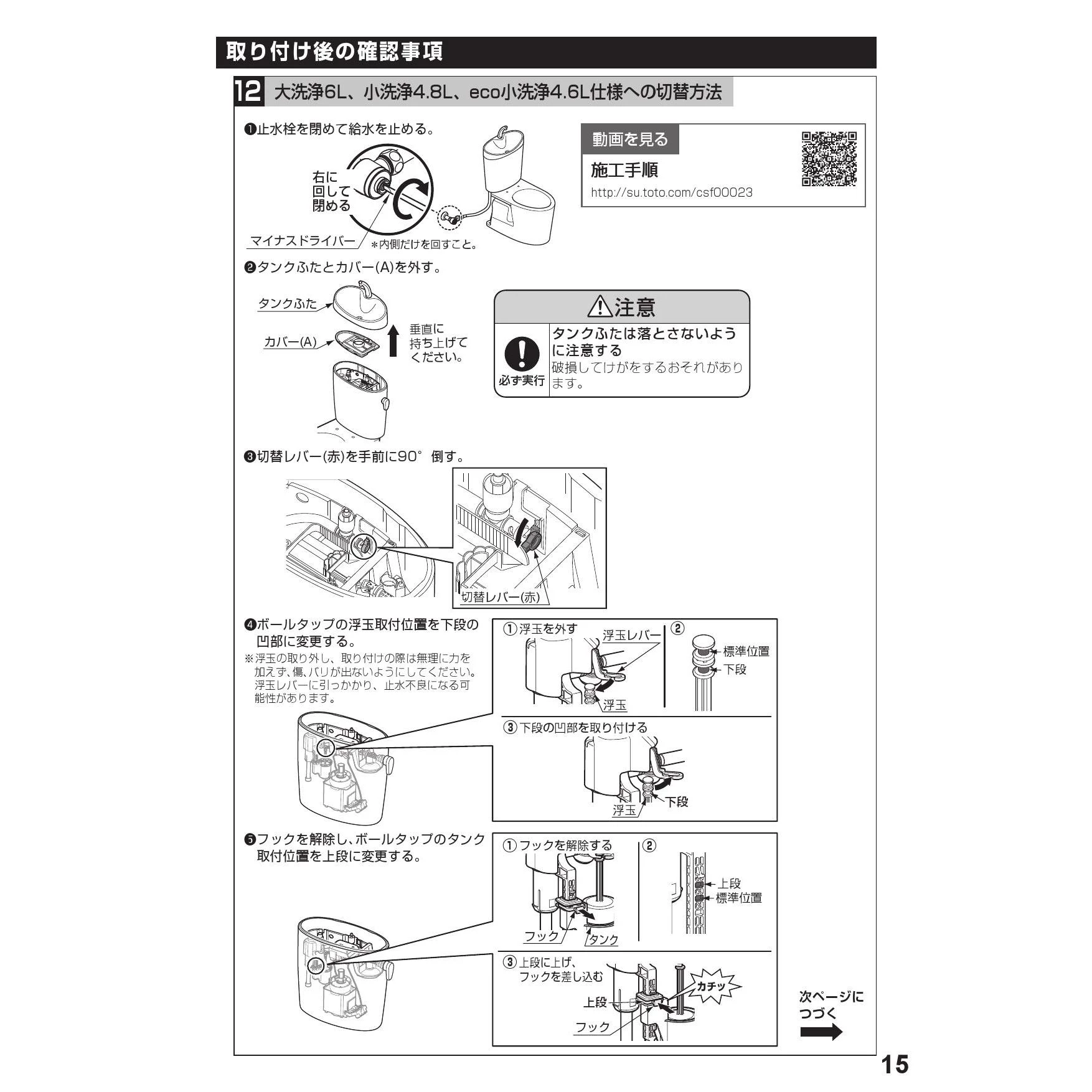 取り付け後の確認事項

12 大洗浄6L、小洗浄4.8L、eco小洗浄4.6L仕様への切替方法

❶止水栓を閉めて給水を止める。

右に回して閉める

マイナスドライバー

＊内側だけを回すこと。

動画を見る

施工手順

http://su.toto.com/csf00023

❷タンクふたとカバー(A)を外す。

タンクふた

カバー(A)

垂直に持ち上げてください。

⚠注意

必ず実行

タンクふたは落とさないように注意する

破損してけがをするおそれがあります。

❸切替レバー(赤)を手前に90°倒す。

切替レバー(赤)

❹ボールタップの浮玉取付位置を下段の凹部に変更する。

※浮玉の取り外し、取り付けの際は無理に力を加えず、傷、バリが出ないようにしてください。浮玉レバーに引っかかり、止水不良になる可能性があります。

① 浮玉を外す

浮玉レバー

浮玉

②

標準位置

下段

③ 下段の凹部を取り付ける

浮玉

下段

❺フックを解除し、ボールタップのタンク取付位置を上段に変更する。

① フックを解除する

フック

タンク

②

上段

標準位置

③ 上段に上げ、フックを差し込む

カチッ

上段

フック

次ページにつづく

15