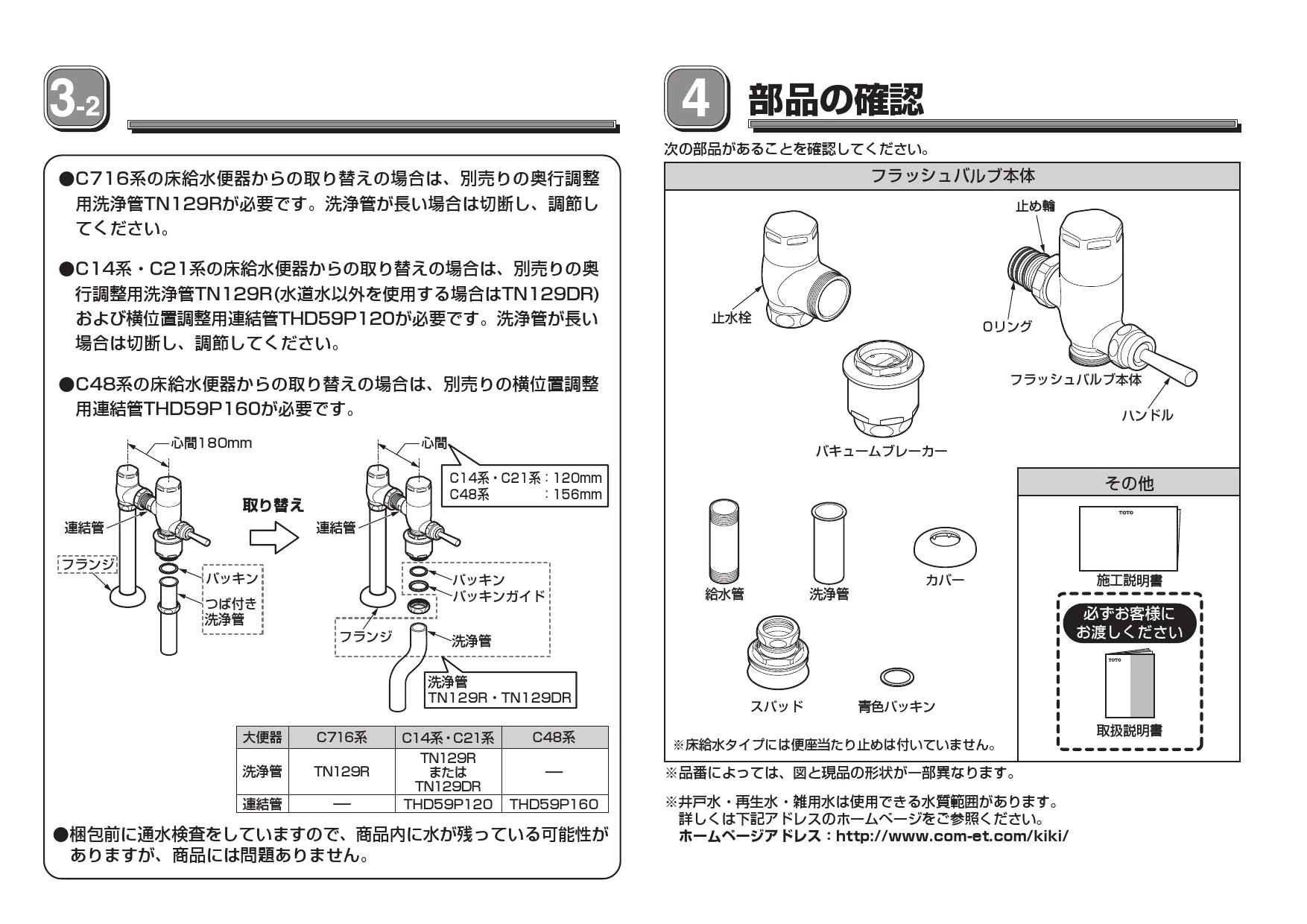 3-2

●C716系の床給水便器からの取り替えの場合は、別売りの奥行調整用洗浄管TN129Rが必要です。洗浄管が長い場合は切断し、調節してください。

●C14系・C21系の床給水便器からの取り替えの場合は、別売りの奥行調整用洗浄管TN129R(水道水以外を使用する場合はTN129DR)および横位置調整用連結管THD59P120が必要です。洗浄管が長い場合は切断し、調節してください。

●C48系の床給水便器からの取り替えの場合は、別売りの横位置調整用連結管THD59P160が必要です。

心間180mm
連結管
フランジ
パッキン
つば付き洗浄管
取り替え
心間
C14系・C21系：120mm
C48系　　　　：156mm
連結管
パッキン
パッキンガイド
フランジ
洗浄管
洗浄管
TN129R・TN129DR

| 大便器 | C716系 | C14系・C21系 | C48系 |
|---|---|---|---|
| 洗浄管 | TN129R | TN129R または TN129DR | — |
| 連結管 | — | THD59P120 | THD59P160 |

●梱包前に通水検査をしていますので、商品内に水が残っている可能性がありますが、商品には問題ありません。

4 部品の確認

次の部品があることを確認してください。

フラッシュバルブ本体
止水栓
止め輪
Oリング
フラッシュバルブ本体
ハンドル
バキュームブレーカー
給水管
洗浄管
カバー
スパッド
青色パッキン
※床給水タイプには便座当たり止めは付いていません。

その他
TOTO
施工説明書
必ずお客様にお渡しください
TOTO
取扱説明書

※品番によっては、図と現品の形状が一部異なります。

※井戸水・再生水・雑用水は使用できる水質範囲があります。
詳しくは下記アドレスのホームページをご参照ください。
ホームページアドレス：http://www.com-et.com/kiki/