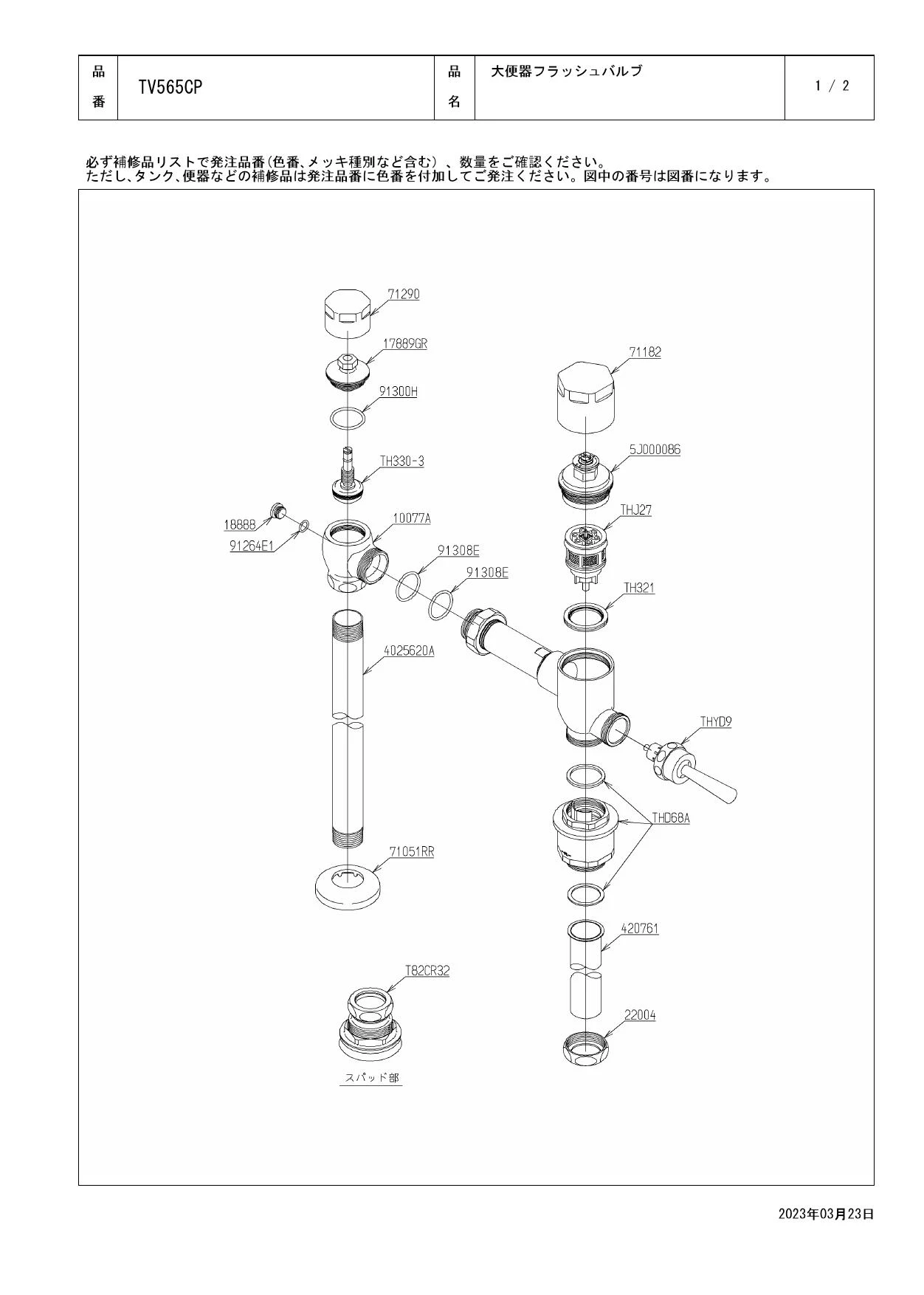 | 品番 | TV565CP | 品名 | 大便器フラッシュバルブ | 1 / 2 |
|---|---|---|---|---|

必ず補修品リストで発注品番(色番、メッキ種別など含む)、数量をご確認ください。
ただし、タンク、便器などの補修品は発注品番に色番を付加してご発注ください。図中の番号は図番になります。

71290
17889GR
91300H
TH330-3
18888
91264E1
10077A
91308E
91308E
4025620A
71051RR
T82CR32
スパッド部
71182
5J000086
THJ27
TH321
THYD9
THD68A
420761
22004

2023年03月23日