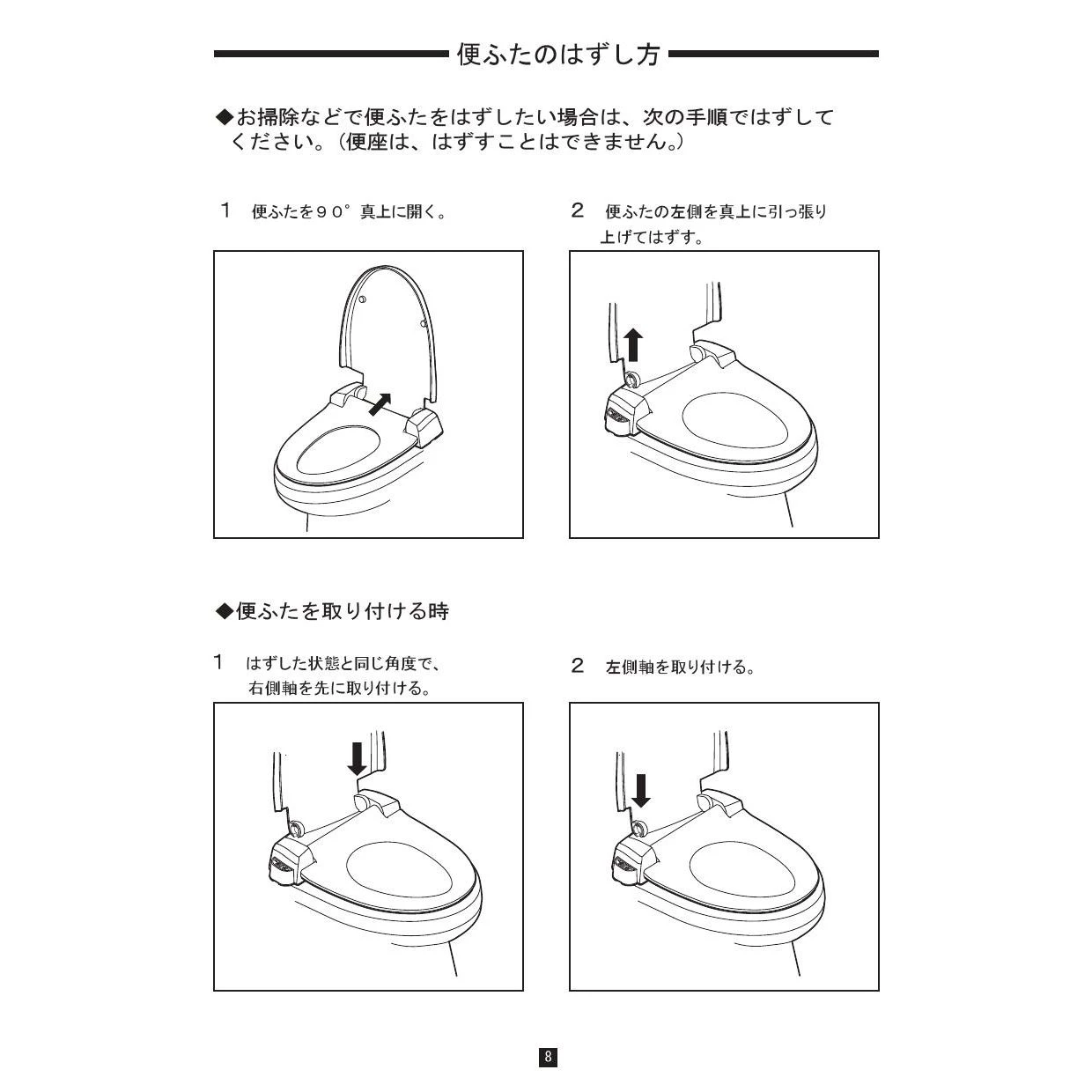 便ふたのはずし方

◆お掃除などで便ふたをはずしたい場合は、次の手順ではずしてください。（便座は、はずすことはできません。）

1　便ふたを９０°真上に開く。

2　便ふたの左側を真上に引っ張り上げてはずす。

◆便ふたを取り付ける時

1　はずした状態と同じ角度で、右側軸を先に取り付ける。

2　左側軸を取り付ける。

8