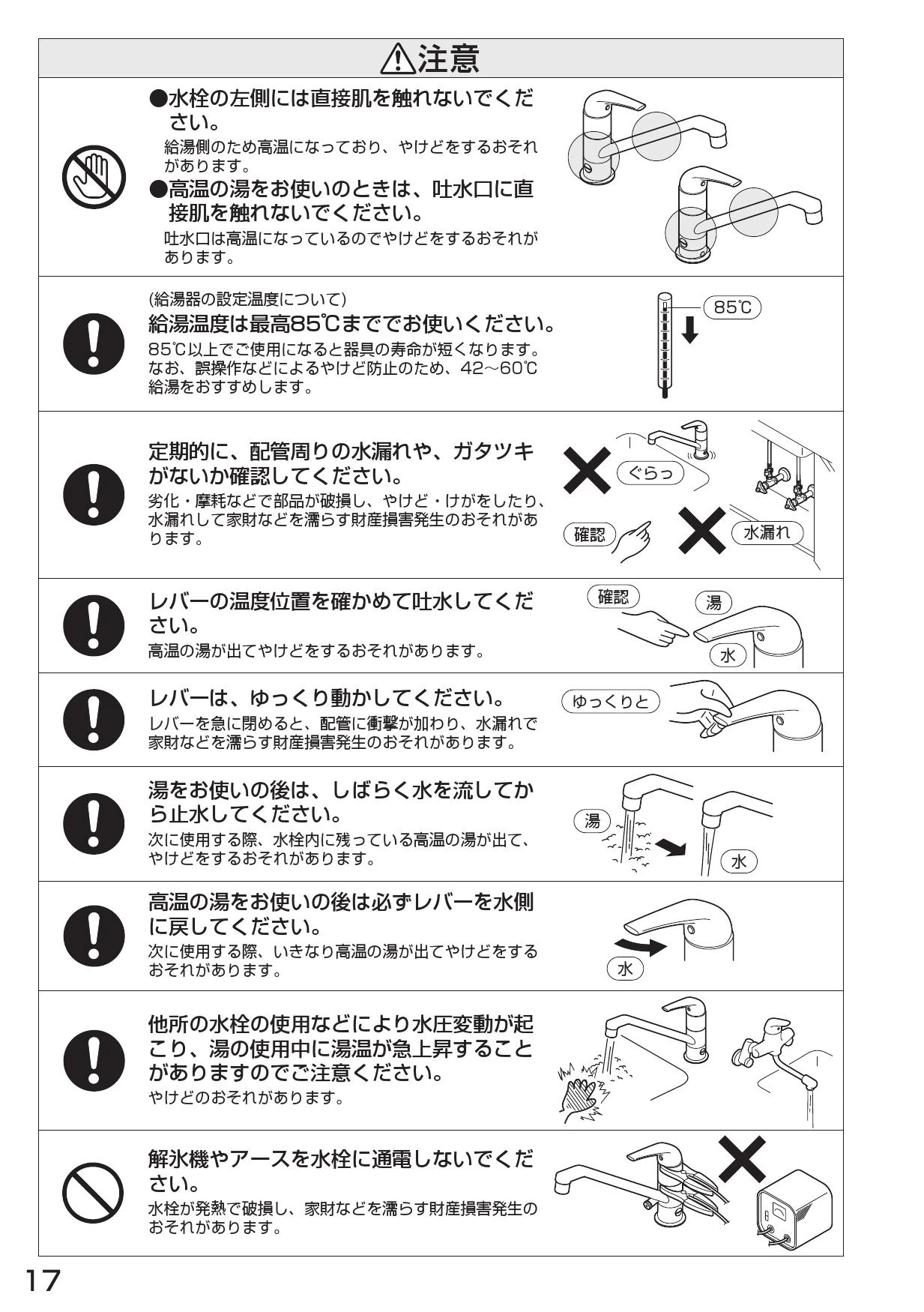 ⚠注意

●水栓の左側には直接肌を触れないでください。
給湯側のため高温になっており、やけどをするおそれがあります。
●高温の湯をお使いのときは、吐水口に直接肌を触れないでください。
吐水口は高温になっているのでやけどをするおそれがあります。

(給湯器の設定温度について)
給湯温度は最高85℃まででお使いください。
85℃以上でご使用になると器具の寿命が短くなります。なお、誤操作などによるやけど防止のため、42～60℃給湯をおすすめします。
85℃

定期的に、配管周りの水漏れや、ガタツキがないか確認してください。
劣化・摩耗などで部品が破損し、やけど・けがをしたり、水漏れして家財などを濡らす財産損害発生のおそれがあります。
ぐらっ
確認
水漏れ

レバーの温度位置を確かめて吐水してください。
高温の湯が出てやけどをするおそれがあります。
確認
湯
水

レバーは、ゆっくり動かしてください。
レバーを急に閉めると、配管に衝撃が加わり、水漏れで家財などを濡らす財産損害発生のおそれがあります。
ゆっくりと

湯をお使いの後は、しばらく水を流してから止水してください。
次に使用する際、水栓内に残っている高温の湯が出て、やけどをするおそれがあります。
湯
水

高温の湯をお使いの後は必ずレバーを水側に戻してください。
次に使用する際、いきなり高温の湯が出てやけどをするおそれがあります。
水

他所の水栓の使用などにより水圧変動が起こり、湯の使用中に湯温が急上昇することがありますのでご注意ください。
やけどのおそれがあります。

解氷機やアースを水栓に通電しないでください。
水栓が発熱で破損し、家財などを濡らす財産損害発生のおそれがあります。

17