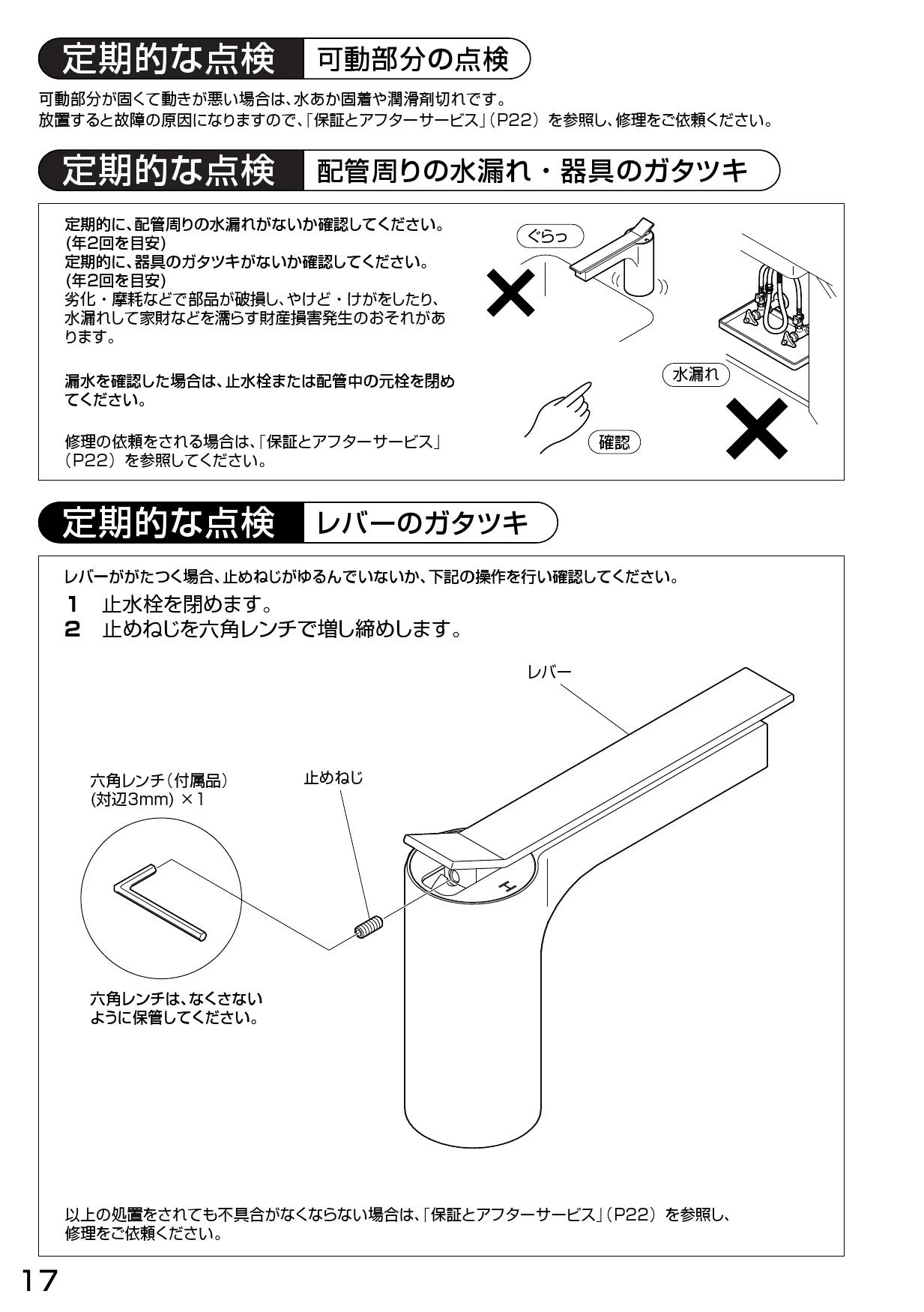 定期的な点検　可動部分の点検

可動部分が固くて動きが悪い場合は、水あか固着や潤滑剤切れです。
放置すると故障の原因になりますので、「保証とアフターサービス」（P22）を参照し、修理をご依頼ください。

定期的な点検　配管周りの水漏れ・器具のガタツキ

定期的に、配管周りの水漏れがないか確認してください。
(年2回を目安)
定期的に、器具のガタツキがないか確認してください。
(年2回を目安)
劣化・摩耗などで部品が破損し、やけど・けがをしたり、水漏れして家財などを濡らす財産損害発生のおそれがあります。

漏水を確認した場合は、止水栓または配管中の元栓を閉めてください。

修理の依頼をされる場合は、「保証とアフターサービス」（P22）を参照してください。

ぐらっ

水漏れ

確認

定期的な点検　レバーのガタツキ

レバーががたつく場合、止めねじがゆるんでいないか、下記の操作を行い確認してください。
1　止水栓を閉めます。
2　止めねじを六角レンチで増し締めします。

レバー

六角レンチ（付属品）
(対辺3mm) ×1

止めねじ

六角レンチは、なくさないように保管してください。

以上の処置をされても不具合がなくならない場合は、「保証とアフターサービス」（P22）を参照し、修理をご依頼ください。

17