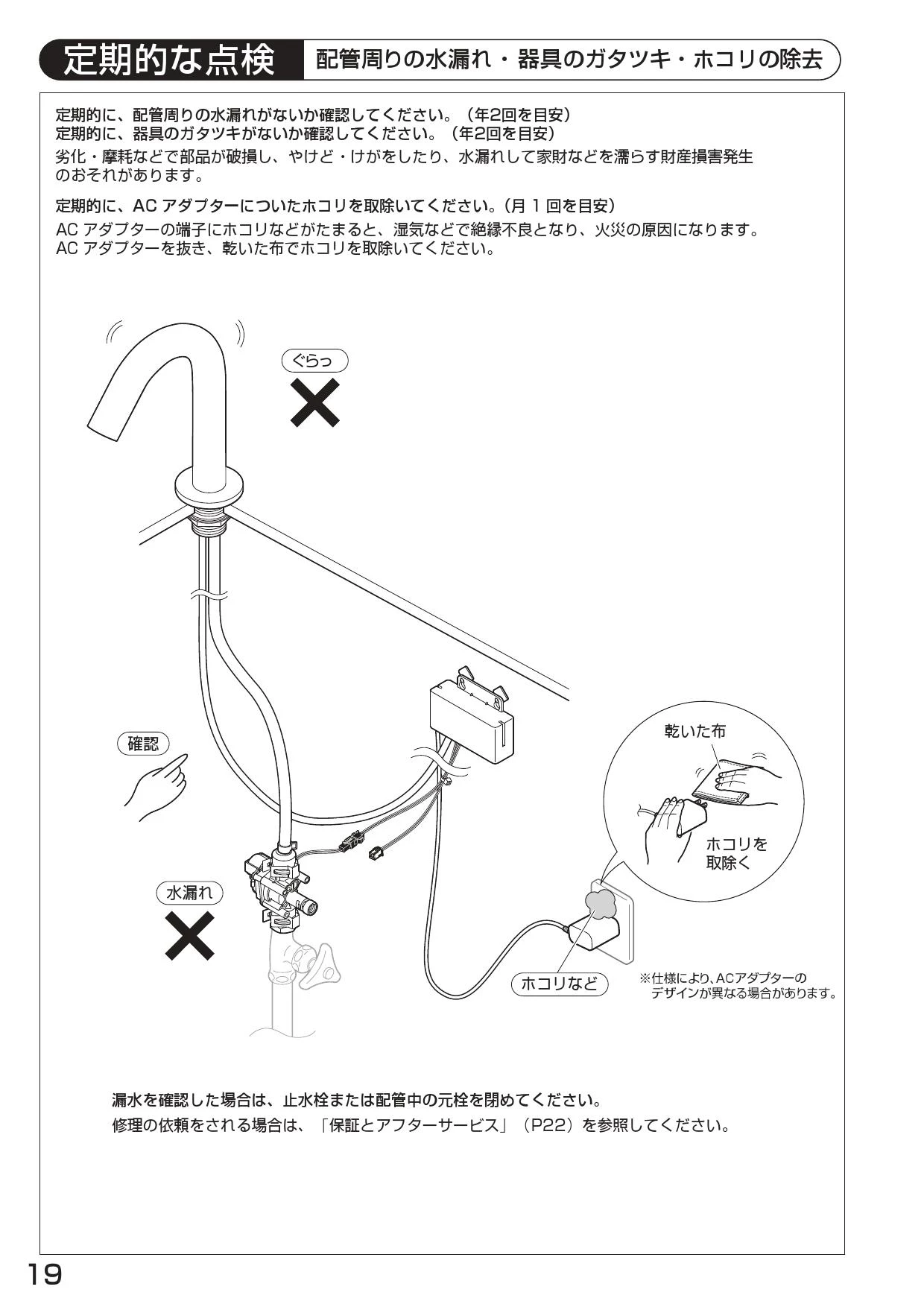 定期的な点検 配管周りの水漏れ・器具のガタツキ・ホコリの除去

定期的に、配管周りの水漏れがないか確認してください。（年2回を目安）
定期的に、器具のガタツキがないか確認してください。（年2回を目安）
劣化・摩耗などで部品が破損し、やけど・けがをしたり、水漏れして家財などを濡らす財産損害発生のおそれがあります。

定期的に、AC アダプターについたホコリを取除いてください。（月 1 回を目安）
AC アダプターの端子にホコリなどがたまると、湿気などで絶縁不良となり、火災の原因になります。
AC アダプターを抜き、乾いた布でホコリを取除いてください。

ぐらっ

確認

水漏れ

乾いた布

ホコリを取除く

ホコリなど

※仕様により、ACアダプターのデザインが異なる場合があります。

漏水を確認した場合は、止水栓または配管中の元栓を閉めてください。
修理の依頼をされる場合は、「保証とアフターサービス」（P22）を参照してください。

19