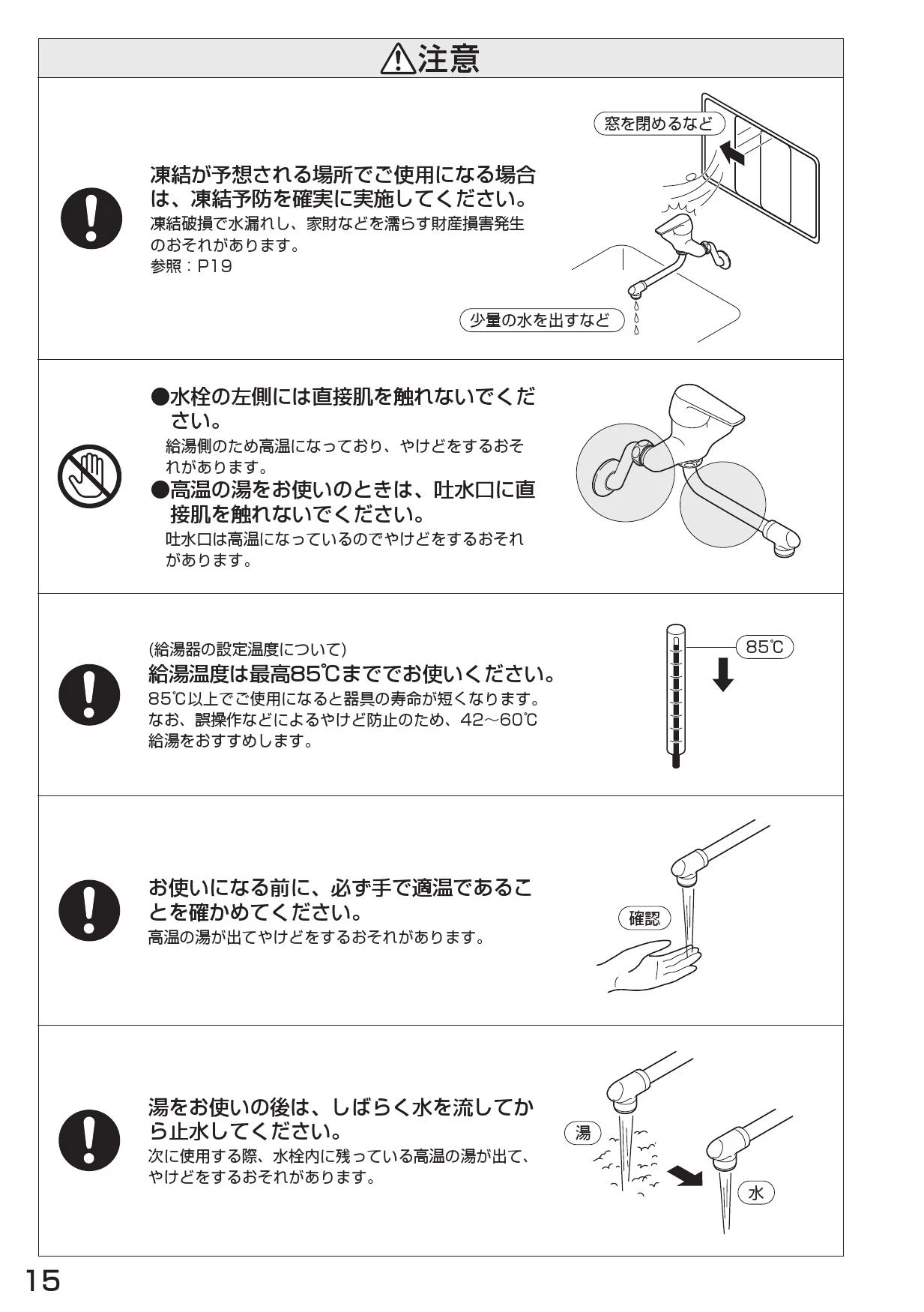 ⚠注意

凍結が予想される場所でご使用になる場合は、凍結予防を確実に実施してください。
凍結破損で水漏れし、家財などを濡らす財産損害発生のおそれがあります。
参照：P19

窓を閉めるなど

少量の水を出すなど

●水栓の左側には直接肌を触れないでください。
給湯側のため高温になっており、やけどをするおそれがあります。
●高温の湯をお使いのときは、吐水口に直接肌を触れないでください。
吐水口は高温になっているのでやけどをするおそれがあります。

(給湯器の設定温度について)
給湯温度は最高85℃まででお使いください。
85℃以上でご使用になると器具の寿命が短くなります。なお、誤操作などによるやけど防止のため、42～60℃給湯をおすすめします。

85℃

お使いになる前に、必ず手で適温であることを確かめてください。
高温の湯が出てやけどをするおそれがあります。

確認

湯をお使いの後は、しばらく水を流してから止水してください。
次に使用する際、水栓内に残っている高温の湯が出て、やけどをするおそれがあります。

湯

水

15