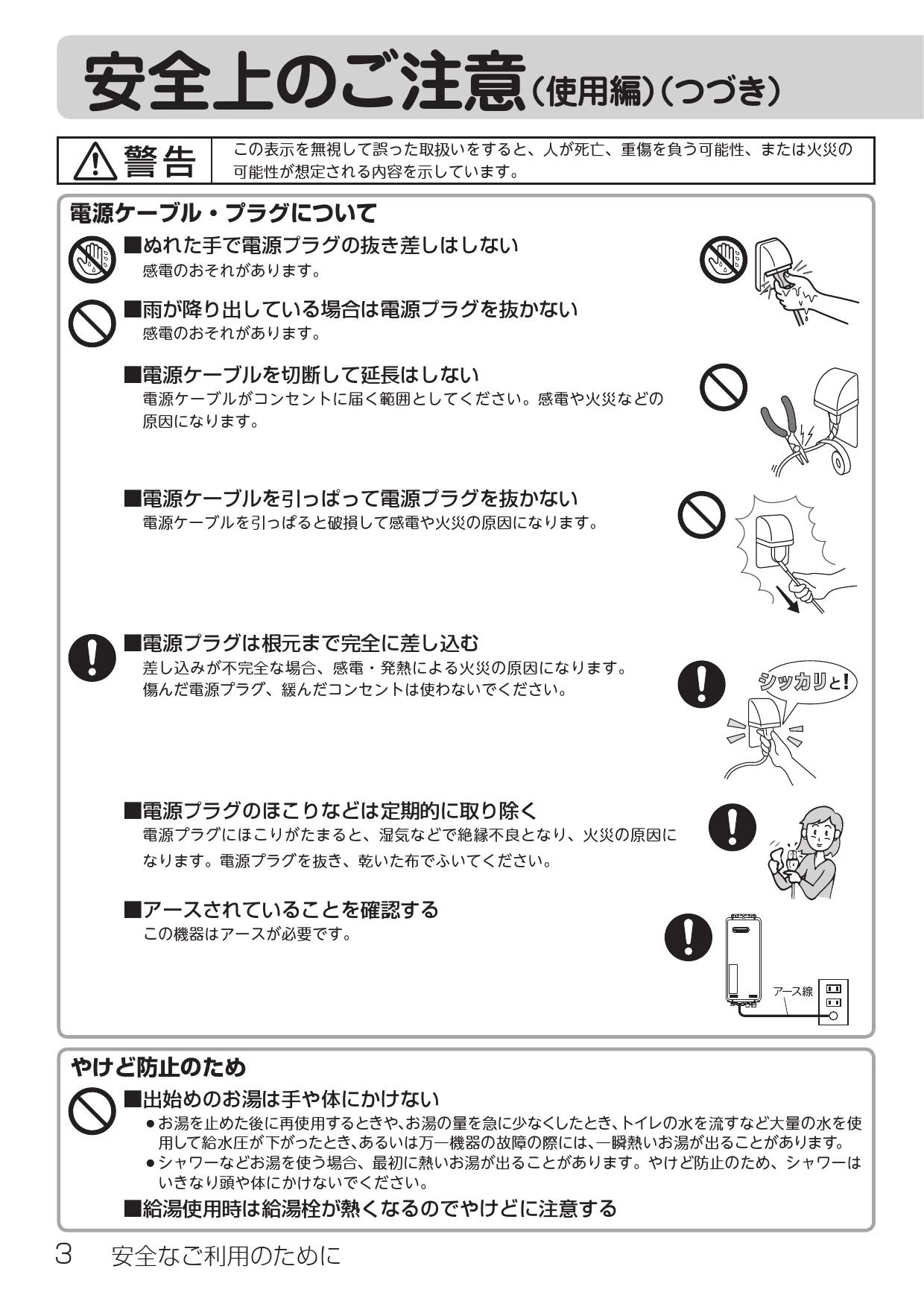 安全上のご注意(使用編)(つづき)

警告　この表示を無視して誤った取扱いをすると、人が死亡、重傷を負う可能性、または火災の可能性が想定される内容を示しています。

電源ケーブル・プラグについて

■ぬれた手で電源プラグの抜き差しはしない
感電のおそれがあります。

■雨が降り出している場合は電源プラグを抜かない
感電のおそれがあります。

■電源ケーブルを切断して延長はしない
電源ケーブルがコンセントに届く範囲としてください。感電や火災などの原因になります。

■電源ケーブルを引っぱって電源プラグを抜かない
電源ケーブルを引っぱると破損して感電や火災の原因になります。

■電源プラグは根元まで完全に差し込む
差し込みが不完全な場合、感電・発熱による火災の原因になります。
傷んだ電源プラグ、緩んだコンセントは使わないでください。

シッカリと!

■電源プラグのほこりなどは定期的に取り除く
電源プラグにほこりがたまると、湿気などで絶縁不良となり、火災の原因になります。電源プラグを抜き、乾いた布でふいてください。

■アースされていることを確認する
この機器はアースが必要です。

アース線

やけど防止のため

■出始めのお湯は手や体にかけない
●お湯を止めた後に再使用するときや、お湯の量を急に少なくしたとき、トイレの水を流すなど大量の水を使用して給水圧が下がったとき、あるいは万一機器の故障の際には、一瞬熱いお湯が出ることがあります。
●シャワーなどお湯を使う場合、最初に熱いお湯が出ることがあります。やけど防止のため、シャワーはいきなり頭や体にかけないでください。

■給湯使用時は給湯栓が熱くなるのでやけどに注意する

3　安全なご利用のために