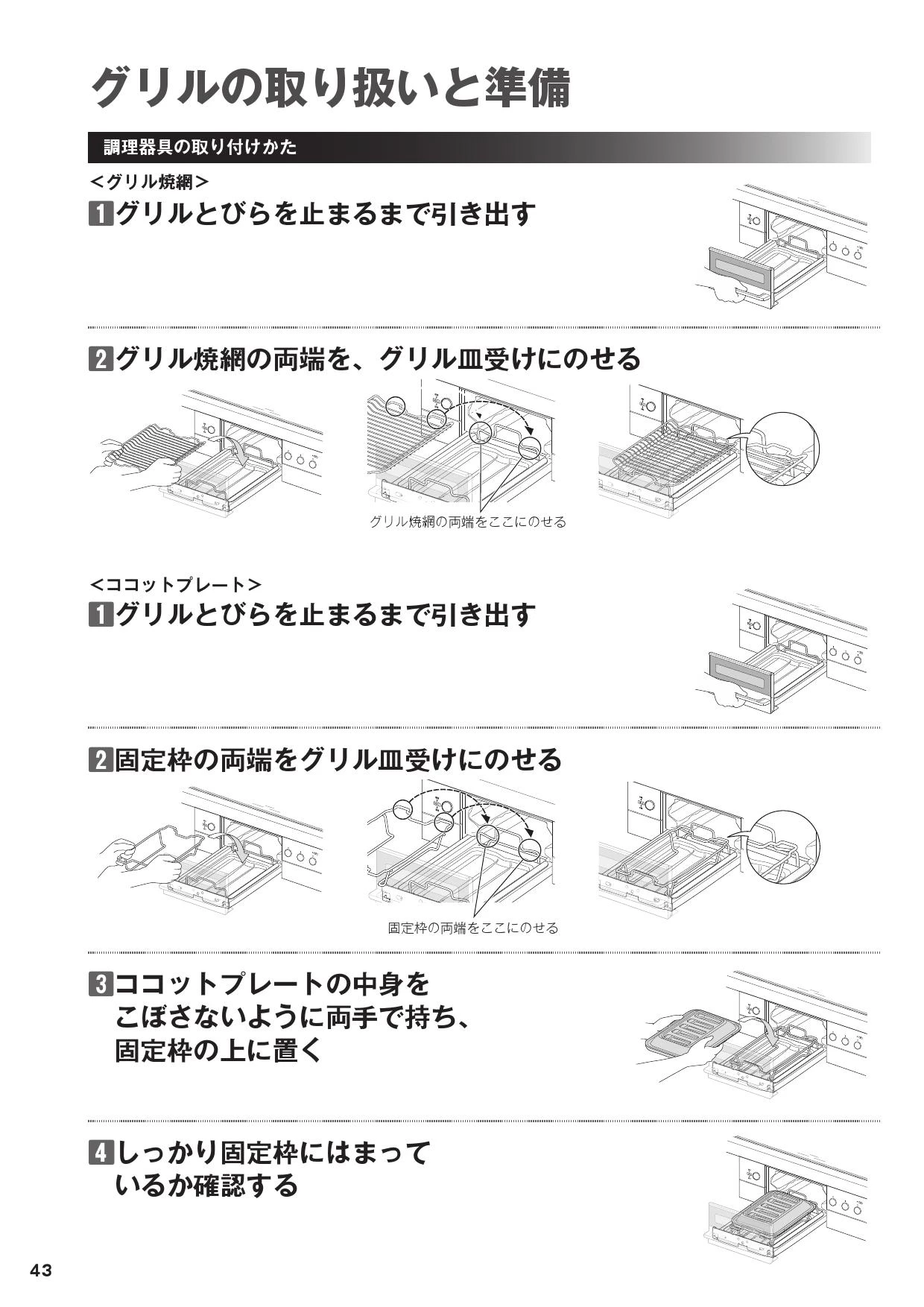 グリルの取り扱いと準備

調理器具の取り付けかた

＜グリル焼網＞

1 グリルとびらを止まるまで引き出す

2 グリル焼網の両端を、グリル皿受けにのせる

グリル焼網の両端をここにのせる

＜ココットプレート＞

1 グリルとびらを止まるまで引き出す

2 固定枠の両端をグリル皿受けにのせる

固定枠の両端をここにのせる

3 ココットプレートの中身をこぼさないように両手で持ち、固定枠の上に置く

4 しっかり固定枠にはまっているか確認する

43