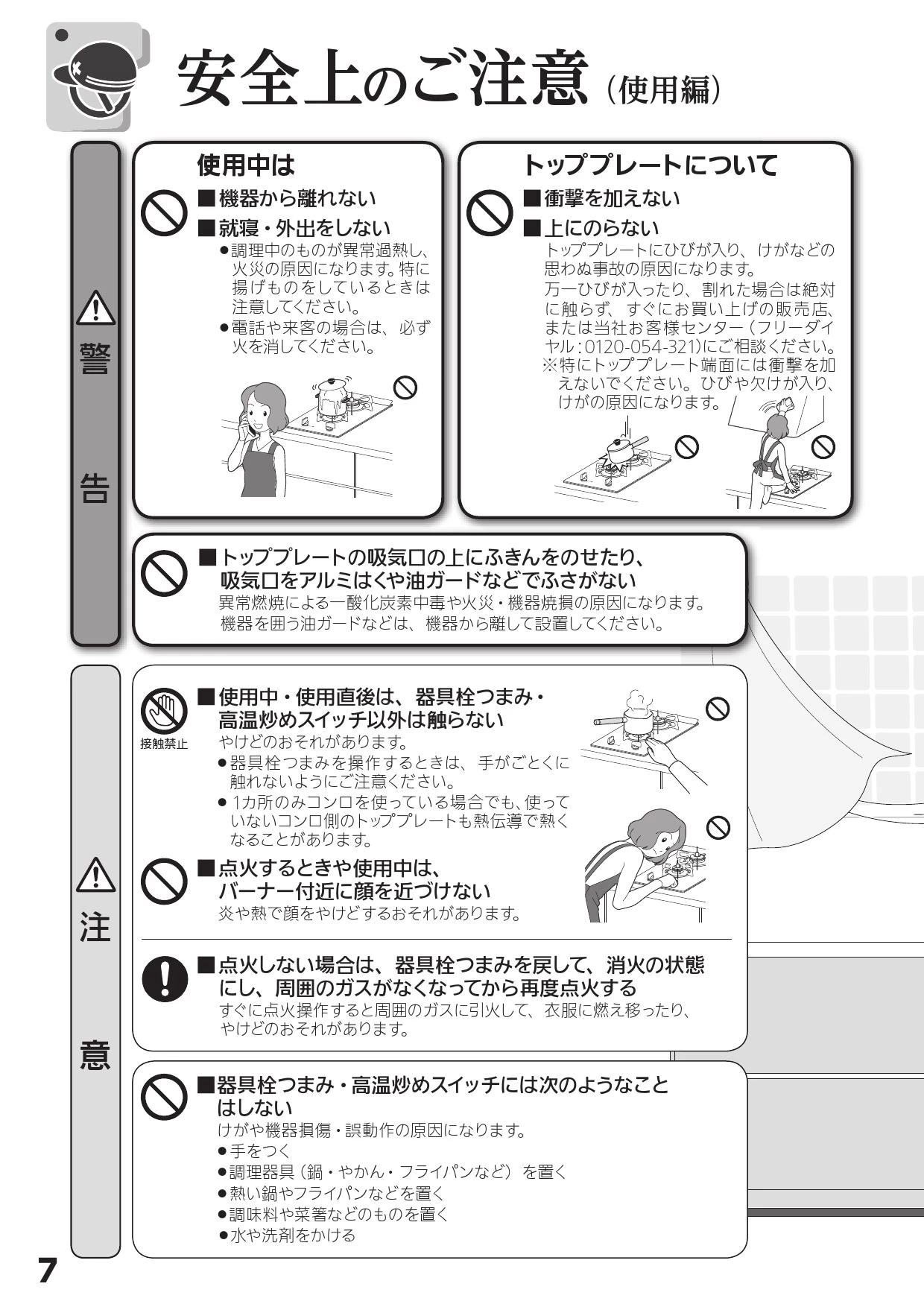 安全上のご注意（使用編）

警告

使用中は

■機器から離れない

■就寝・外出をしない

●調理中のものが異常過熱し、火災の原因になります。特に揚げものをしているときは注意してください。

●電話や来客の場合は、必ず火を消してください。

トッププレートについて

■衝撃を加えない

■上にのらない

トッププレートにひびが入り、けがなどの思わぬ事故の原因になります。

万一ひびが入ったり、割れた場合は絶対に触らず、すぐにお買い上げの販売店、または当社お客様センター（フリーダイヤル：0120-054-321)にご相談ください。

※特にトッププレート端面には衝撃を加えないでください。ひびや欠けが入り、けがの原因になります。

■トッププレートの吸気口の上にふきんをのせたり、吸気口をアルミはくや油ガードなどでふさがない

異常燃焼による一酸化炭素中毒や火災・機器焼損の原因になります。

機器を囲う油ガードなどは、機器から離して設置してください。

注意

接触禁止

■使用中・使用直後は、器具栓つまみ・高温炒めスイッチ以外は触らない

やけどのおそれがあります。

●器具栓つまみを操作するときは、手がごとくに触れないようにご注意ください。

●1カ所のみコンロを使っている場合でも、使っていないコンロ側のトッププレートも熱伝導で熱くなることがあります。

■点火するときや使用中は、バーナー付近に顔を近づけない

炎や熱で顔をやけどするおそれがあります。

■点火しない場合は、器具栓つまみを戻して、消火の状態にし、周囲のガスがなくなってから再度点火する

すぐに点火操作すると周囲のガスに引火して、衣服に燃え移ったり、やけどのおそれがあります。

■器具栓つまみ・高温炒めスイッチには次のようなことはしない

けがや機器損傷・誤動作の原因になります。

●手をつく

●調理器具（鍋・やかん・フライパンなど）を置く

●熱い鍋やフライパンなどを置く

●調味料や菜箸などのものを置く

●水や洗剤をかける

7