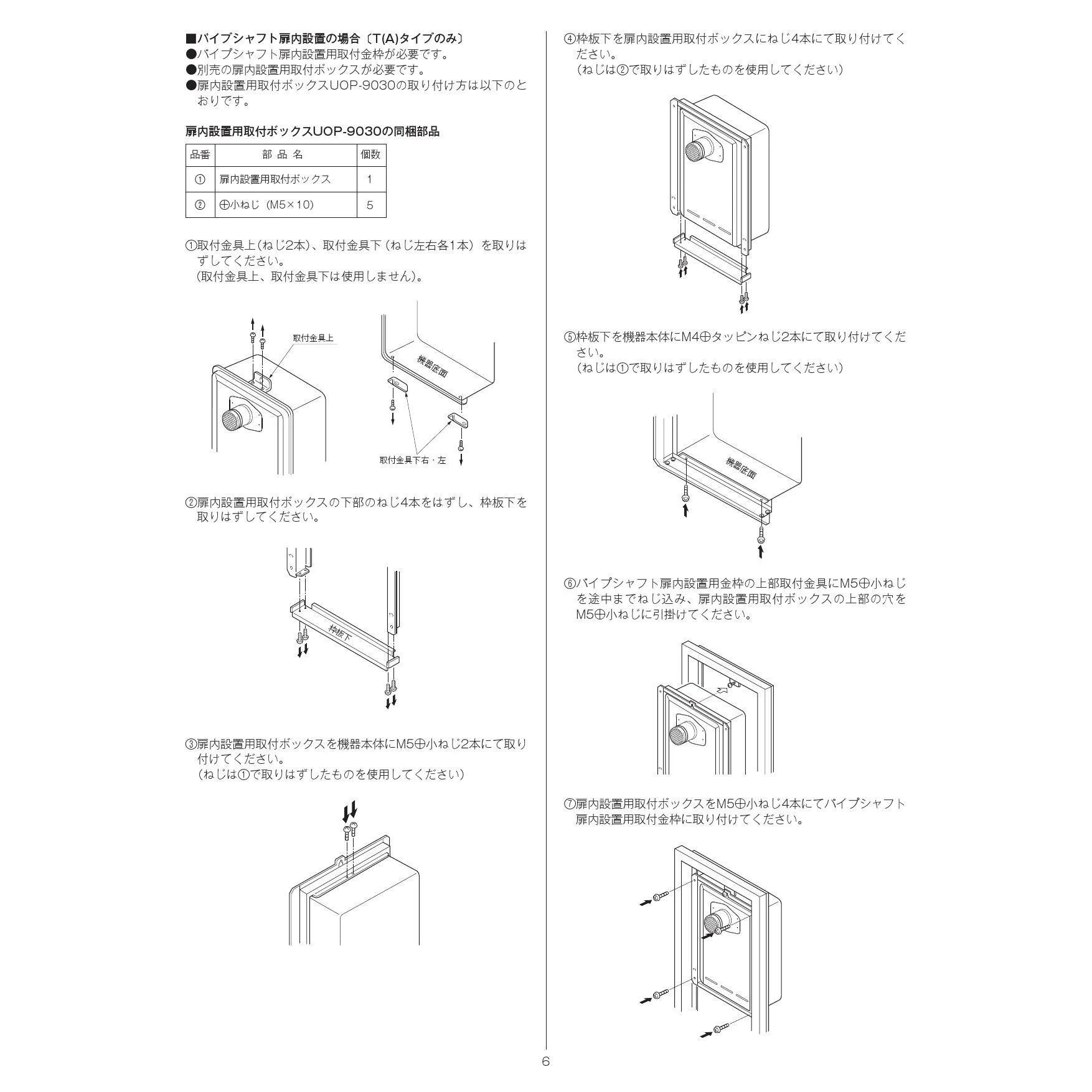 ■パイプシャフト扉内設置の場合〔T(A)タイプのみ〕
●パイプシャフト扉内設置用取付金枠が必要です。
●別売の扉内設置用取付ボックスが必要です。
●扉内設置用取付ボックスUOP-9030の取り付け方は以下のとおりです。

扉内設置用取付ボックスUOP-9030の同梱部品

| 品番 | 部 品 名 | 個数 |
|---|---|---|
| ① | 扉内設置用取付ボックス | 1 |
| ② | ⊕小ねじ（M5×10） | 5 |

①取付金具上（ねじ2本）、取付金具下（ねじ左右各1本）を取りはずしてください。
（取付金具上、取付金具下は使用しません）。

取付金具上
機器底面
取付金具下右・左

②扉内設置用取付ボックスの下部のねじ4本をはずし、枠板下を取りはずしてください。

枠板下

③扉内設置用取付ボックスを機器本体にM5⊕小ねじ2本にて取り付けてください。
（ねじは①で取りはずしたものを使用してください）

④枠板下を扉内設置用取付ボックスにねじ4本にて取り付けてください。
（ねじは②で取りはずしたものを使用してください）

⑤枠板下を機器本体にM4⊕タッピンねじ2本にて取り付けてください。
（ねじは①で取りはずしたものを使用してください）

機器底面

⑥パイプシャフト扉内設置用金枠の上部取付金具にM5⊕小ねじを途中までねじ込み、扉内設置用取付ボックスの上部の穴をM5⊕小ねじに引掛けてください。

⑦扉内設置用取付ボックスをM5⊕小ねじ4本にてパイプシャフト扉内設置用取付金枠に取り付けてください。

6