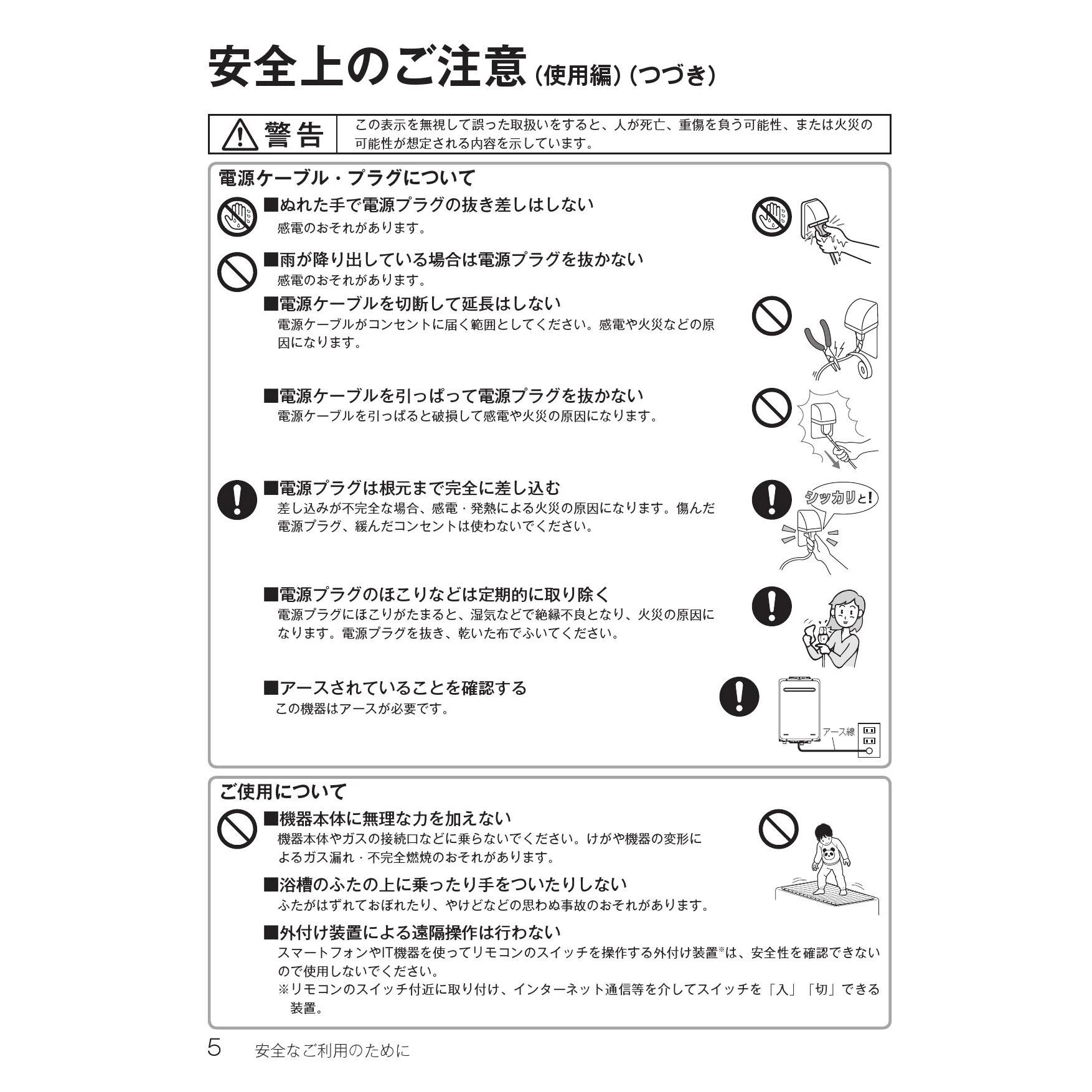 安全上のご注意（使用編）（つづき）

警告　この表示を無視して誤った取扱いをすると、人が死亡、重傷を負う可能性、または火災の可能性が想定される内容を示しています。

電源ケーブル・プラグについて

■ぬれた手で電源プラグの抜き差しはしない
感電のおそれがあります。

■雨が降り出している場合は電源プラグを抜かない
感電のおそれがあります。

■電源ケーブルを切断して延長はしない
電源ケーブルがコンセントに届く範囲としてください。感電や火災などの原因になります。

■電源ケーブルを引っぱって電源プラグを抜かない
電源ケーブルを引っぱると破損して感電や火災の原因になります。

■電源プラグは根元まで完全に差し込む
差し込みが不完全な場合、感電・発熱による火災の原因になります。傷んだ電源プラグ、緩んだコンセントは使わないでください。

シッカリと！

■電源プラグのほこりなどは定期的に取り除く
電源プラグにほこりがたまると、湿気などで絶縁不良となり、火災の原因になります。電源プラグを抜き、乾いた布でふいてください。

■アースされていることを確認する
この機器はアースが必要です。

アース線

ご使用について

■機器本体に無理な力を加えない
機器本体やガスの接続口などに乗らないでください。けがや機器の変形によるガス漏れ・不完全燃焼のおそれがあります。

■浴槽のふたの上に乗ったり手をついたりしない
ふたがはずれておぼれたり、やけどなどの思わぬ事故のおそれがあります。

■外付け装置による遠隔操作は行わない
スマートフォンやIT機器を使ってリモコンのスイッチを操作する外付け装置※は、安全性を確認できないので使用しないでください。
※リモコンのスイッチ付近に取り付け、インターネット通信等を介してスイッチを「入」「切」できる装置。

5　安全なご利用のために