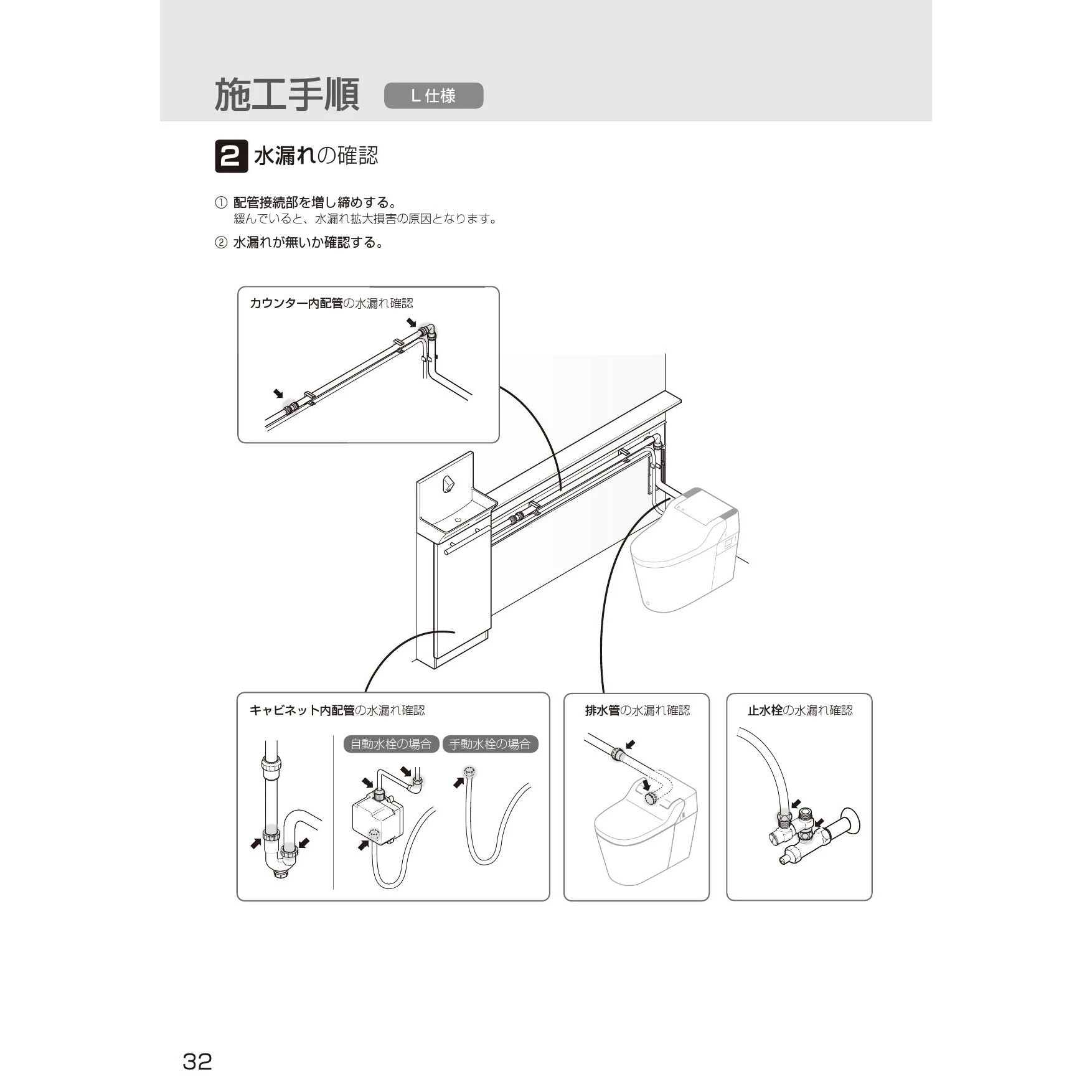 施工手順 L仕様

2 水漏れの確認

① 配管接続部を増し締めする。
緩んでいると、水漏れ拡大損害の原因となります。

② 水漏れが無いか確認する。

カウンター内配管の水漏れ確認

キャビネット内配管の水漏れ確認

自動水栓の場合

手動水栓の場合

排水管の水漏れ確認

止水栓の水漏れ確認

32