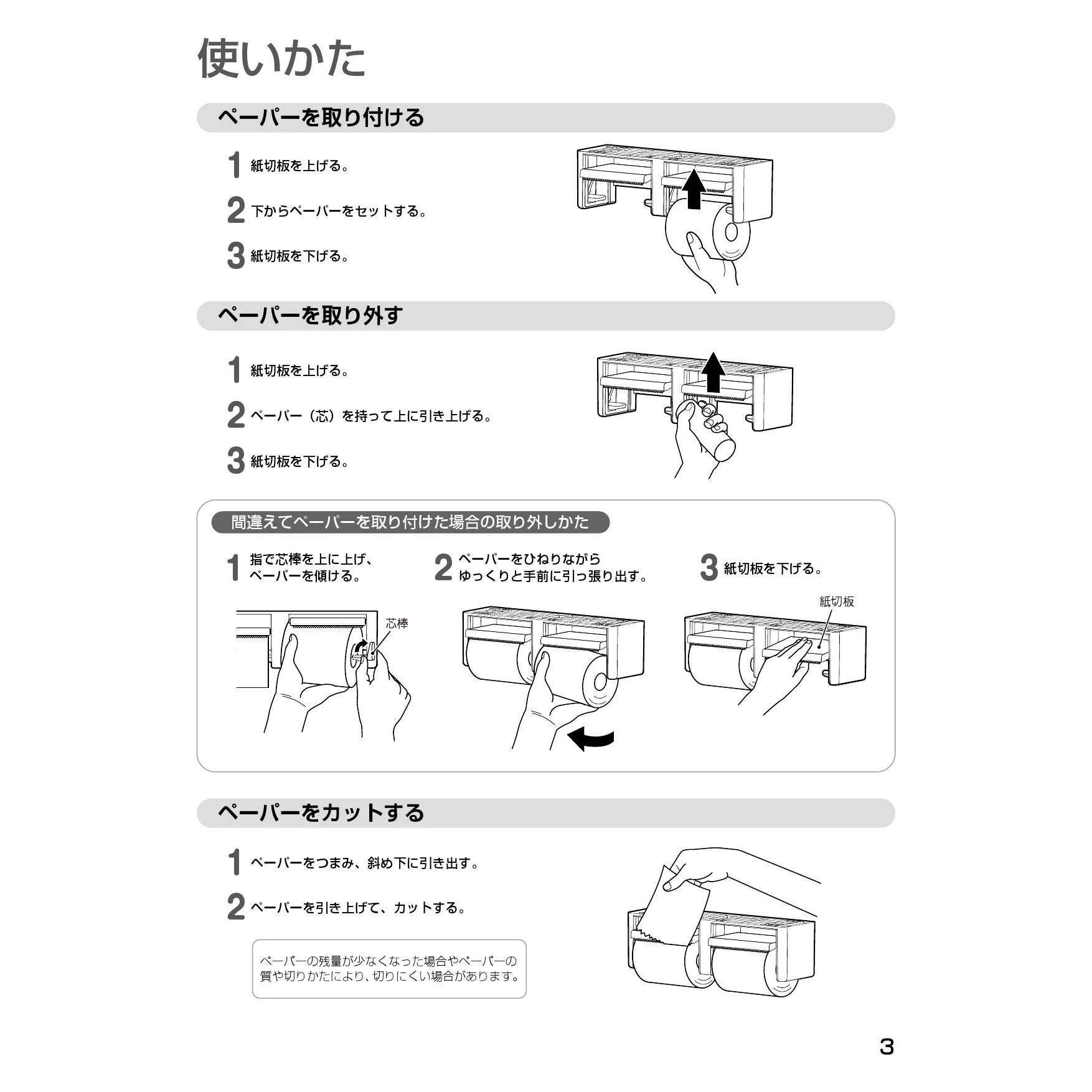 使いかた

ペーパーを取り付ける

1 紙切板を上げる。

2 下からペーパーをセットする。

3 紙切板を下げる。

ペーパーを取り外す

1 紙切板を上げる。

2 ペーパー（芯）を持って上に引き上げる。

3 紙切板を下げる。

間違えてペーパーを取り付けた場合の取り外しかた

1 指で芯棒を上に上げ、ペーパーを傾ける。

2 ペーパーをひねりながらゆっくりと手前に引っ張り出す。

3 紙切板を下げる。

芯棒

紙切板

ペーパーをカットする

1 ペーパーをつまみ、斜め下に引き出す。

2 ペーパーを引き上げて、カットする。

ペーパーの残量が少なくなった場合やペーパーの質や切りかたにより、切りにくい場合があります。

3