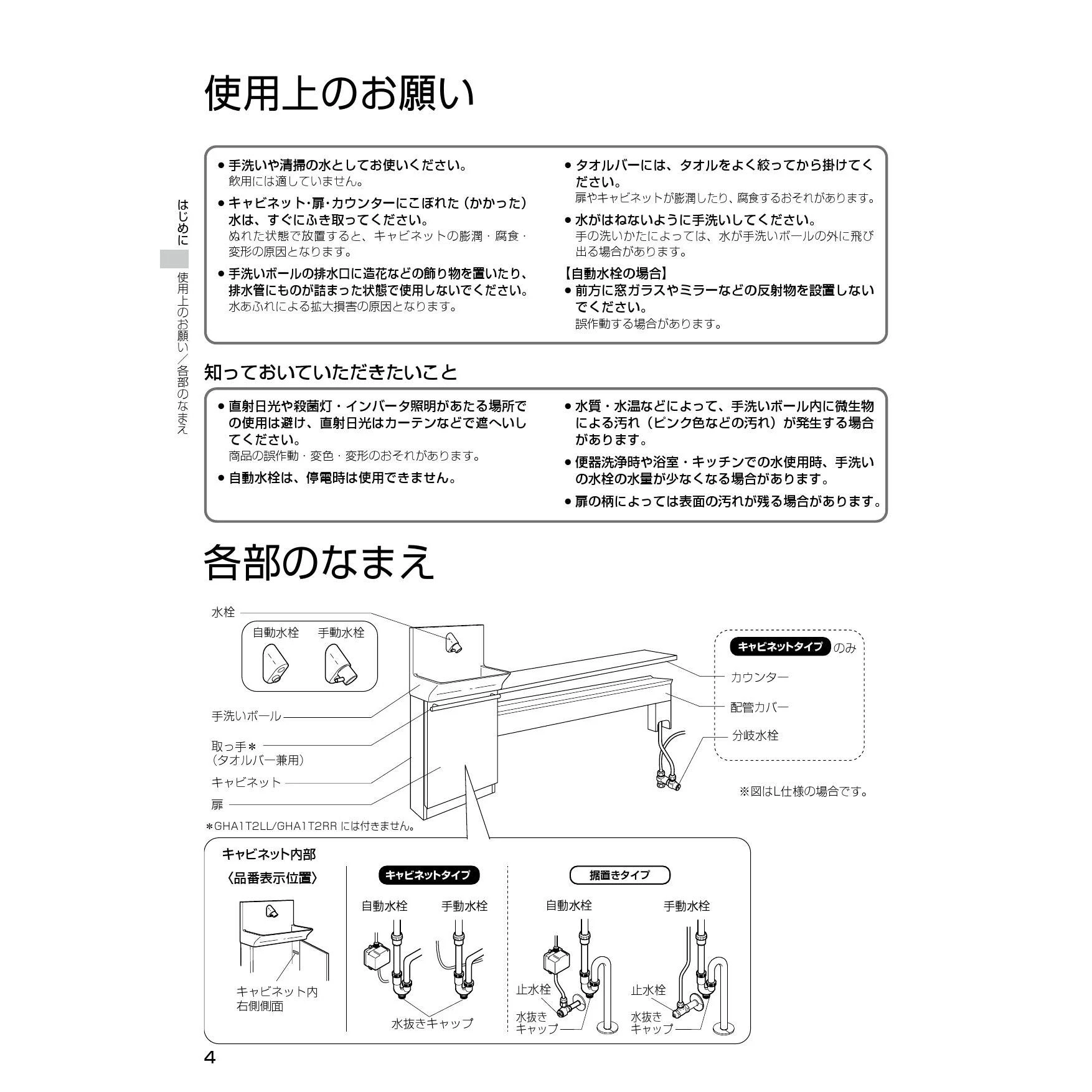 はじめに

使用上のお願い／各部のなまえ

使用上のお願い

● 手洗いや清掃の水としてお使いください。
飲用には適していません。

● キャビネット・扉・カウンターにこぼれた（かかった）水は、すぐにふき取ってください。
ぬれた状態で放置すると、キャビネットの膨潤・腐食・変形の原因となります。

● 手洗いボールの排水口に造花などの飾り物を置いたり、排水管にものが詰まった状態で使用しないでください。
水あふれによる拡大損害の原因となります。

● タオルバーには、タオルをよく絞ってから掛けてください。
扉やキャビネットが膨潤したり、腐食するおそれがあります。

● 水がはねないように手洗いしてください。
手の洗いかたによっては、水が手洗いボールの外に飛び出る場合があります。

【自動水栓の場合】
● 前方に窓ガラスやミラーなどの反射物を設置しないでください。
誤作動する場合があります。

知っておいていただきたいこと

● 直射日光や殺菌灯・インバータ照明があたる場所での使用は避け、直射日光はカーテンなどで遮へいしてください。
商品の誤作動・変色・変形のおそれがあります。

● 自動水栓は、停電時は使用できません。

● 水質・水温などによって、手洗いボール内に微生物による汚れ（ピンク色などの汚れ）が発生する場合があります。

● 便器洗浄時や浴室・キッチンでの水使用時、手洗いの水栓の水量が少なくなる場合があります。

● 扉の柄によっては表面の汚れが残る場合があります。

各部のなまえ

水栓
自動水栓　手動水栓
手洗いボール
取っ手＊
（タオルバー兼用）
キャビネット
扉
＊GHA1T2LL/GHA1T2RR には付きません。

キャビネットタイプ のみ
カウンター
配管カバー
分岐水栓
※図はL仕様の場合です。

キャビネット内部
〈品番表示位置〉
キャビネット内
右側側面

キャビネットタイプ
自動水栓　手動水栓
水抜きキャップ

据置きタイプ
自動水栓　手動水栓
止水栓
水抜き
キャップ
止水栓
水抜き
キャップ

4