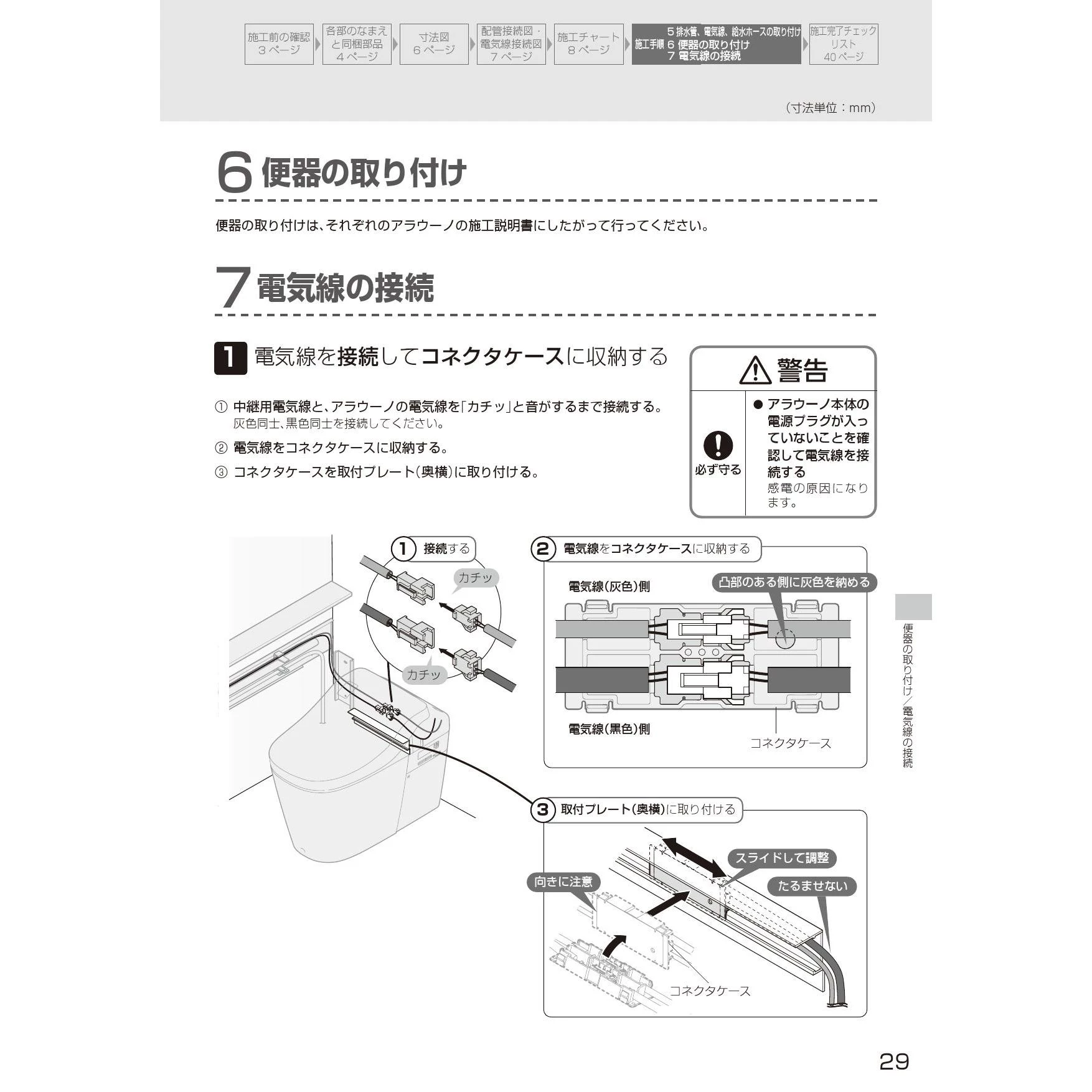 施工前の確認 3ページ

各部のなまえと同梱部品 4ページ

寸法図 6ページ

配管接続図・電気線接続図 7ページ

施工チャート 8ページ

施工手順 5 排水管、電気線、給水ホースの取り付け 6 便器の取り付け 7 電気線の接続

施工完了チェックリスト 40ページ

（寸法単位：mm）

6 便器の取り付け

便器の取り付けは、それぞれのアラウーノの施工説明書にしたがって行ってください。

7 電気線の接続

1 電気線を接続してコネクタケースに収納する

① 中継用電気線と、アラウーノの電気線を「カチッ」と音がするまで接続する。
灰色同士、黒色同士を接続してください。

② 電気線をコネクタケースに収納する。

③ コネクタケースを取付プレート（奥横）に取り付ける。

警告

必ず守る

● アラウーノ本体の電源プラグが入っていないことを確認して電気線を接続する
感電の原因になります。

① 接続する

カチッ

カチッ

② 電気線をコネクタケースに収納する

電気線（灰色）側

凸部のある側に灰色を納める

電気線（黒色）側

コネクタケース

③ 取付プレート（奥横）に取り付ける

スライドして調整

向きに注意

たるませない

コネクタケース

便器の取り付け／電気線の接続

29