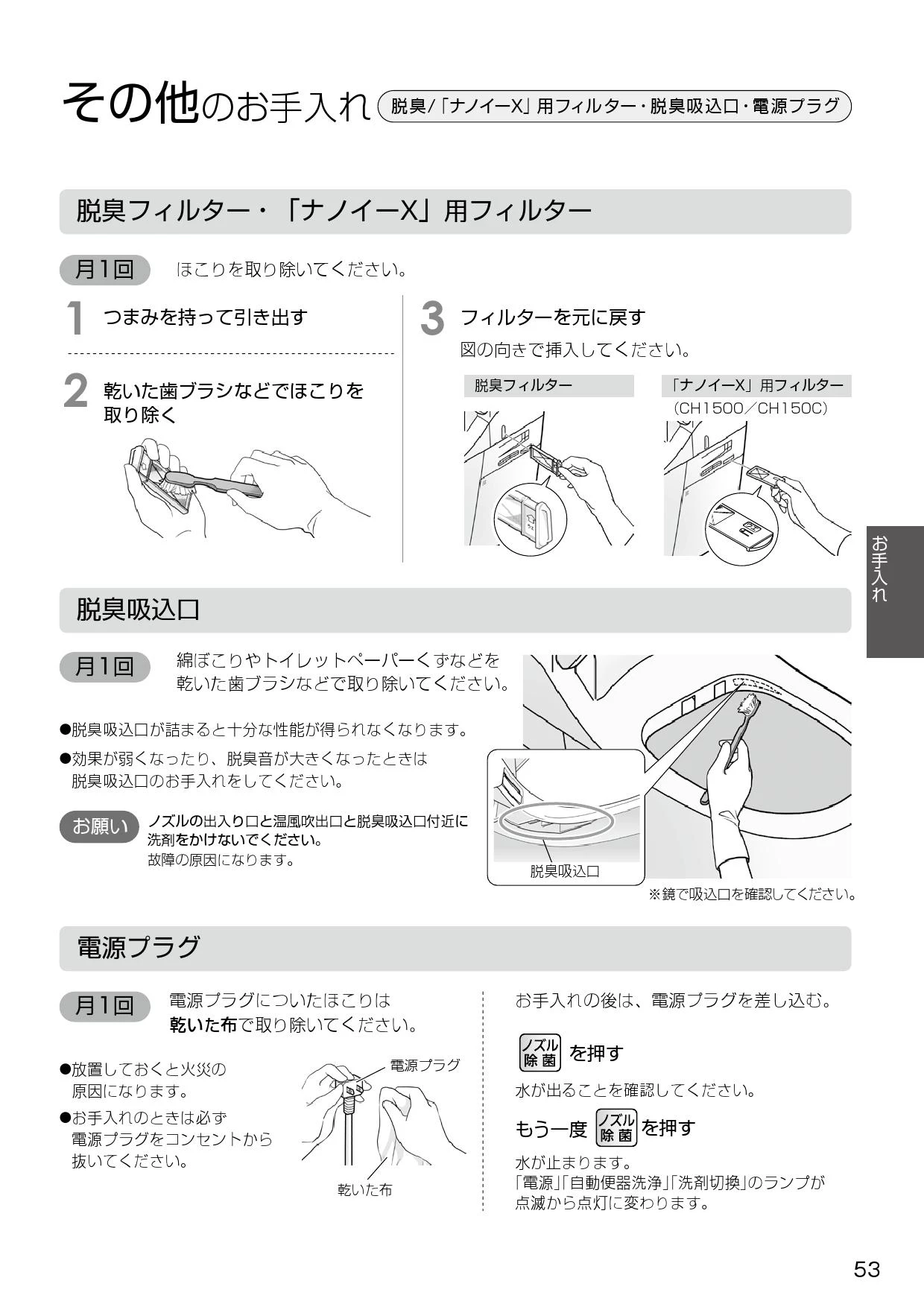 その他のお手入れ 脱臭/「ナノイーX」用フィルター・脱臭吸込口・電源プラグ

脱臭フィルター・「ナノイーX」用フィルター

月1回 ほこりを取り除いてください。

1 つまみを持って引き出す

2 乾いた歯ブラシなどでほこりを取り除く

3 フィルターを元に戻す
図の向きで挿入してください。

脱臭フィルター

「ナノイーX」用フィルター
(CH1500／CH150C)

お手入れ

脱臭吸込口

月1回 綿ぼこりやトイレットペーパーくずなどを乾いた歯ブラシなどで取り除いてください。

●脱臭吸込口が詰まると十分な性能が得られなくなります。
●効果が弱くなったり、脱臭音が大きくなったときは脱臭吸込口のお手入れをしてください。

お願い ノズルの出入り口と温風吹出口と脱臭吸込口付近に洗剤をかけないでください。
故障の原因になります。

脱臭吸込口

※鏡で吸込口を確認してください。

電源プラグ

月1回 電源プラグについたほこりは乾いた布で取り除いてください。

●放置しておくと火災の原因になります。
●お手入れのときは必ず電源プラグをコンセントから抜いてください。

電源プラグ

乾いた布

お手入れの後は、電源プラグを差し込む。

ノズル除菌 を押す
水が出ることを確認してください。

もう一度 ノズル除菌 を押す
水が止まります。
「電源」「自動便器洗浄」「洗剤切換」のランプが点滅から点灯に変わります。

53