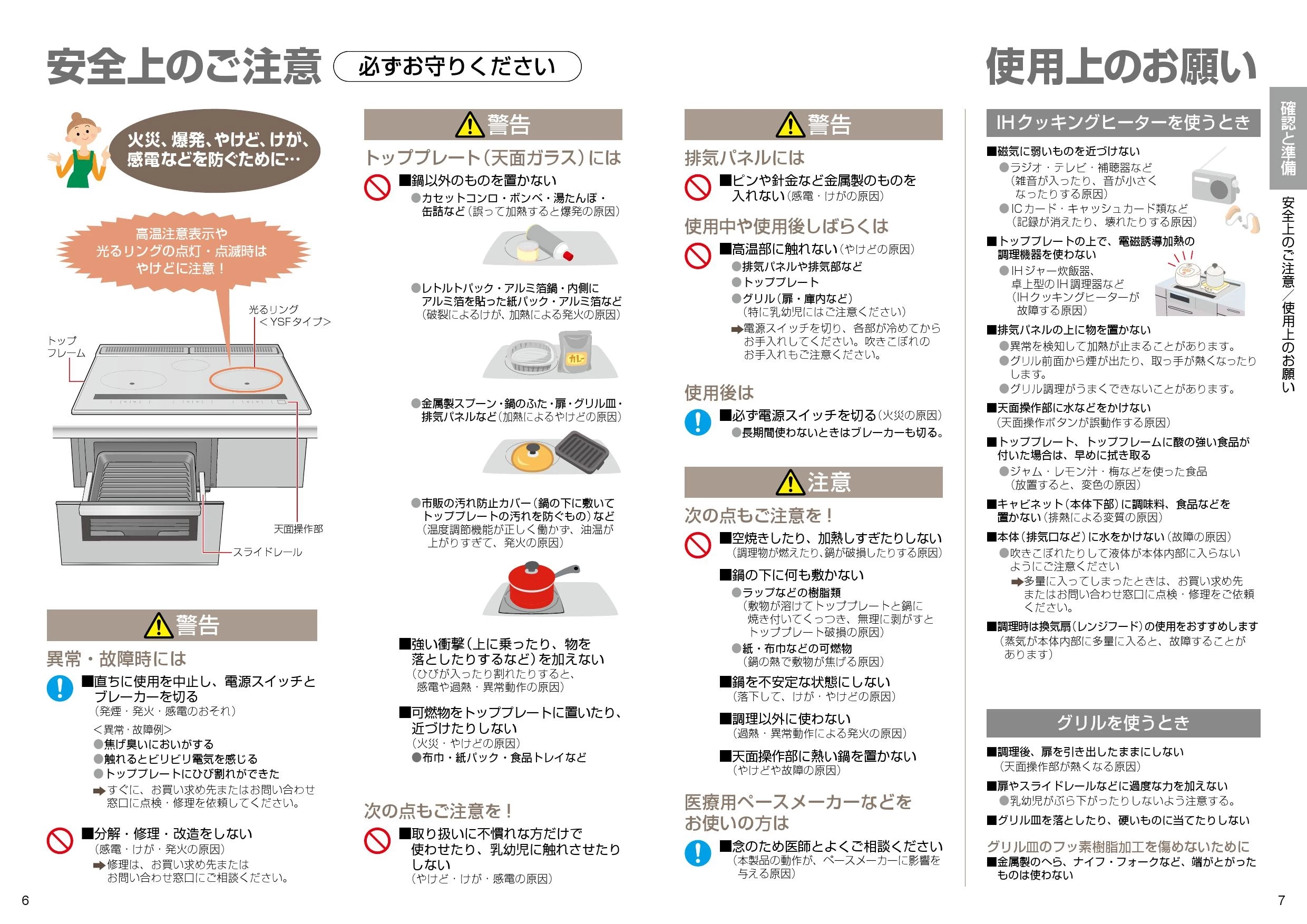 安全上のご注意　必ずお守りください

火災、爆発、やけど、けが、感電などを防ぐために…

高温注意表示や光るリングの点灯・点滅時はやけどに注意！

光るリング
＜YSFタイプ＞

トップフレーム

天面操作部

スライドレール

⚠警告

異常・故障時には

■直ちに使用を中止し、電源スイッチとブレーカーを切る
（発煙・発火・感電のおそれ）
＜異常・故障例＞
●焦げ臭いにおいがする
●触れるとビリビリ電気を感じる
●トッププレートにひび割れができた
➡すぐに、お買い求め先またはお問い合わせ窓口に点検・修理を依頼してください。

■分解・修理・改造をしない
（感電・けが・発火の原因）
➡修理は、お買い求め先またはお問い合わせ窓口にご相談ください。

⚠警告

トッププレート（天面ガラス）には

■鍋以外のものを置かない
●カセットコンロ・ボンベ・湯たんぽ・缶詰など（誤って加熱すると爆発の原因）

●レトルトパック・アルミ箔鍋・内側にアルミ箔を貼った紙パック・アルミ箔など（破裂によるけが、加熱による発火の原因）

カレー

●金属製スプーン・鍋のふた・扉・グリル皿・排気パネルなど（加熱によるやけどの原因）

●市販の汚れ防止カバー（鍋の下に敷いてトッププレートの汚れを防ぐもの）など（温度調節機能が正しく働かず、油温が上がりすぎて、発火の原因）

■強い衝撃（上に乗ったり、物を落としたりするなど）を加えない
（ひびが入ったり割れたりすると、感電や過熱・異常動作の原因）

■可燃物をトッププレートに置いたり、近づけたりしない
（火災・やけどの原因）
●布巾・紙パック・食品トレイなど

次の点もご注意を！

■取り扱いに不慣れな方だけで使わせたり、乳幼児に触れさせたりしない
（やけど・けが・感電の原因）

⚠警告

排気パネルには

■ピンや針金など金属製のものを入れない（感電・けがの原因）

使用中や使用後しばらくは

■高温部に触れない（やけどの原因）
●排気パネルや排気部など
●トッププレート
●グリル（扉・庫内など）
（特に乳幼児にはご注意ください）
➡電源スイッチを切り、各部が冷めてからお手入れしてください。吹きこぼれのお手入れもご注意ください。

使用後は

■必ず電源スイッチを切る（火災の原因）
●長期間使わないときはブレーカーも切る。

⚠注意

次の点もご注意を！

■空焼きしたり、加熱しすぎたりしない
（調理物が燃えたり、鍋が破損したりする原因）

■鍋の下に何も敷かない
●ラップなどの樹脂類
（敷物が溶けてトッププレートと鍋に焼き付いてくっつき、無理に剥がすとトッププレート破損の原因）
●紙・布巾などの可燃物
（鍋の熱で敷物が焦げる原因）

■鍋を不安定な状態にしない
（落下して、けが・やけどの原因）

■調理以外に使わない
（過熱・異常動作による発火の原因）

■天面操作部に熱い鍋を置かない
（やけどや故障の原因）

医療用ペースメーカーなどをお使いの方は

■念のため医師とよくご相談ください
（本製品の動作が、ペースメーカーに影響を与える原因）

使用上のお願い

IHクッキングヒーターを使うとき

■磁気に弱いものを近づけない
●ラジオ・テレビ・補聴器など
（雑音が入ったり、音が小さくなったりする原因）
●ICカード・キャッシュカード類など
（記録が消えたり、壊れたりする原因）

■トッププレートの上で、電磁誘導加熱の調理機器を使わない
●IHジャー炊飯器、卓上型のIH調理器など
（IHクッキングヒーターが故障する原因）

■排気パネルの上に物を置かない
●異常を検知して加熱が止まることがあります。
●グリル前面から煙が出たり、取っ手が熱くなったりします。
●グリル調理がうまくできないことがあります。

■天面操作部に水などをかけない
（天面操作ボタンが誤動作する原因）

■トッププレート、トップフレームに酸の強い食品が付いた場合は、早めに拭き取る
●ジャム・レモン汁・梅などを使った食品
（放置すると、変色の原因）

■キャビネット（本体下部）に調味料、食品などを置かない（排熱による変質の原因）

■本体（排気口など）に水をかけない（故障の原因）
●吹きこぼれたりして液体が本体内部に入らないようにご注意ください
➡多量に入ってしまったときは、お買い求め先またはお問い合わせ窓口に点検・修理をご依頼ください。

■調理時は換気扇（レンジフード）の使用をおすすめします
（蒸気が本体内部に多量に入ると、故障することがあります）

グリルを使うとき

■調理後、扉を引き出したままにしない
（天面操作部が熱くなる原因）

■扉やスライドレールなどに過度な力を加えない
●乳幼児がぶら下がったりしないよう注意する。

■グリル皿を落としたり、硬いものに当てたりしない

グリル皿のフッ素樹脂加工を傷めないために
■金属製のへら、ナイフ・フォークなど、端がとがったものは使わない

確認と準備

安全上のご注意／使用上のお願い

6

7