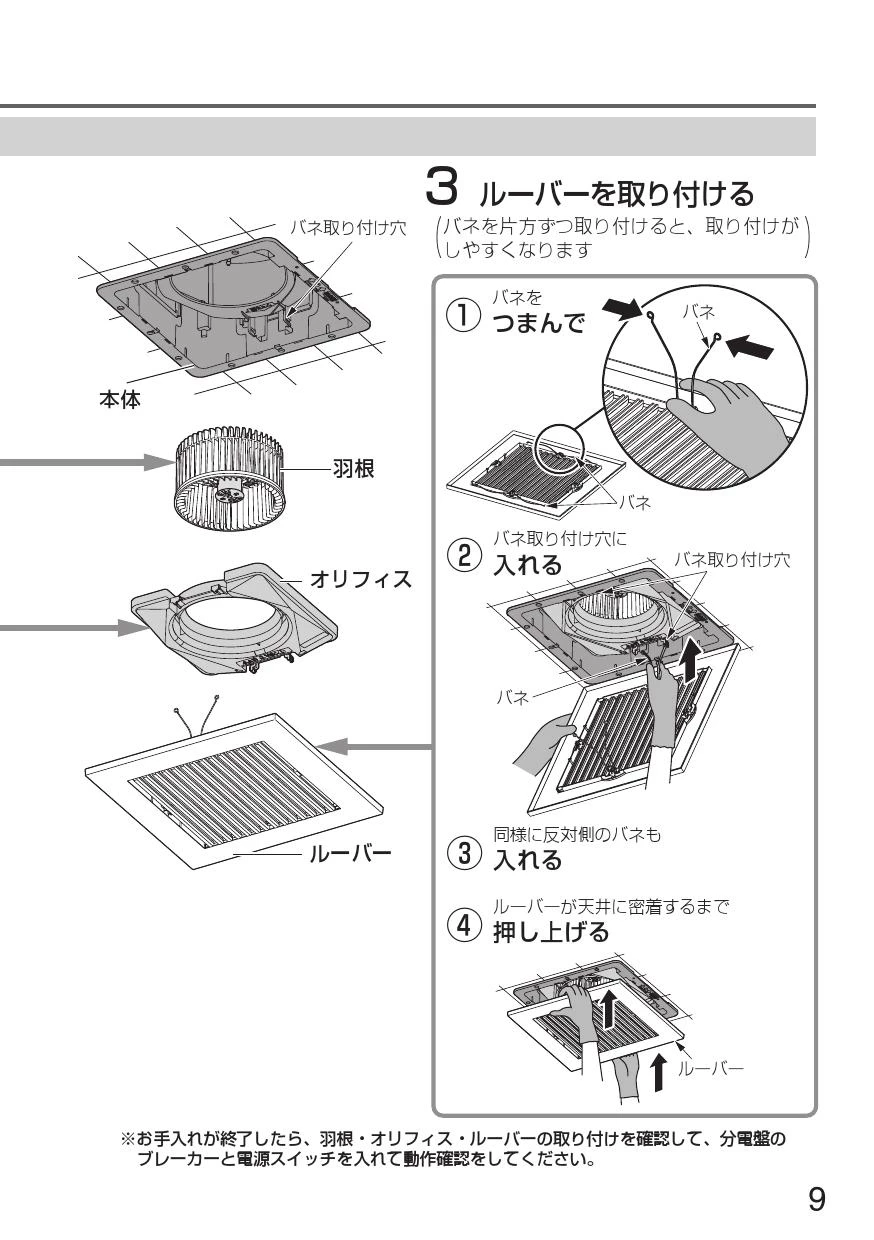 バネ取り付け穴

本体

羽根

オリフィス

ルーバー

3 ルーバーを取り付ける

(バネを片方ずつ取り付けると、取り付けがしやすくなります)

① バネを
つまんで

バネ

バネ

② バネ取り付け穴に
入れる

バネ取り付け穴

バネ

③ 同様に反対側のバネも
入れる

④ ルーバーが天井に密着するまで
押し上げる

ルーバー

※お手入れが終了したら、羽根・オリフィス・ルーバーの取り付けを確認して、分電盤のブレーカーと電源スイッチを入れて動作確認をしてください。

9