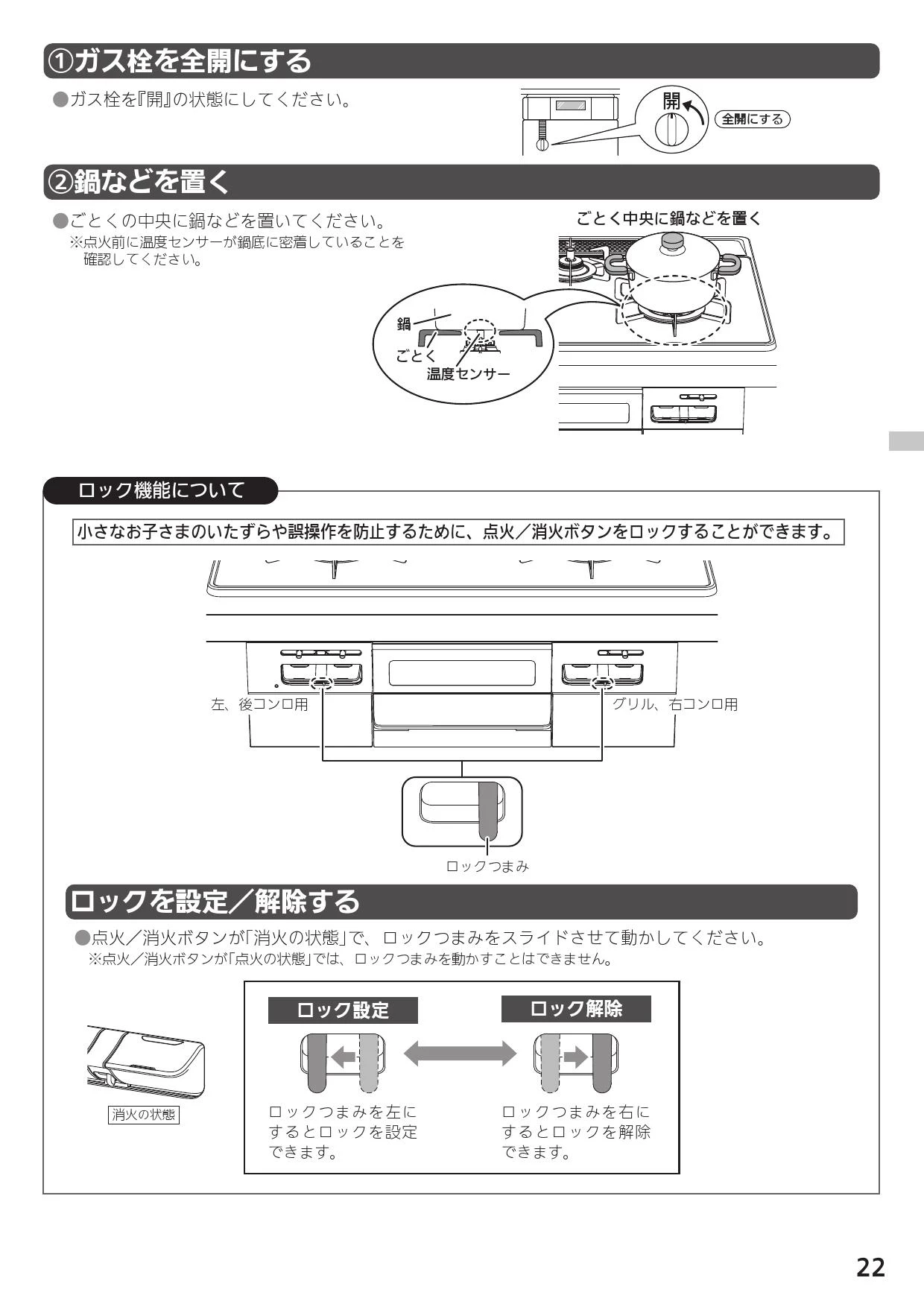 ①ガス栓を全開にする

●ガス栓を『開』の状態にしてください。

開

全開にする

②鍋などを置く

●ごとくの中央に鍋などを置いてください。
※点火前に温度センサーが鍋底に密着していることを確認してください。

ごとく中央に鍋などを置く

鍋

ごとく

温度センサー

ロック機能について

小さなお子さまのいたずらや誤操作を防止するために、点火／消火ボタンをロックすることができます。

左、後コンロ用

グリル、右コンロ用

ロックつまみ

ロックを設定／解除する

●点火／消火ボタンが「消火の状態」で、ロックつまみをスライドさせて動かしてください。
※点火／消火ボタンが「点火の状態」では、ロックつまみを動かすことはできません。

消火の状態

ロック設定

ロックつまみを左にするとロックを設定できます。

ロック解除

ロックつまみを右にするとロックを解除できます。

22