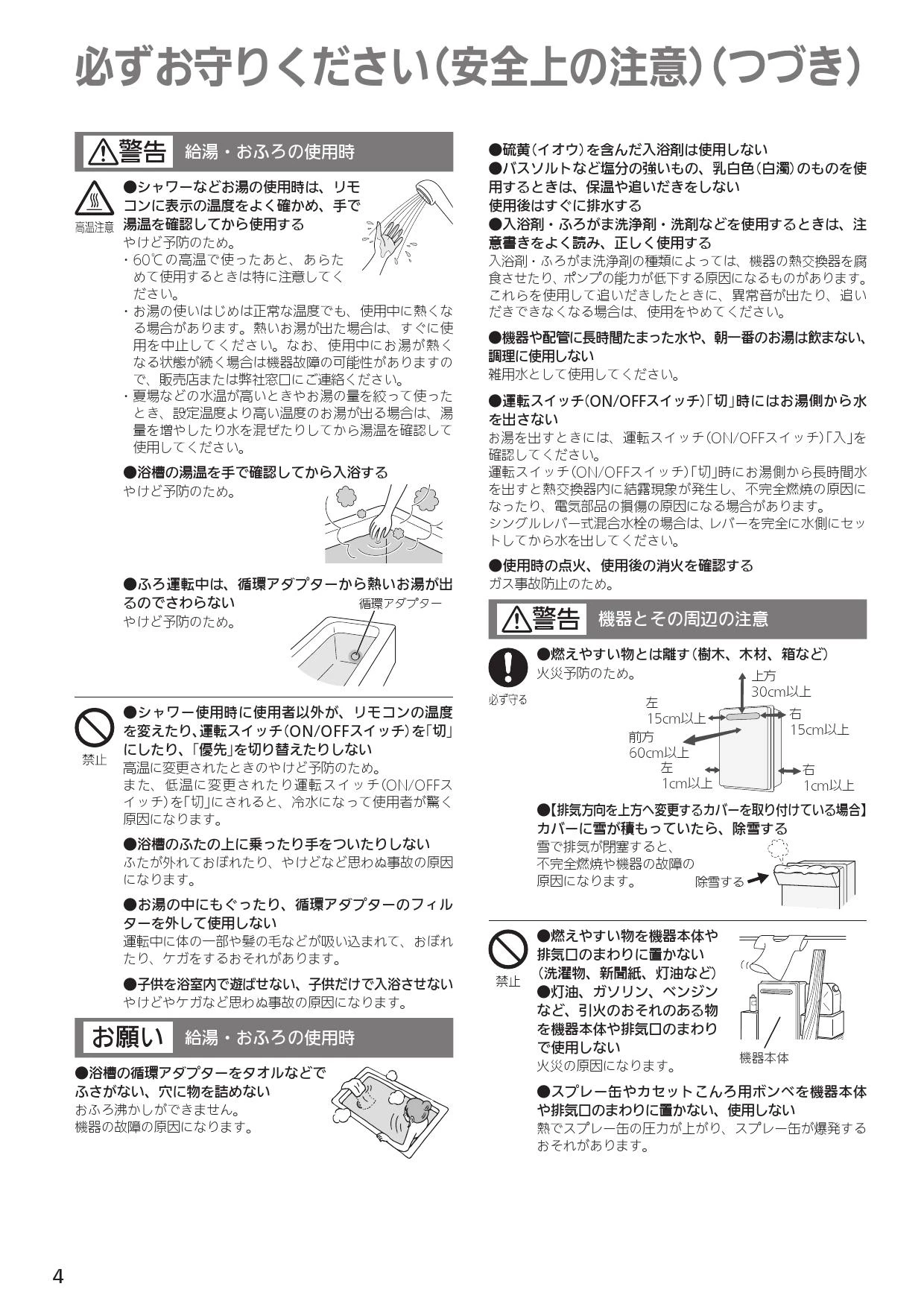 必ずお守りください(安全上の注意)(つづき)

警告　給湯・おふろの使用時

高温注意

●シャワーなどお湯の使用時は、リモコンに表示の温度をよく確かめ、手で湯温を確認してから使用する
やけど予防のため。
・60℃の高温で使ったあと、あらためて使用するときは特に注意してください。
・お湯の使いはじめは正常な温度でも、使用中に熱くなる場合があります。熱いお湯が出た場合は、すぐに使用を中止してください。なお、使用中にお湯が熱くなる状態が続く場合は機器故障の可能性がありますので、販売店または弊社窓口にご連絡ください。
・夏場などの水温が高いときやお湯の量を絞って使ったとき、設定温度より高い温度のお湯が出る場合は、湯量を増やしたり水を混ぜたりしてから湯温を確認して使用してください。

●浴槽の湯温を手で確認してから入浴する
やけど予防のため。

●ふろ運転中は、循環アダプターから熱いお湯が出るのでさわらない
やけど予防のため。
循環アダプター

禁止

●シャワー使用時に使用者以外が、リモコンの温度を変えたり、運転スイッチ(ON/OFFスイッチ)を「切」にしたり、「優先」を切り替えたりしない
高温に変更されたときのやけど予防のため。
また、低温に変更されたり運転スイッチ(ON/OFFスイッチ)を「切」にされると、冷水になって使用者が驚く原因になります。

●浴槽のふたの上に乗ったり手をついたりしない
ふたが外れておぼれたり、やけどなど思わぬ事故の原因になります。

●お湯の中にもぐったり、循環アダプターのフィルターを外して使用しない
運転中に体の一部や髪の毛などが吸い込まれて、おぼれたり、ケガをするおそれがあります。

●子供を浴室内で遊ばせない、子供だけで入浴させない
やけどやケガなど思わぬ事故の原因になります。

お願い　給湯・おふろの使用時

●浴槽の循環アダプターをタオルなどでふさがない、穴に物を詰めない
おふろ沸かしができません。
機器の故障の原因になります。

●硫黄(イオウ)を含んだ入浴剤は使用しない
●バスソルトなど塩分の強いもの、乳白色(白濁)のものを使用するときは、保温や追いだきをしない
使用後はすぐに排水する
●入浴剤・ふろがま洗浄剤・洗剤などを使用するときは、注意書きをよく読み、正しく使用する
入浴剤・ふろがま洗浄剤の種類によっては、機器の熱交換器を腐食させたり、ポンプの能力が低下する原因になるものがあります。これらを使用して追いだきしたときに、異常音が出たり、追いだきできなくなる場合は、使用をやめてください。

●機器や配管に長時間たまった水や、朝一番のお湯は飲まない、調理に使用しない
雑用水として使用してください。

●運転スイッチ(ON/OFFスイッチ)「切」時にはお湯側から水を出さない
お湯を出すときには、運転スイッチ(ON/OFFスイッチ)「入」を確認してください。
運転スイッチ(ON/OFFスイッチ)「切」時にお湯側から長時間水を出すと熱交換器内に結露現象が発生し、不完全燃焼の原因になったり、電気部品の損傷の原因になる場合があります。
シングルレバー式混合水栓の場合は、レバーを完全に水側にセットしてから水を出してください。

●使用時の点火、使用後の消火を確認する
ガス事故防止のため。

警告　機器とその周辺の注意

必ず守る

●燃えやすい物とは離す(樹木、木材、箱など)
火災予防のため。
上方 30cm以上
左 15cm以上
右 15cm以上
前方 60cm以上
左 1cm以上
右 1cm以上

●【排気方向を上方へ変更するカバーを取り付けている場合】カバーに雪が積もっていたら、除雪する
雪で排気が閉塞すると、不完全燃焼や機器の故障の原因になります。
除雪する

禁止

●燃えやすい物を機器本体や排気口のまわりに置かない(洗濯物、新聞紙、灯油など)
●灯油、ガソリン、ベンジンなど、引火のおそれのある物を機器本体や排気口のまわりで使用しない
火災の原因になります。
機器本体

●スプレー缶やカセットこんろ用ボンベを機器本体や排気口のまわりに置かない、使用しない
熱でスプレー缶の圧力が上がり、スプレー缶が爆発するおそれがあります。

4