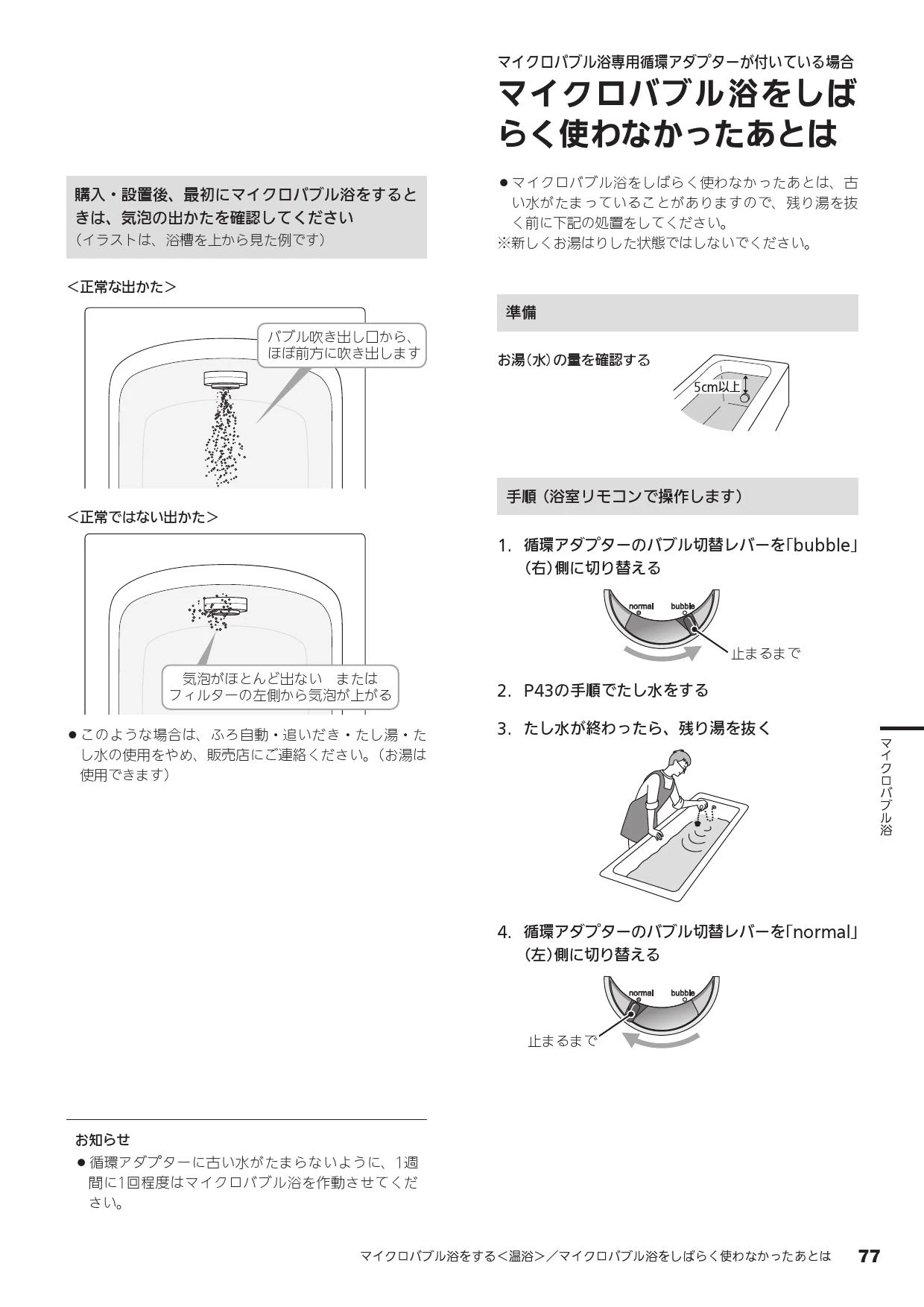 購入・設置後、最初にマイクロバブル浴をするときは、気泡の出かたを確認してください
（イラストは、浴槽を上から見た例です）

＜正常な出かた＞

バブル吹き出し口から、ほぼ前方に吹き出します

＜正常ではない出かた＞

気泡がほとんど出ない　または
フィルターの左側から気泡が上がる

● このような場合は、ふろ自動・追いだき・たし湯・たし水の使用をやめ、販売店にご連絡ください。（お湯は使用できます）

お知らせ
● 循環アダプターに古い水がたまらないように、1週間に1回程度はマイクロバブル浴を作動させてください。

マイクロバブル浴専用循環アダプターが付いている場合
マイクロバブル浴をしばらく使わなかったあとは

● マイクロバブル浴をしばらく使わなかったあとは、古い水がたまっていることがありますので、残り湯を抜く前に下記の処置をしてください。
※新しくお湯はりした状態ではしないでください。

準備

お湯（水）の量を確認する

5cm以上

手順（浴室リモコンで操作します）

1. 循環アダプターのバブル切替レバーを「bubble」（右）側に切り替える

normal　bubble
止まるまで

2. P43の手順でたし水をする

3. たし水が終わったら、残り湯を抜く

4. 循環アダプターのバブル切替レバーを「normal」（左）側に切り替える

normal　bubble
止まるまで

マイクロバブル浴

マイクロバブル浴をする＜温浴＞／マイクロバブル浴をしばらく使わなかったあとは　77