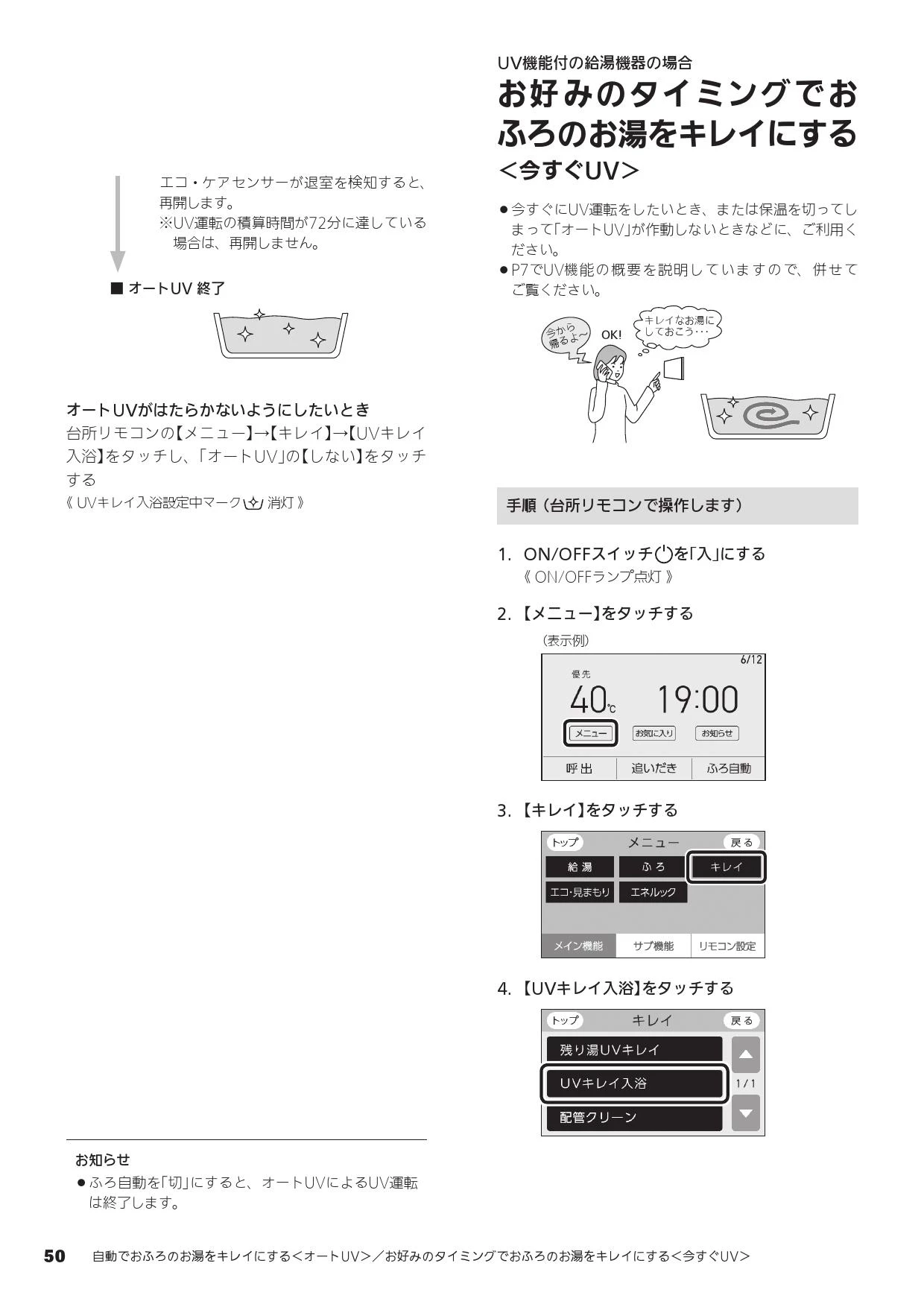 エコ・ケアセンサーが退室を検知すると、再開します。
※UV運転の積算時間が72分に達している場合は、再開しません。

■ オートUV 終了

オートUVがはたらかないようにしたいとき
台所リモコンの【メニュー】→【キレイ】→【UVキレイ入浴】をタッチし、「オートUV」の【しない】をタッチする
《 UVキレイ入浴設定中マーク 消灯 》

お知らせ
● ふろ自動を「切」にすると、オートUVによるUV運転は終了します。

UV機能付の給湯機器の場合
お好みのタイミングでおふろのお湯をキレイにする
<今すぐUV>

● 今すぐにUV運転をしたいとき、または保温を切ってしまって「オートUV」が作動しないときなどに、ご利用ください。
● P7でUV機能の概要を説明していますので、併せてご覧ください。

今から帰るよ〜
OK!
キレイなお湯にしておこう・・・

手順（台所リモコンで操作します）

1. ON/OFFスイッチを「入」にする
《 ON/OFFランプ点灯 》

2. 【メニュー】をタッチする
（表示例）
6/12
優先
40℃
19:00
メニュー
お気に入り
お知らせ
呼出
追いだき
ふろ自動

3. 【キレイ】をタッチする
トップ
メニュー
戻る
給湯
ふろ
キレイ
エコ・見まもり
エネルック
メイン機能
サブ機能
リモコン設定

4. 【UVキレイ入浴】をタッチする
トップ
キレイ
戻る
残り湯UVキレイ
UVキレイ入浴
1/1
配管クリーン

50 自動でおふろのお湯をキレイにする<オートUV>／お好みのタイミングでおふろのお湯をキレイにする<今すぐUV>