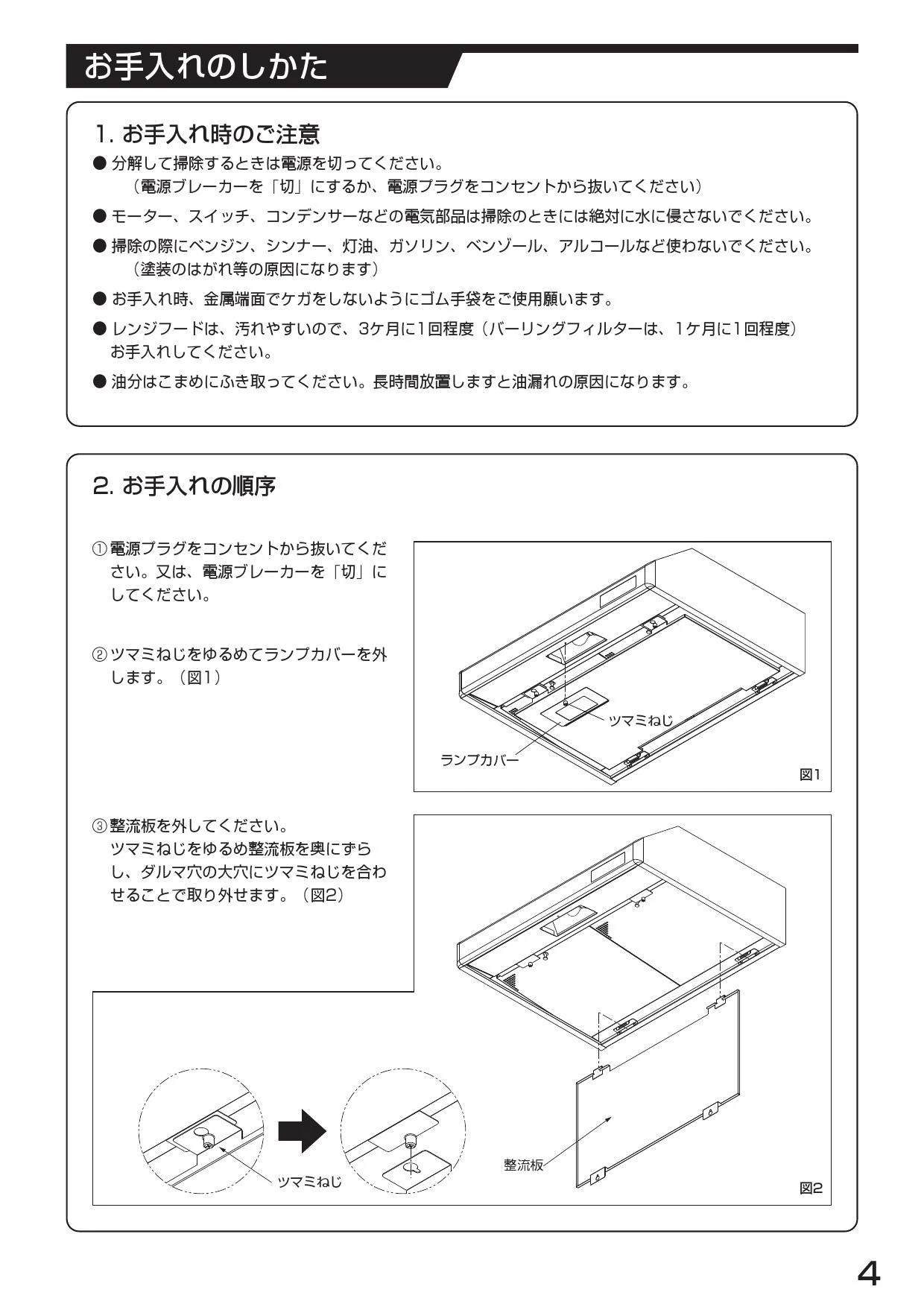 お手入れのしかた

1. お手入れ時のご注意

● 分解して掃除するときは電源を切ってください。
（電源ブレーカーを「切」にするか、電源プラグをコンセントから抜いてください）

● モーター、スイッチ、コンデンサーなどの電気部品は掃除のときには絶対に水に侵さないでください。

● 掃除の際にベンジン、シンナー、灯油、ガソリン、ベンゾール、アルコールなど使わないでください。
（塗装のはがれ等の原因になります）

● お手入れ時、金属端面でケガをしないようにゴム手袋をご使用願います。

● レンジフードは、汚れやすいので、3ケ月に1回程度（バーリングフィルターは、1ケ月に1回程度）お手入れしてください。

● 油分はこまめにふき取ってください。長時間放置しますと油漏れの原因になります。

2. お手入れの順序

① 電源プラグをコンセントから抜いてください。又は、電源ブレーカーを「切」にしてください。

② ツマミねじをゆるめてランプカバーを外します。（図1）

ツマミねじ
ランプカバー
図1

③ 整流板を外してください。
ツマミねじをゆるめ整流板を奥にずらし、ダルマ穴の大穴にツマミねじを合わせることで取り外せます。（図2）

ツマミねじ
整流板
図2

4