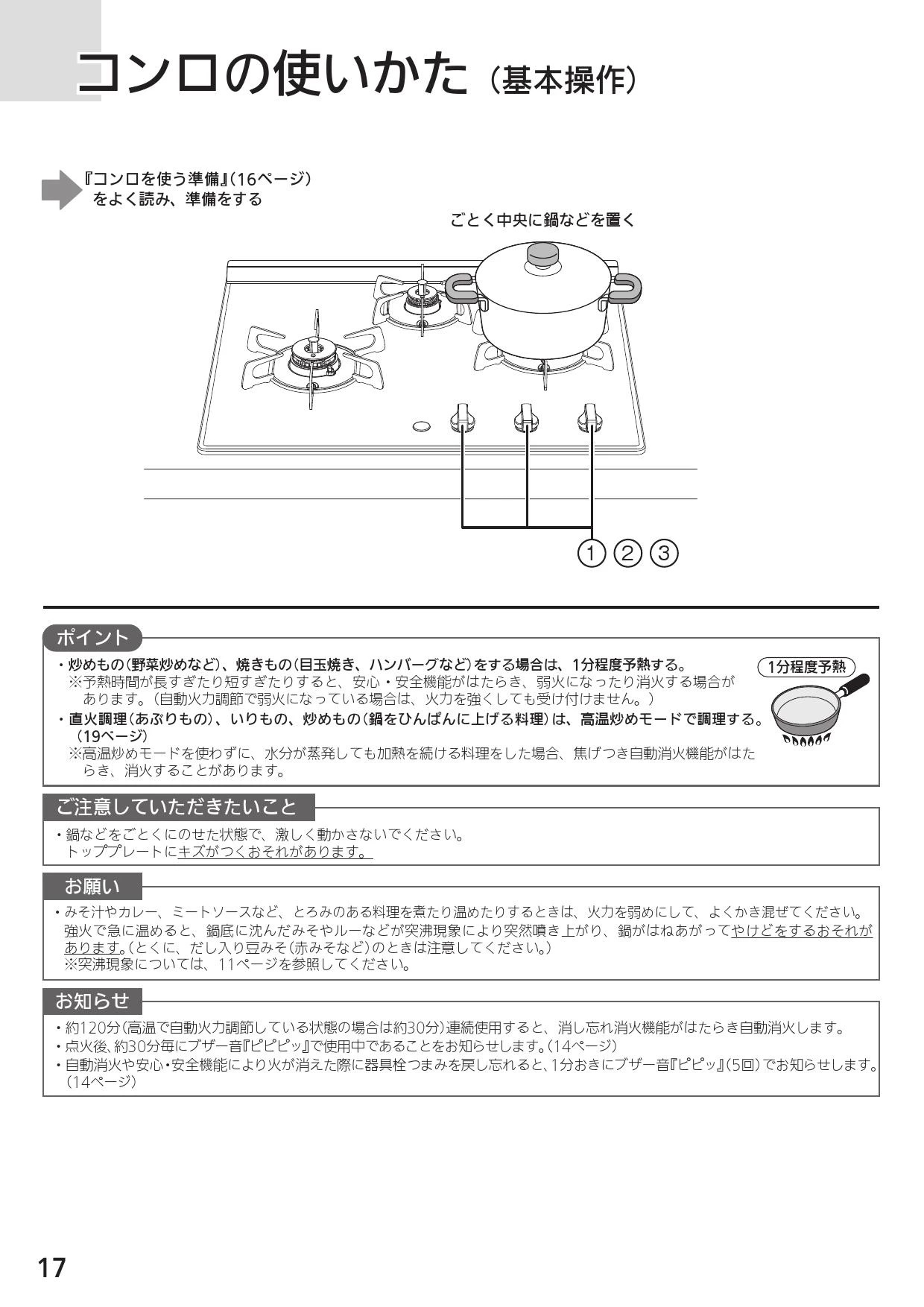 コンロの使いかた（基本操作）

『コンロを使う準備』（16ページ）をよく読み、準備をする

ごとく中央に鍋などを置く

① ② ③

ポイント

・炒めもの（野菜炒めなど）、焼きもの（目玉焼き、ハンバーグなど）をする場合は、1分程度予熱する。
※予熱時間が長すぎたり短すぎたりすると、安心・安全機能がはたらき、弱火になったり消火する場合があります。（自動火力調節で弱火になっている場合は、火力を強くしても受け付けません。）
・直火調理（あぶりもの）、いりもの、炒めもの（鍋をひんぱんに上げる料理）は、高温炒めモードで調理する。（19ページ）
※高温炒めモードを使わずに、水分が蒸発しても加熱を続ける料理をした場合、焦げつき自動消火機能がはたらき、消火することがあります。

1分程度予熱

ご注意していただきたいこと

・鍋などをごとくにのせた状態で、激しく動かさないでください。
トッププレートにキズがつくおそれがあります。

お願い

・みそ汁やカレー、ミートソースなど、とろみのある料理を煮たり温めたりするときは、火力を弱めにして、よくかき混ぜてください。
強火で急に温めると、鍋底に沈んだみそやルーなどが突沸現象により突然噴き上がり、鍋がはねあがってやけどをするおそれがあります。（とくに、だし入り豆みそ（赤みそなど）のときは注意してください。）
※突沸現象については、11ページを参照してください。

お知らせ

・約120分（高温で自動火力調節している状態の場合は約30分）連続使用すると、消し忘れ消火機能がはたらき自動消火します。
・点火後、約30分毎にブザー音『ピピピッ』で使用中であることをお知らせします。（14ページ）
・自動消火や安心・安全機能により火が消えた際に器具栓つまみを戻し忘れると、1分おきにブザー音『ピピッ』（5回）でお知らせします。（14ページ）

17