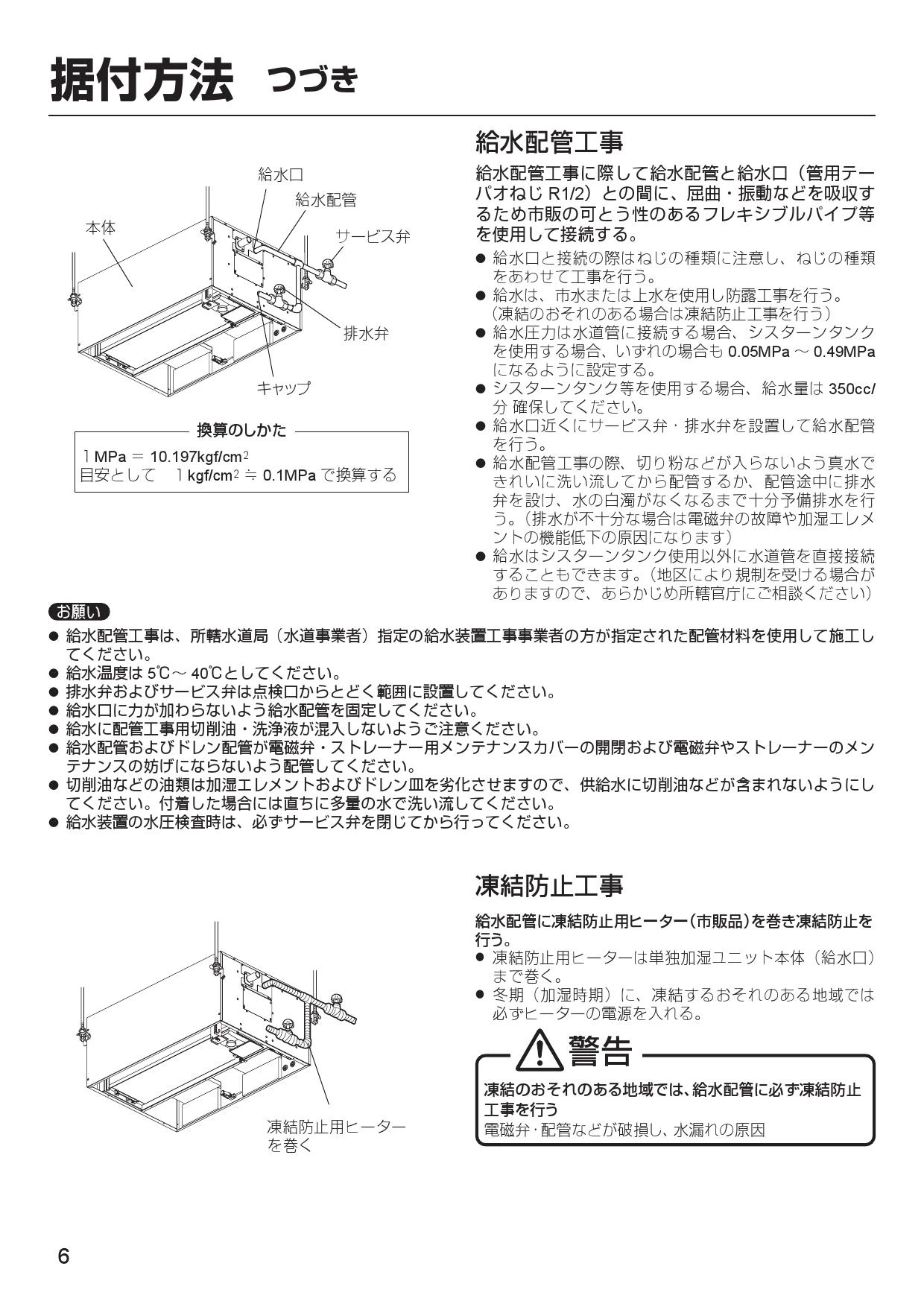 据付方法　つづき

給水口
給水配管
本体
サービス弁
排水弁
キャップ

換算のしかた
1 MPa ＝ 10.197kgf/cm$^2$
目安として　1 kgf/cm$^2$ ≒ 0.1MPa で換算する

給水配管工事

給水配管工事に際して給水配管と給水口（管用テーパオねじ R1/2）との間に、屈曲・振動などを吸収するため市販の可とう性のあるフレキシブルパイプ等を使用して接続する。
● 給水口と接続の際はねじの種類に注意し、ねじの種類をあわせて工事を行う。
● 給水は、市水または上水を使用し防露工事を行う。（凍結のおそれのある場合は凍結防止工事を行う）
● 給水圧力は水道管に接続する場合、シスターンタンクを使用する場合、いずれの場合も 0.05MPa ～ 0.49MPa になるように設定する。
● シスターンタンク等を使用する場合、給水量は 350cc/分 確保してください。
● 給水口近くにサービス弁・排水弁を設置して給水配管を行う。
● 給水配管工事の際、切り粉などが入らないよう真水できれいに洗い流してから配管するか、配管途中に排水弁を設け、水の白濁がなくなるまで十分予備排水を行う。（排水が不十分な場合は電磁弁の故障や加湿エレメントの機能低下の原因になります）
● 給水はシスターンタンク使用以外に水道管を直接接続することもできます。（地区により規制を受ける場合がありますので、あらかじめ所轄官庁にご相談ください）

お願い
● 給水配管工事は、所轄水道局（水道事業者）指定の給水装置工事事業者の方が指定された配管材料を使用して施工してください。
● 給水温度は 5℃～ 40℃としてください。
● 排水弁およびサービス弁は点検口からとどく範囲に設置してください。
● 給水口に力が加わらないよう給水配管を固定してください。
● 給水に配管工事用切削油・洗浄液が混入しないようご注意ください。
● 給水配管およびドレン配管が電磁弁・ストレーナー用メンテナンスカバーの開閉および電磁弁やストレーナーのメンテナンスの妨げにならないよう配管してください。
● 切削油などの油類は加湿エレメントおよびドレン皿を劣化させますので、供給水に切削油などが含まれないようにしてください。付着した場合には直ちに多量の水で洗い流してください。
● 給水装置の水圧検査時は、必ずサービス弁を閉じてから行ってください。

凍結防止用ヒーターを巻く

凍結防止工事

給水配管に凍結防止用ヒーター(市販品)を巻き凍結防止を行う。
● 凍結防止用ヒーターは単独加湿ユニット本体（給水口）まで巻く。
● 冬期（加湿時期）に、凍結するおそれのある地域では必ずヒーターの電源を入れる。

警告
凍結のおそれのある地域では、給水配管に必ず凍結防止工事を行う
電磁弁･配管などが破損し、水漏れの原因

6