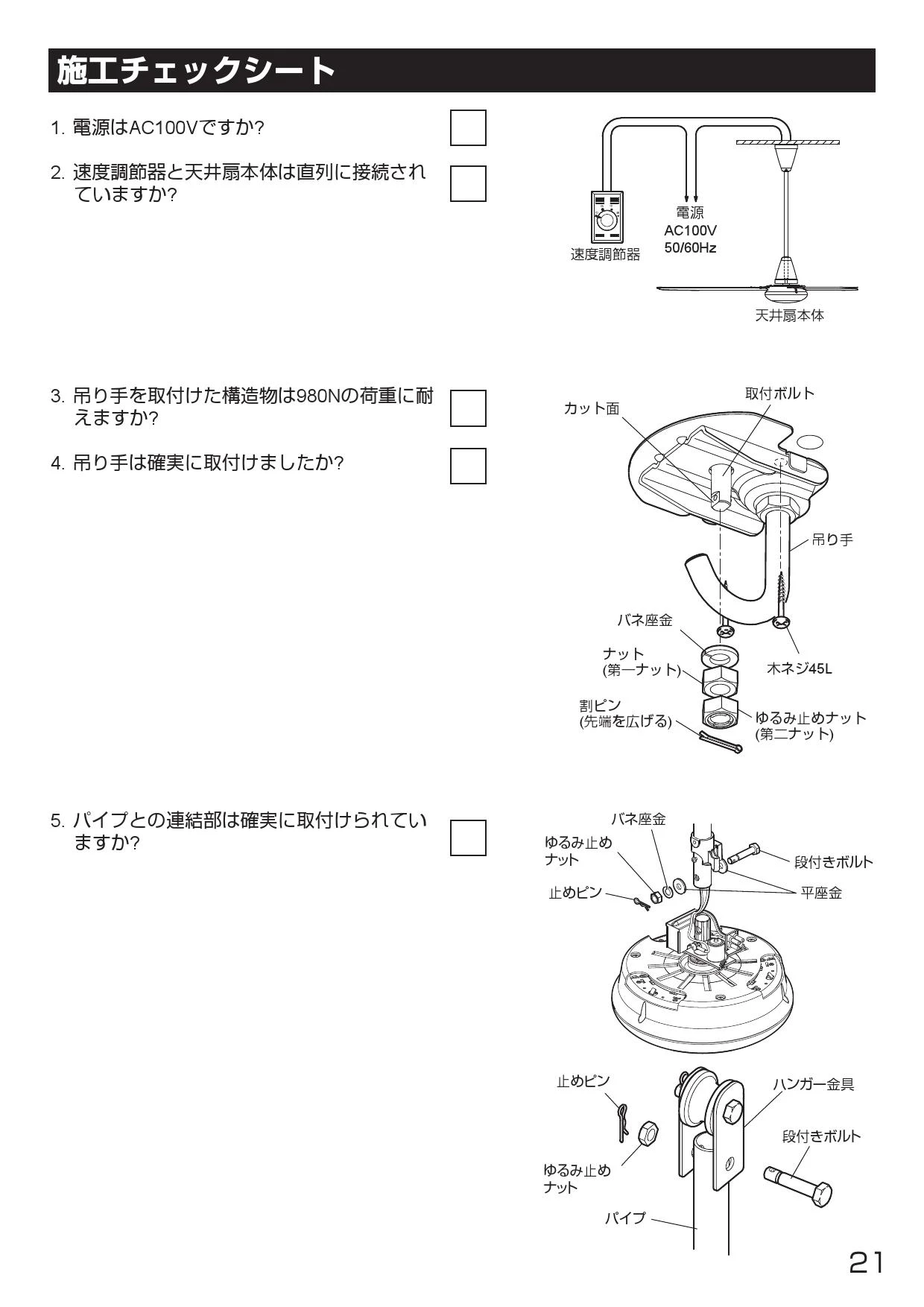 施工チェックシート

1. 電源はAC100Vですか?

2. 速度調節器と天井扇本体は直列に接続されていますか?

速度調節器
電源
AC100V
50/60Hz
天井扇本体

3. 吊り手を取付けた構造物は980Nの荷重に耐えますか?

4. 吊り手は確実に取付けましたか?

カット面
取付ボルト
吊り手
バネ座金
ナット
(第一ナット)
木ネジ45L
割ピン
(先端を広げる)
ゆるみ止めナット
(第二ナット)

5. パイプとの連結部は確実に取付けられていますか?

バネ座金
ゆるみ止め
ナット
段付きボルト
止めピン
平座金

止めピン
ハンガー金具
段付きボルト
ゆるみ止め
ナット
パイプ

21