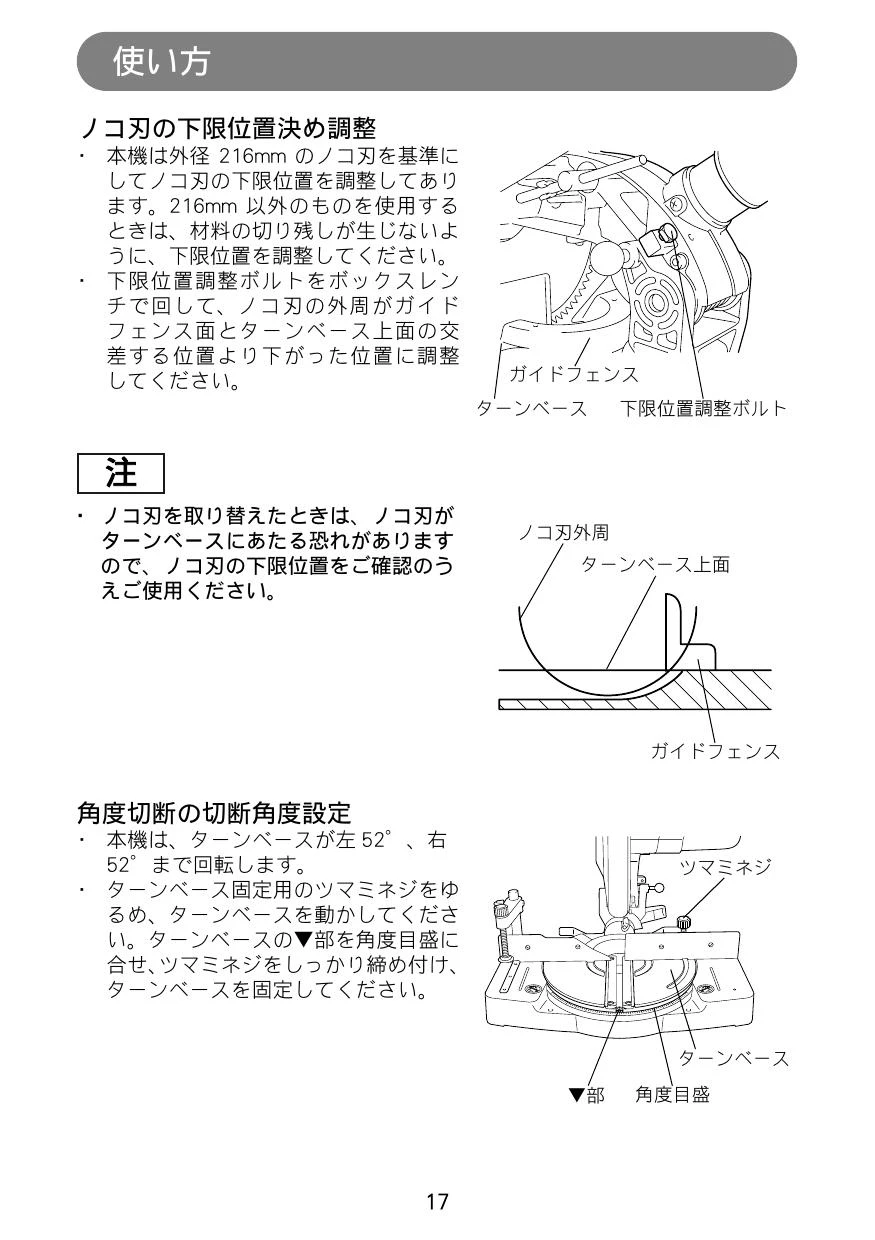 使い方

ノコ刃の下限位置決め調整

・ 本機は外径 216mm のノコ刃を基準にしてノコ刃の下限位置を調整してあります。216mm 以外のものを使用するときは、材料の切り残しが生じないように、下限位置を調整してください。

・ 下限位置調整ボルトをボックスレンチで回して、ノコ刃の外周がガイドフェンス面とターンベース上面の交差する位置より下がった位置に調整してください。

ガイドフェンス
ターンベース
下限位置調整ボルト

注

・ ノコ刃を取り替えたときは、ノコ刃がターンベースにあたる恐れがありますので、ノコ刃の下限位置をご確認のうえご使用ください。

ノコ刃外周
ターンベース上面
ガイドフェンス

角度切断の切断角度設定

・ 本機は、ターンベースが左 52°、右 52°まで回転します。

・ ターンベース固定用のツマミネジをゆるめ、ターンベースを動かしてください。ターンベースの▼部を角度目盛に合せ､ツマミネジをしっかり締め付け､ターンベースを固定してください。

ツマミネジ
ターンベース
▼部
角度目盛

17