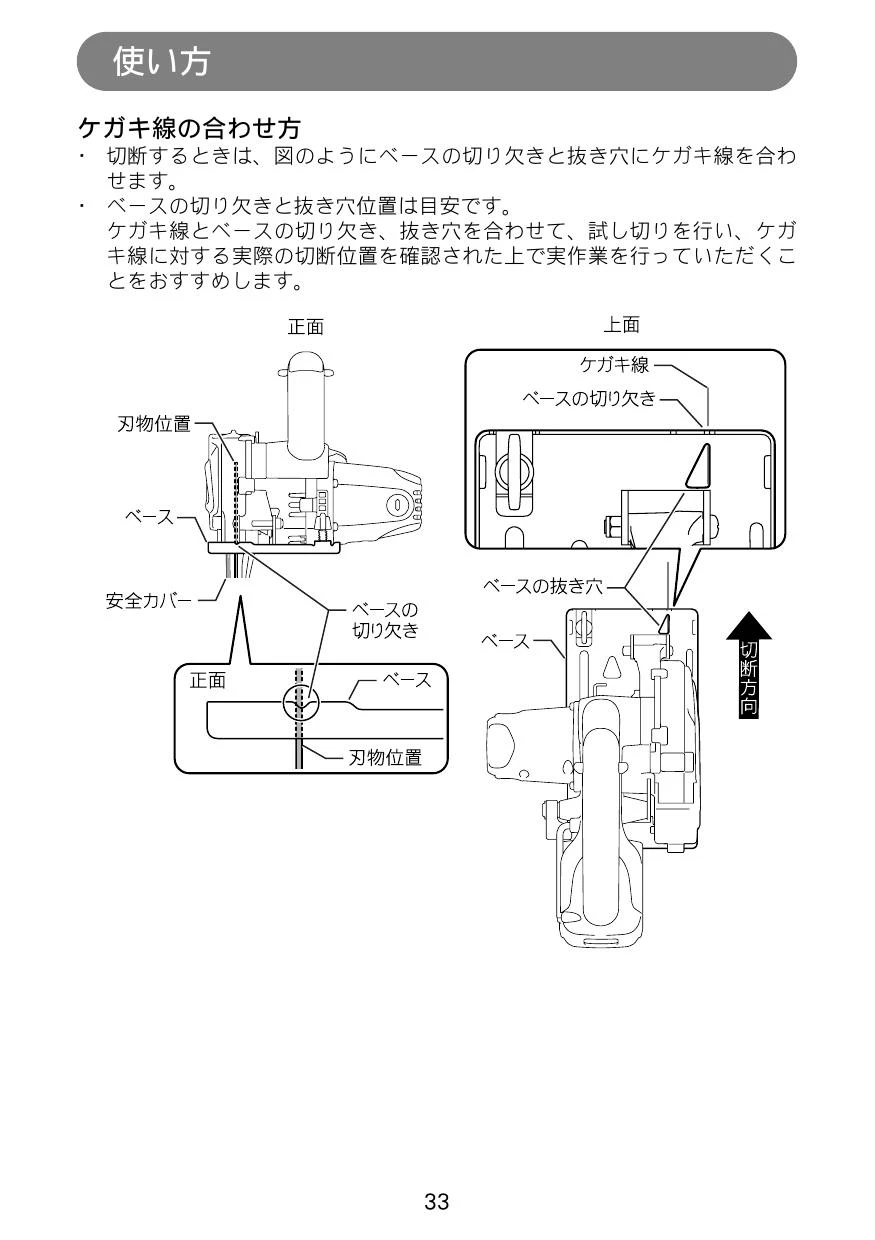 使い方

ケガキ線の合わせ方

・ 切断するときは、図のようにベースの切り欠きと抜き穴にケガキ線を合わせます。

・ ベースの切り欠きと抜き穴位置は目安です。
ケガキ線とベースの切り欠き、抜き穴を合わせて、試し切りを行い、ケガキ線に対する実際の切断位置を確認された上で実作業を行っていただくことをおすすめします。

正面

刃物位置

ベース

安全カバー

ベースの切り欠き

正面

ベース

刃物位置

上面

ケガキ線

ベースの切り欠き

ベースの抜き穴

ベース

切断方向

33