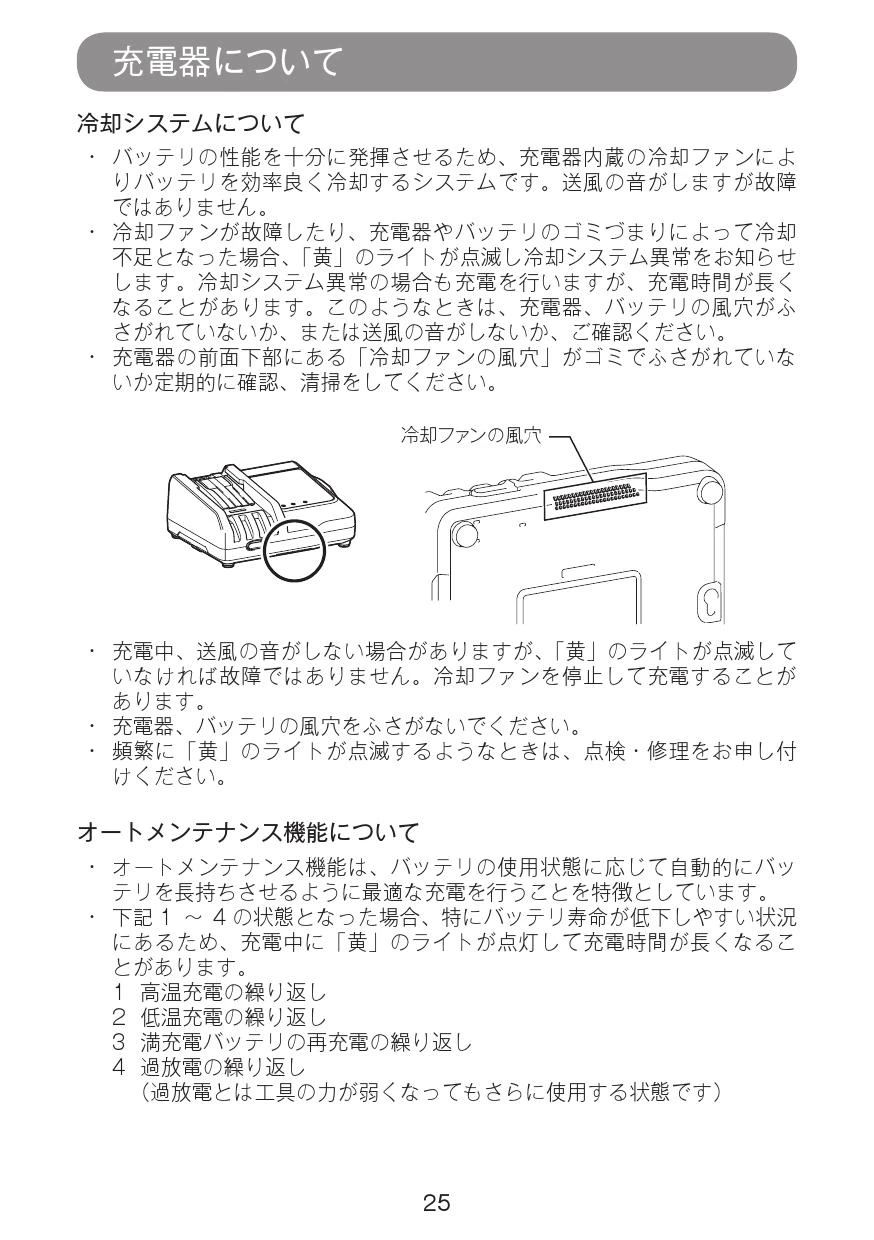 充電器について

冷却システムについて

・ バッテリの性能を十分に発揮させるため、充電器内蔵の冷却ファンによりバッテリを効率良く冷却するシステムです。送風の音がしますが故障ではありません。
・ 冷却ファンが故障したり、充電器やバッテリのゴミづまりによって冷却不足となった場合、「黄」のライトが点滅し冷却システム異常をお知らせします。冷却システム異常の場合も充電を行いますが、充電時間が長くなることがあります。このようなときは、充電器、バッテリの風穴がふさがれていないか、または送風の音がしないか、ご確認ください。
・ 充電器の前面下部にある「冷却ファンの風穴」がゴミでふさがれていないか定期的に確認、清掃をしてください。

冷却ファンの風穴

・ 充電中、送風の音がしない場合がありますが、「黄」のライトが点滅していなければ故障ではありません。冷却ファンを停止して充電することがあります。
・ 充電器、バッテリの風穴をふさがないでください。
・ 頻繁に「黄」のライトが点滅するようなときは、点検・修理をお申し付けください。

オートメンテナンス機能について

・ オートメンテナンス機能は、バッテリの使用状態に応じて自動的にバッテリを長持ちさせるように最適な充電を行うことを特徴としています。
・ 下記 1 ～ 4 の状態となった場合、特にバッテリ寿命が低下しやすい状況にあるため、充電中に「黄」のライトが点灯して充電時間が長くなることがあります。
1 高温充電の繰り返し
2 低温充電の繰り返し
3 満充電バッテリの再充電の繰り返し
4 過放電の繰り返し
（過放電とは工具の力が弱くなってもさらに使用する状態です）

25