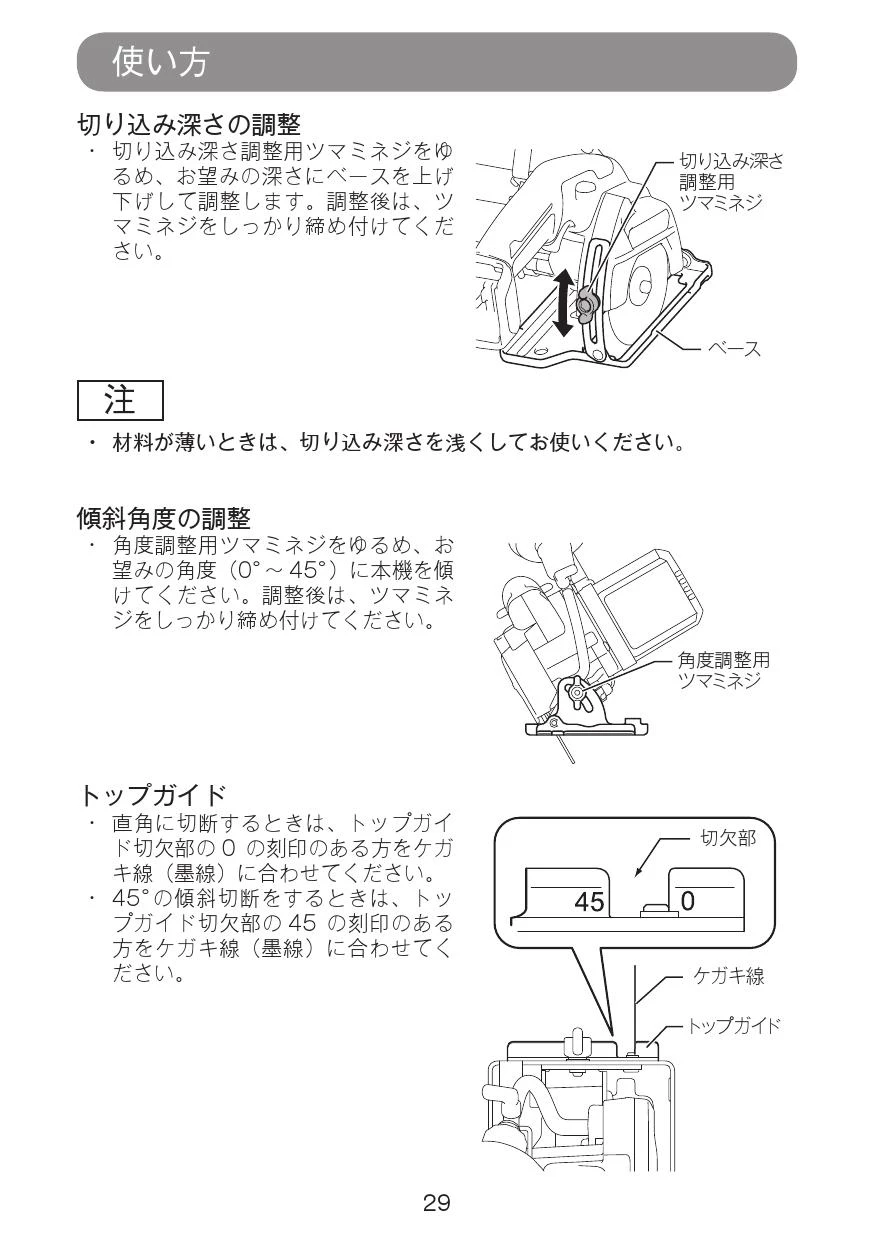 使い方

切り込み深さの調整

・ 切り込み深さ調整用ツマミネジをゆるめ、お望みの深さにベースを上げ下げして調整します。調整後は、ツマミネジをしっかり締め付けてください。

切り込み深さ調整用ツマミネジ

ベース

注

・ 材料が薄いときは、切り込み深さを浅くしてお使いください。

傾斜角度の調整

・ 角度調整用ツマミネジをゆるめ、お望みの角度（0°～45°）に本機を傾けてください。調整後は、ツマミネジをしっかり締め付けてください。

角度調整用ツマミネジ

トップガイド

・ 直角に切断するときは、トップガイド切欠部の 0 の刻印のある方をケガキ線（墨線）に合わせてください。
・ 45°の傾斜切断をするときは、トップガイド切欠部の 45 の刻印のある方をケガキ線（墨線）に合わせてください。

切欠部

45

0

ケガキ線

トップガイド

29