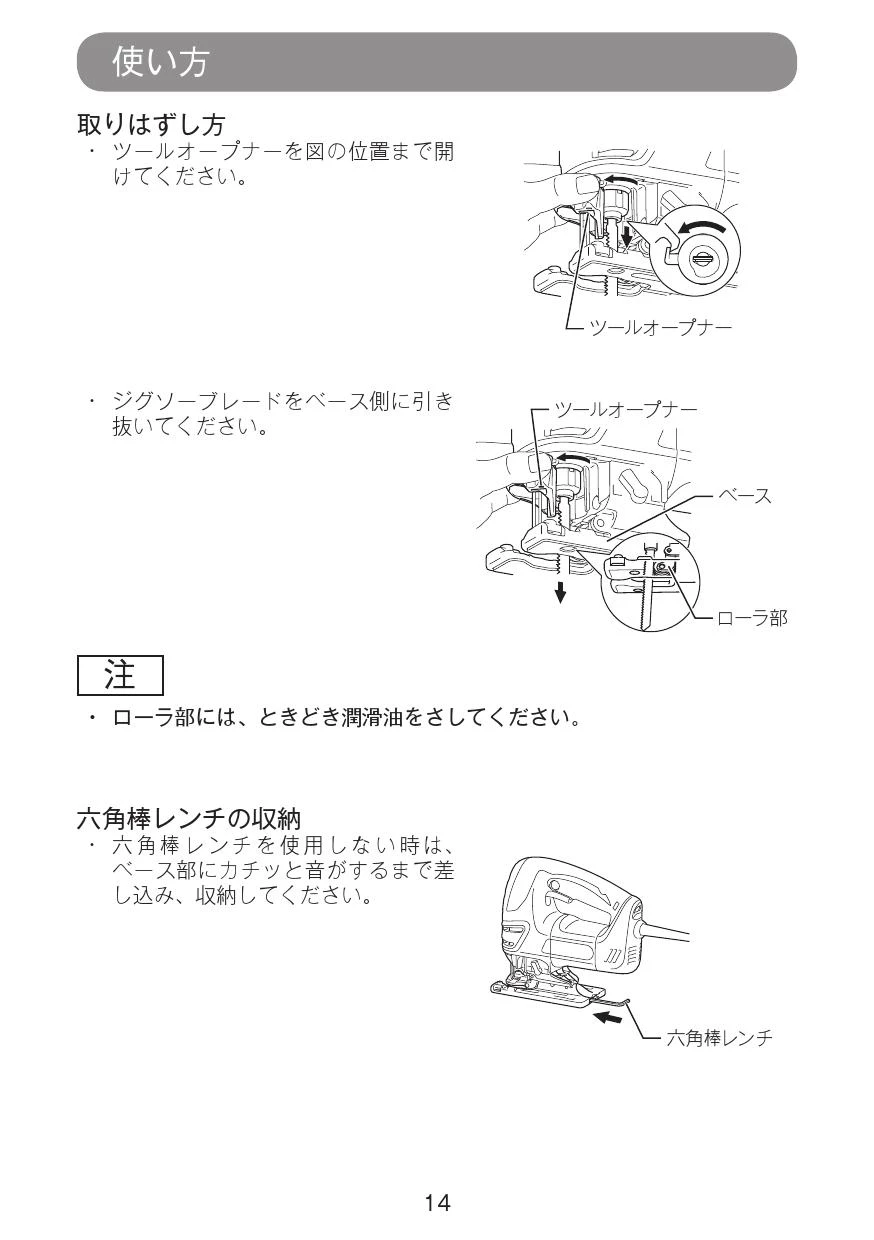 使い方

取りはずし方
・ ツールオープナーを図の位置まで開けてください。

ツールオープナー

・ ジグソーブレードをベース側に引き抜いてください。

ツールオープナー
ベース
ローラ部

注
・ ローラ部には、ときどき潤滑油をさしてください。

六角棒レンチの収納
・ 六角棒レンチを使用しない時は、ベース部にカチッと音がするまで差し込み、収納してください。

六角棒レンチ

14